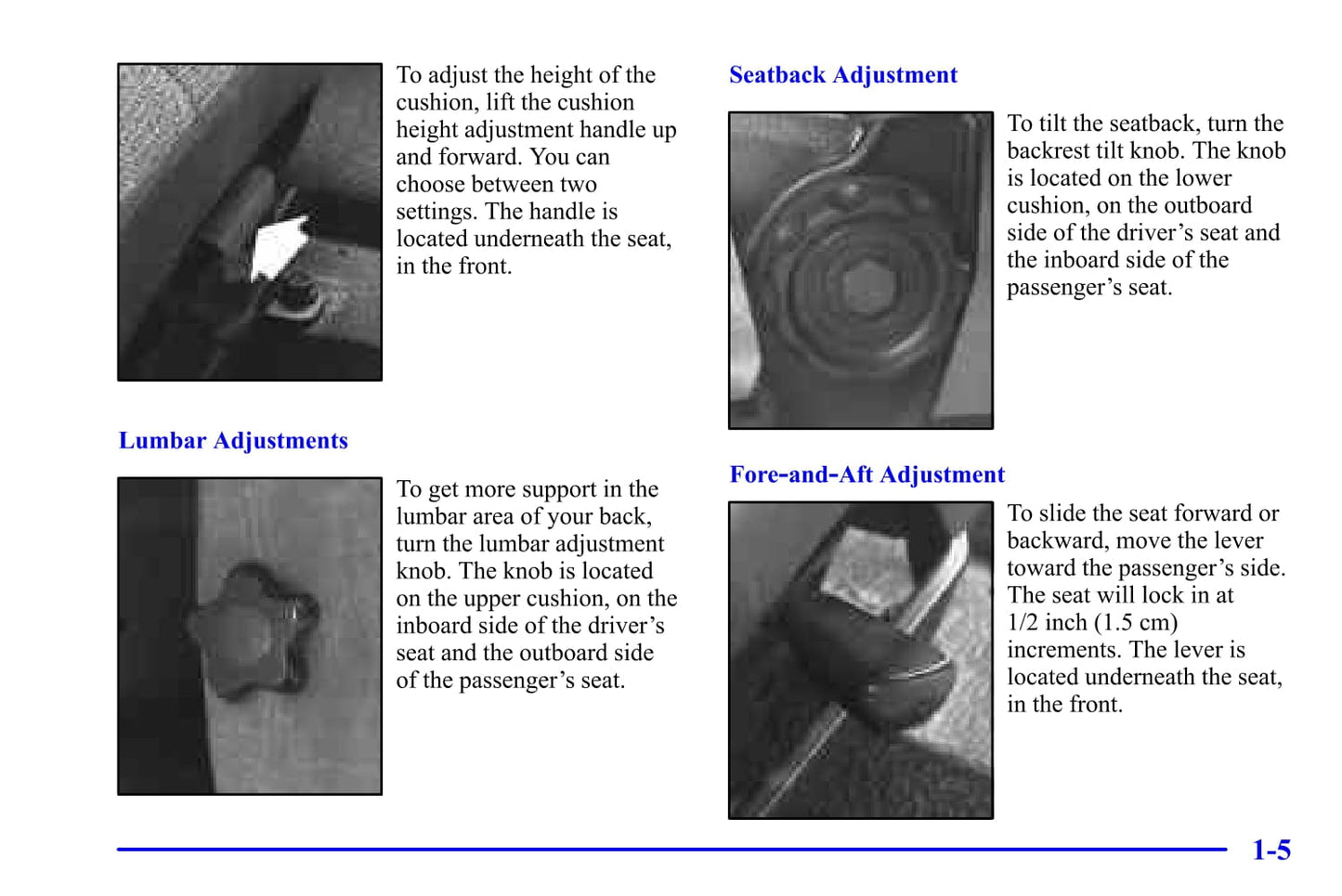 To adjust the height of the cushion, lift the cushion height adjustment handle up and forward. You can choose between two settings. The handle is located underneath the seat, in the front.

Lumbar Adjustments

To get more support in the lumbar area of your back, turn the lumbar adjustment knob. The knob is located on the upper cushion, on the inboard side of the driver's seat and the outboard side of the passenger's seat.

Seatback Adjustment

To tilt the seatback, turn the backrest tilt knob. The knob is located on the lower cushion, on the outboard side of the driver's seat and the inboard side of the passenger's seat.

Fore-and-Aft Adjustment

To slide the seat forward or backward, move the lever toward the passenger's side. The seat will lock in at 1/2 inch (1.5 cm) increments. The lever is located underneath the seat, in the front.

1-5