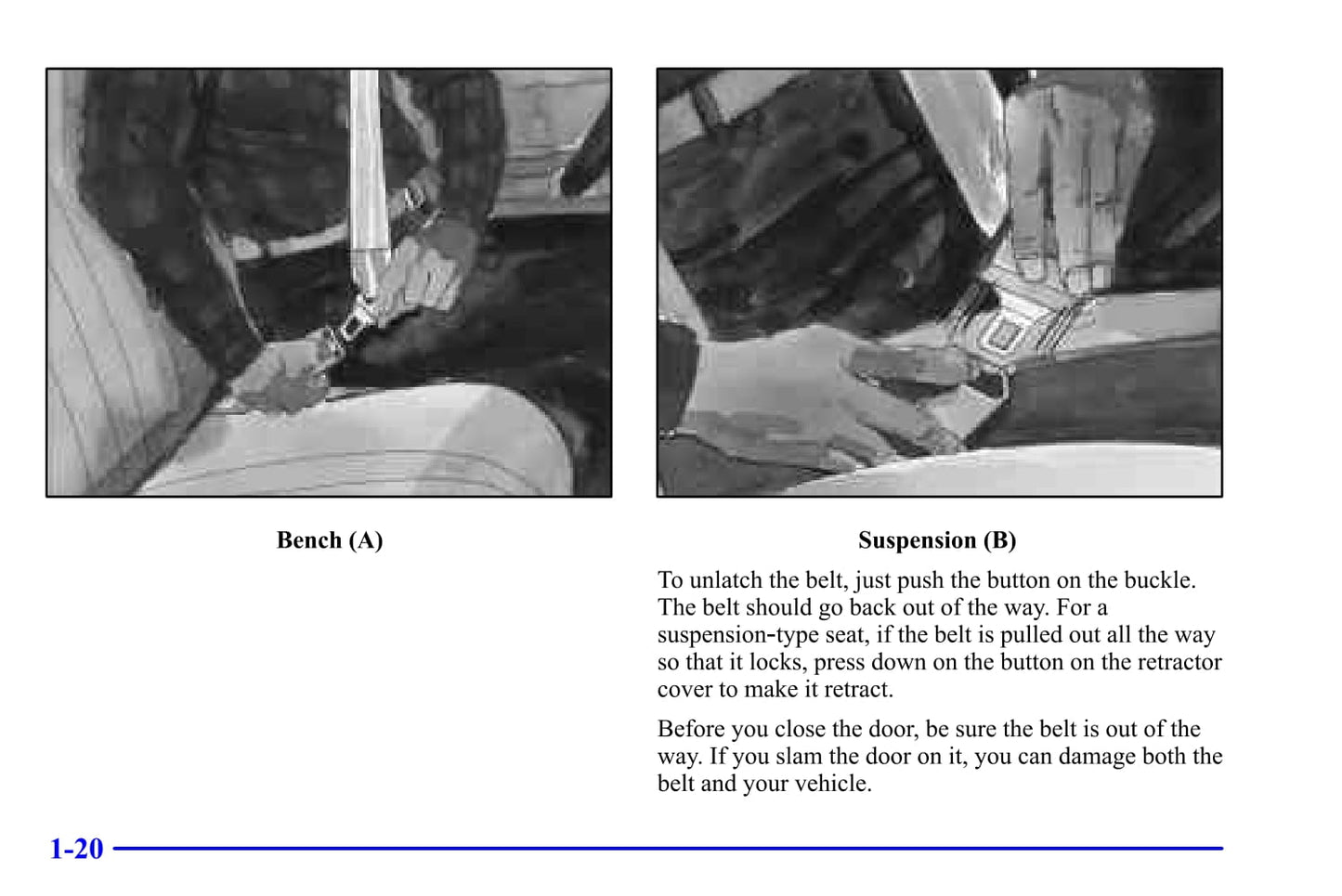 Bench (A)

Suspension (B)

To unlatch the belt, just push the button on the buckle. The belt should go back out of the way. For a suspension-type seat, if the belt is pulled out all the way so that it locks, press down on the button on the retractor cover to make it retract.

Before you close the door, be sure the belt is out of the way. If you slam the door on it, you can damage both the belt and your vehicle.

1-20