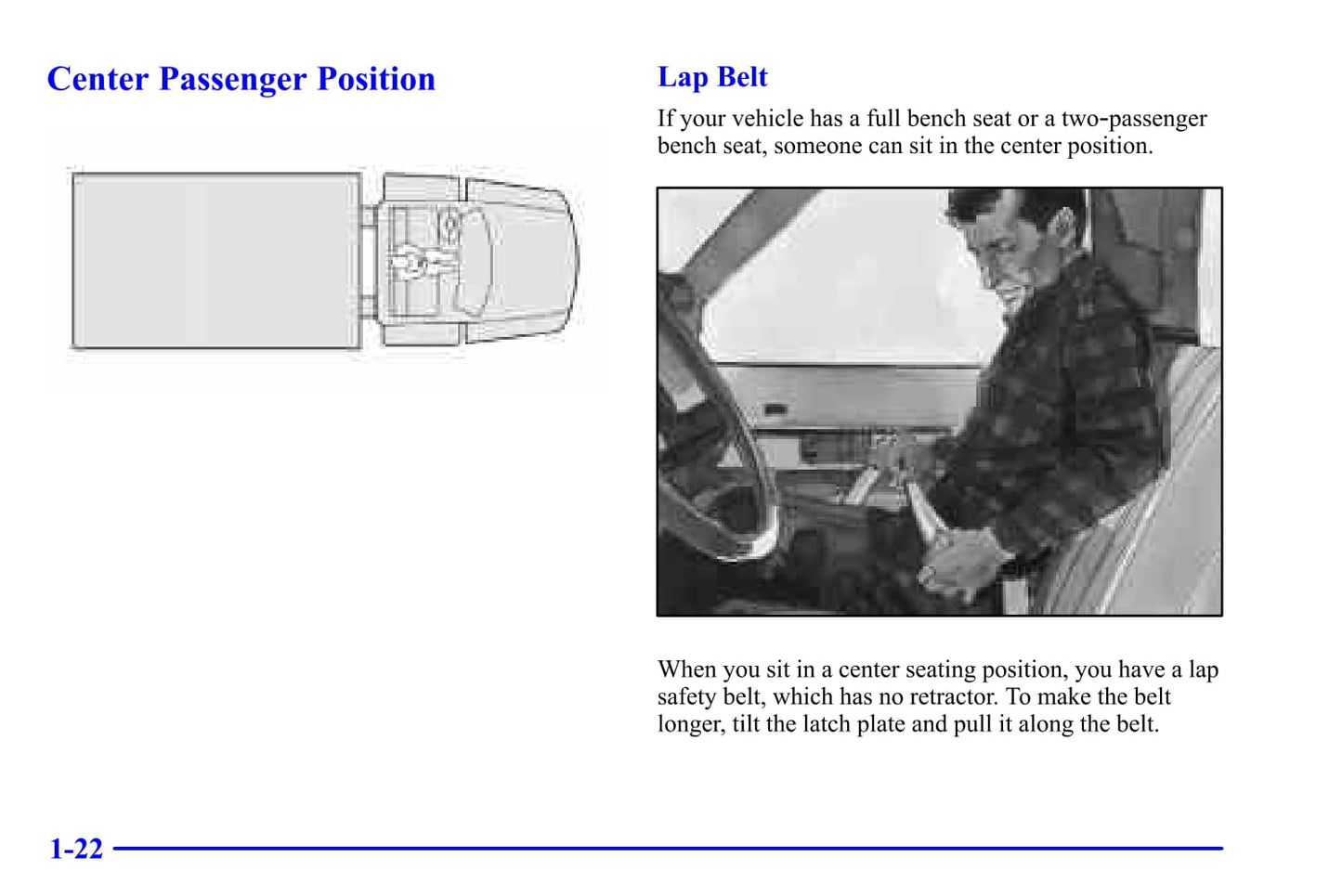 Center Passenger Position

Lap Belt

If your vehicle has a full bench seat or a two-passenger bench seat, someone can sit in the center position.

When you sit in a center seating position, you have a lap safety belt, which has no retractor. To make the belt longer, tilt the latch plate and pull it along the belt.

1-22