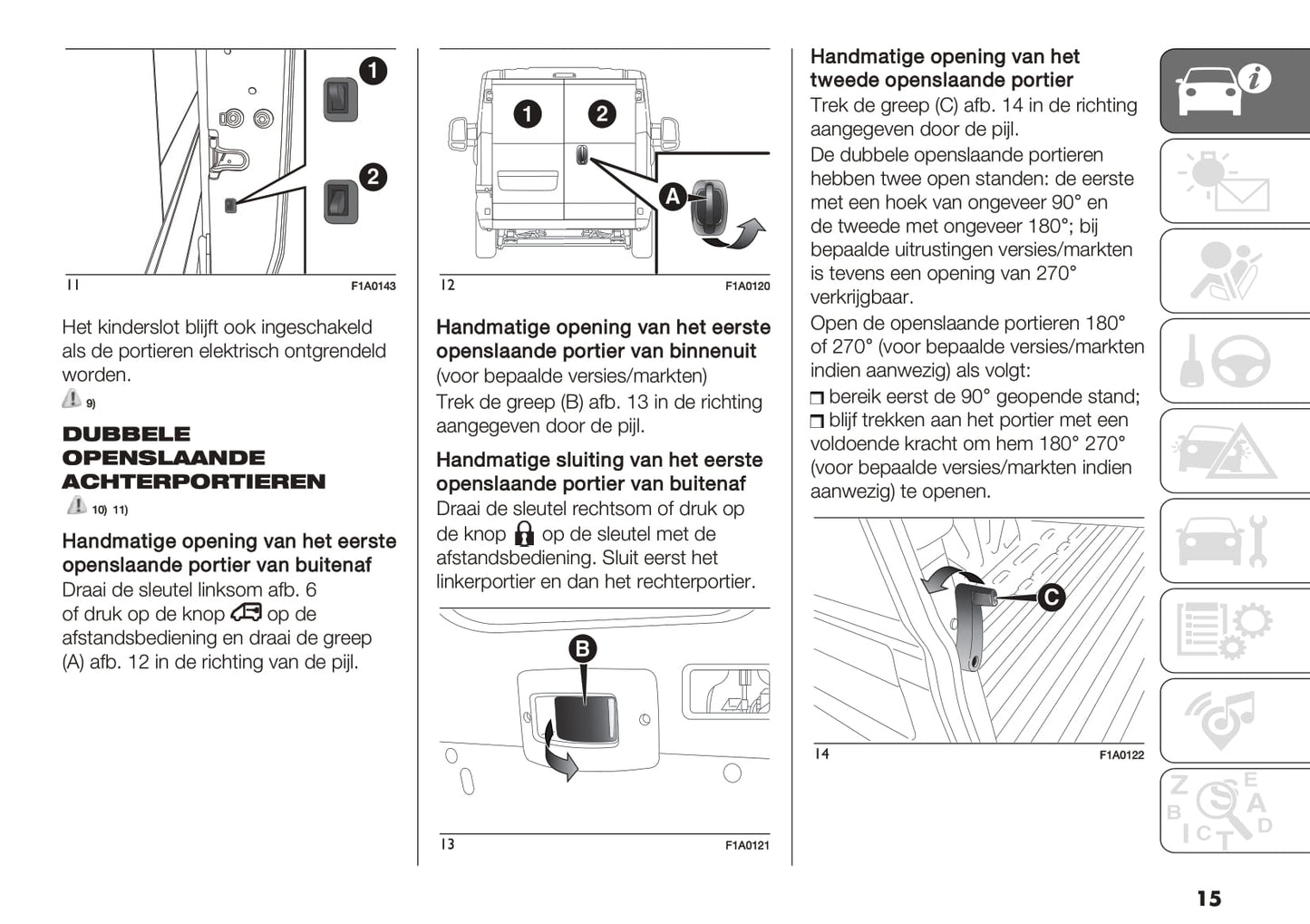 1

2

11 F1A0143

Het kinderslot blijft ook ingeschakeld als de portieren elektrisch ontgrendeld worden.

9)

DUBBELE OPENSLAANDE ACHTERPORTIEREN

10) 11)

Handmatige opening van het eerste openslaande portier van buitenaf
Draai de sleutel linksom afb. 6 of druk op de knop op de afstandsbediening en draai de greep (A) afb. 12 in de richting van de pijl.

1 2

A

12 F1A0120

Handmatige opening van het eerste openslaande portier van binnenuit
(voor bepaalde versies/markten)
Trek de greep (B) afb. 13 in de richting aangegeven door de pijl.

Handmatige sluiting van het eerste openslaande portier van buitenaf
Draai de sleutel rechtsom of druk op de knop op de sleutel met de afstandsbediening. Sluit eerst het linkerportier en dan het rechterportier.

B

13 F1A0121

Handmatige opening van het tweede openslaande portier
Trek de greep (C) afb. 14 in de richting aangegeven door de pijl.

De dubbele openslaande portieren hebben twee open standen: de eerste met een hoek van ongeveer 90° en de tweede met ongeveer 180°; bij bepaalde uitrustingen versies/markten is tevens een opening van 270° verkrijgbaar.

Open de openslaande portieren 180° of 270° (voor bepaalde versies/markten indien aanwezig) als volgt:
❒ bereik eerst de 90° geopende stand;
❒ blijf trekken aan het portier met een voldoende kracht om hem 180° 270° (voor bepaalde versies/markten indien aanwezig) te openen.

C

14 F1A0122

15