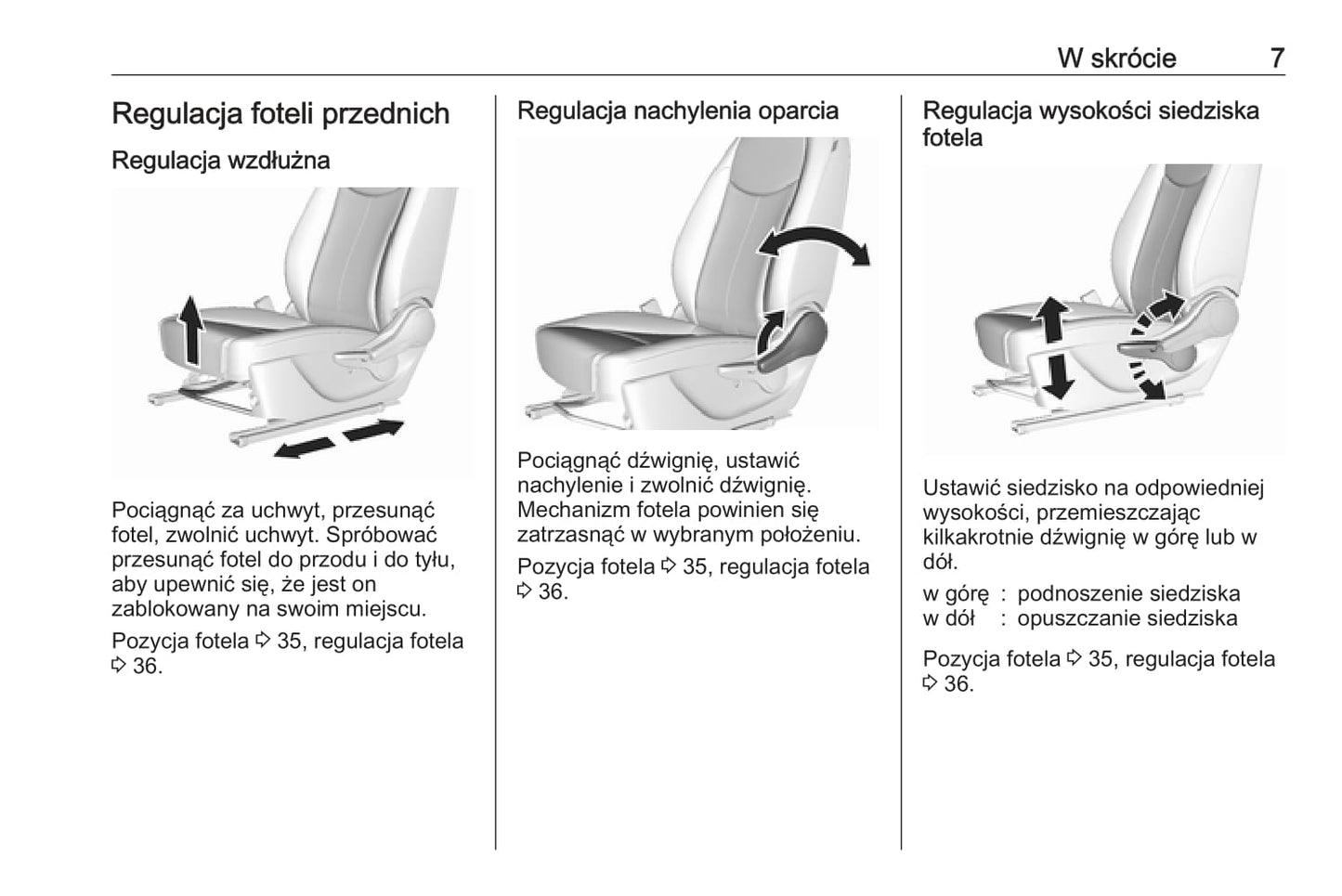 W skrócie 7

Regulacja foteli przednich

Regulacja wzdłużna

Pociągnąć za uchwyt, przesunąć fotel, zwolnić uchwyt. Spróbować przesunąć fotel do przodu i do tyłu, aby upewnić się, że jest on zablokowany na swoim miejscu.

Pozycja fotela ⇨ 35, regulacja fotela ⇨ 36.

Regulacja nachylenia oparcia

Pociągnąć dźwignię, ustawić nachylenie i zwolnić dźwignię. Mechanizm fotela powinien się zatrzasnąć w wybranym położeniu.

Pozycja fotela ⇨ 35, regulacja fotela ⇨ 36.

Regulacja wysokości siedziska fotela

Ustawić siedzisko na odpowiedniej wysokości, przemieszczając kilkakrotnie dźwignię w górę lub w dół.

w górę : podnoszenie siedziska
w dół : opuszczanie siedziska

Pozycja fotela ⇨ 35, regulacja fotela ⇨ 36.