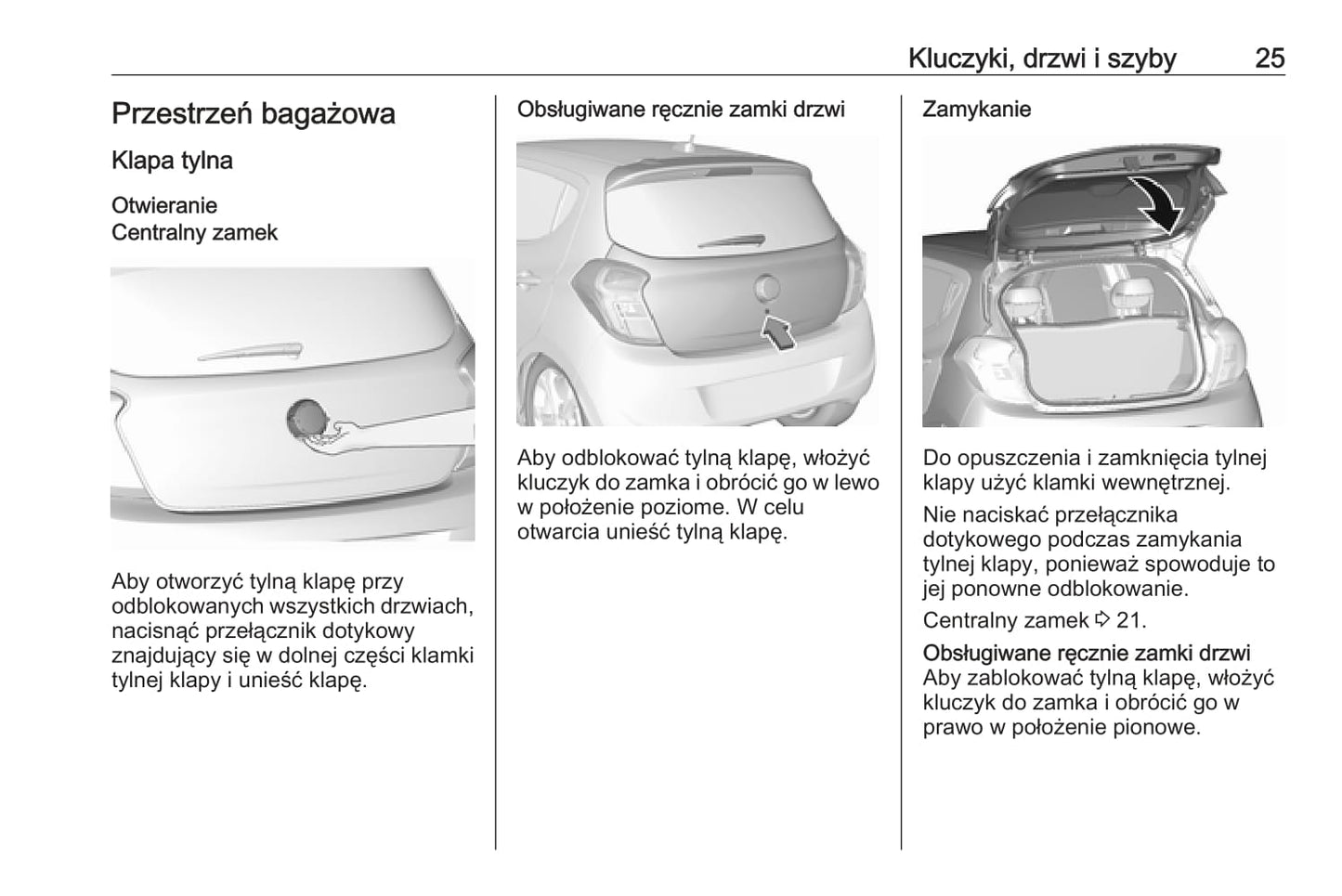 Kluczyki, drzwi i szyby 25

Przestrzeń bagażowa

Klapa tylna

Otwieranie
Centralny zamek

Aby otworzyć tylną klapę przy odblokowanych wszystkich drzwiach, nacisnąć przełącznik dotykowy znajdujący się w dolnej części klamki tylnej klapy i unieść klapę.

Obsługiwane ręcznie zamki drzwi

Aby odblokować tylną klapę, włożyć kluczyk do zamka i obrócić go w lewo w położenie poziome. W celu otwarcia unieść tylną klapę.

Zamykanie

Do opuszczenia i zamknięcia tylnej klapy użyć klamki wewnętrznej.

Nie naciskać przełącznika dotykowego podczas zamykania tylnej klapy, ponieważ spowoduje to jej ponowne odblokowanie.

Centralny zamek ⇨ 21.

Obsługiwane ręcznie zamki drzwi
Aby zablokować tylną klapę, włożyć kluczyk do zamka i obrócić go w prawo w położenie pionowe.