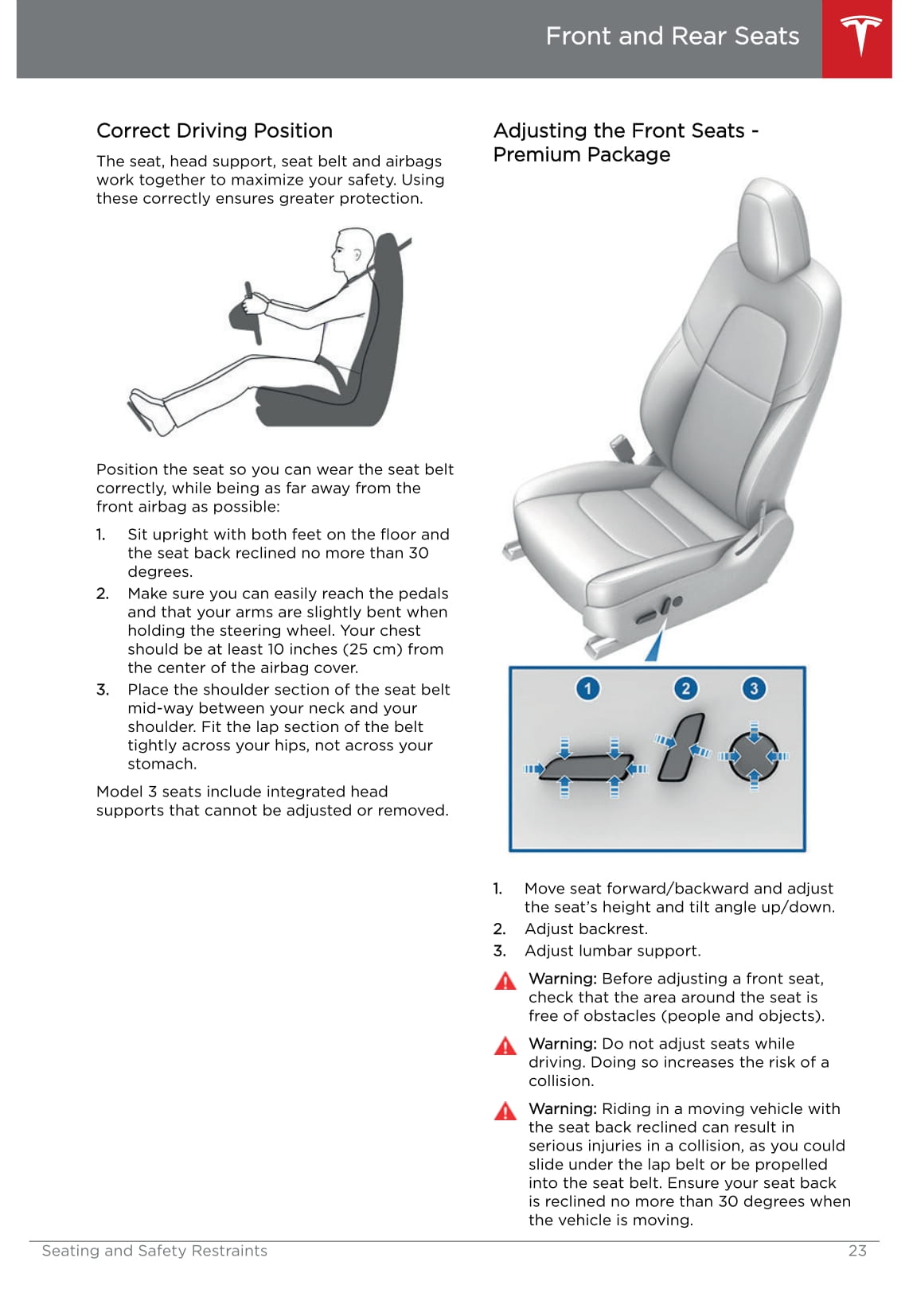 Front and Rear Seats

Correct Driving Position

The seat, head support, seat belt and airbags work together to maximize your safety. Using these correctly ensures greater protection.

Position the seat so you can wear the seat belt correctly, while being as far away from the front airbag as possible:

1. Sit upright with both feet on the floor and the seat back reclined no more than 30 degrees.
2. Make sure you can easily reach the pedals and that your arms are slightly bent when holding the steering wheel. Your chest should be at least 10 inches (25 cm) from the center of the airbag cover.
3. Place the shoulder section of the seat belt mid-way between your neck and your shoulder. Fit the lap section of the belt tightly across your hips, not across your stomach.

Model 3 seats include integrated head supports that cannot be adjusted or removed.

Adjusting the Front Seats - Premium Package

1 2 3

1. Move seat forward/backward and adjust the seat's height and tilt angle up/down.
2. Adjust backrest.
3. Adjust lumbar support.

Warning: Before adjusting a front seat, check that the area around the seat is free of obstacles (people and objects).

Warning: Do not adjust seats while driving. Doing so increases the risk of a collision.

Warning: Riding in a moving vehicle with the seat back reclined can result in serious injuries in a collision, as you could slide under the lap belt or be propelled into the seat belt. Ensure your seat back is reclined no more than 30 degrees when the vehicle is moving.

Seating and Safety Restraints 23