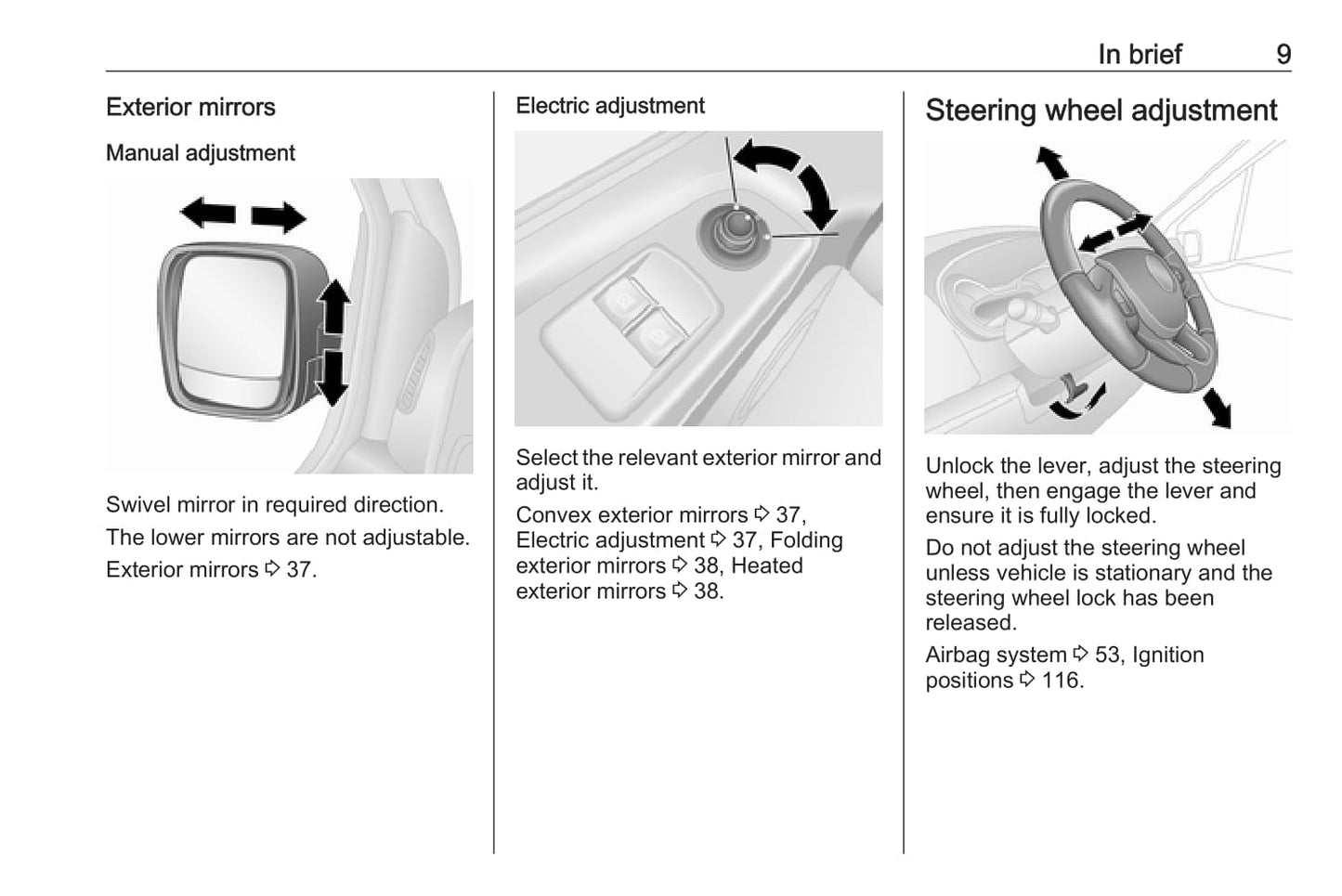 In brief 9

Exterior mirrors

Manual adjustment

Swivel mirror in required direction.

The lower mirrors are not adjustable.

Exterior mirrors ⇨ 37.

Electric adjustment

Select the relevant exterior mirror and adjust it.

Convex exterior mirrors ⇨ 37, Electric adjustment ⇨ 37, Folding exterior mirrors ⇨ 38, Heated exterior mirrors ⇨ 38.

Steering wheel adjustment

Unlock the lever, adjust the steering wheel, then engage the lever and ensure it is fully locked.

Do not adjust the steering wheel unless vehicle is stationary and the steering wheel lock has been released.

Airbag system ⇨ 53, Ignition positions ⇨ 116.