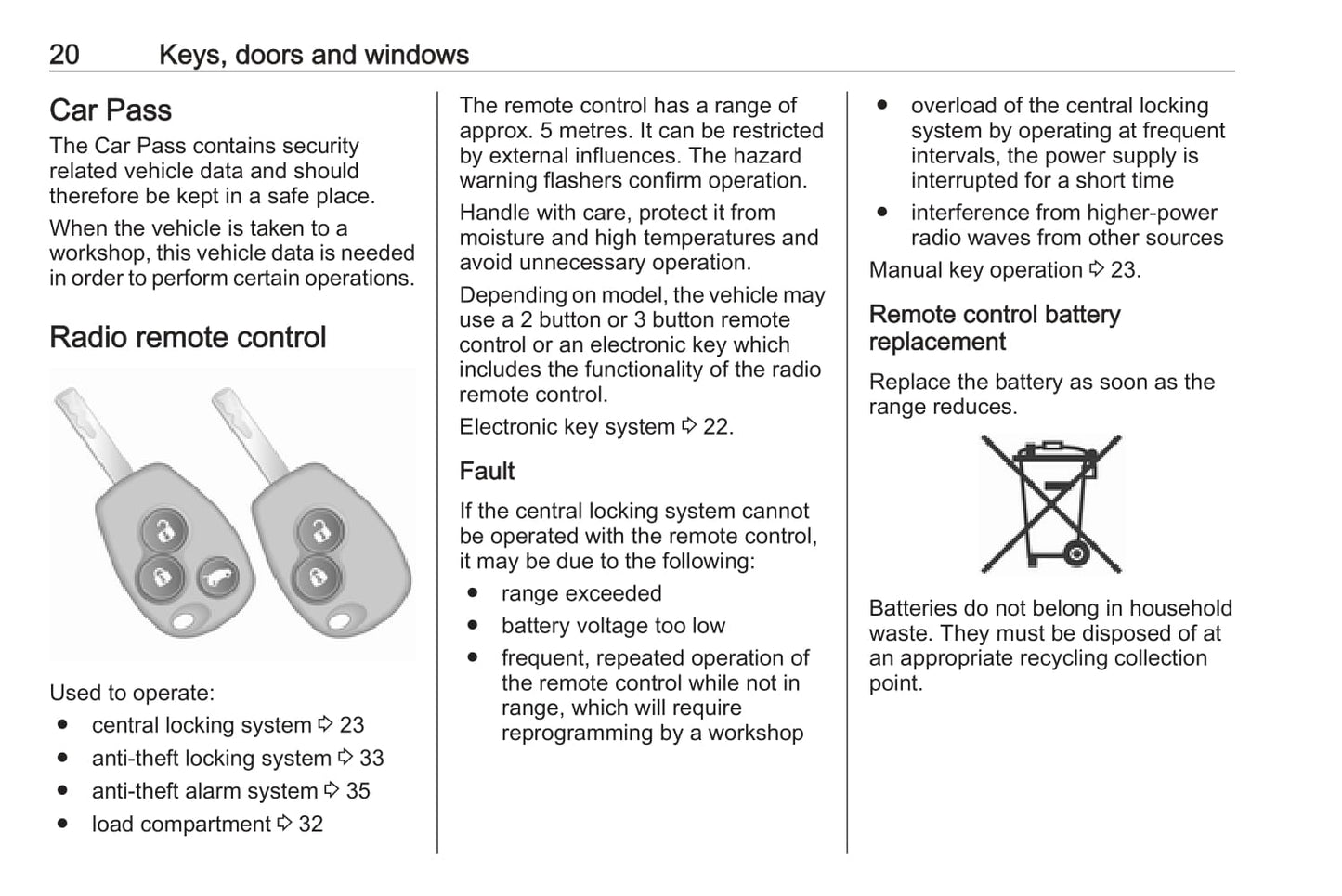 20 Keys, doors and windows

Car Pass
The Car Pass contains security related vehicle data and should therefore be kept in a safe place.

When the vehicle is taken to a workshop, this vehicle data is needed in order to perform certain operations.

Radio remote control

Used to operate:
● central locking system ⇨ 23
● anti-theft locking system ⇨ 33
● anti-theft alarm system ⇨ 35
● load compartment ⇨ 32

The remote control has a range of approx. 5 metres. It can be restricted by external influences. The hazard warning flashers confirm operation.

Handle with care, protect it from moisture and high temperatures and avoid unnecessary operation.

Depending on model, the vehicle may use a 2 button or 3 button remote control or an electronic key which includes the functionality of the radio remote control.

Electronic key system ⇨ 22.

Fault
If the central locking system cannot be operated with the remote control, it may be due to the following:
● range exceeded
● battery voltage too low
● frequent, repeated operation of the remote control while not in range, which will require reprogramming by a workshop
● overload of the central locking system by operating at frequent intervals, the power supply is interrupted for a short time
● interference from higher-power radio waves from other sources

Manual key operation ⇨ 23.

Remote control battery replacement
Replace the battery as soon as the range reduces.

Batteries do not belong in household waste. They must be disposed of at an appropriate recycling collection point.