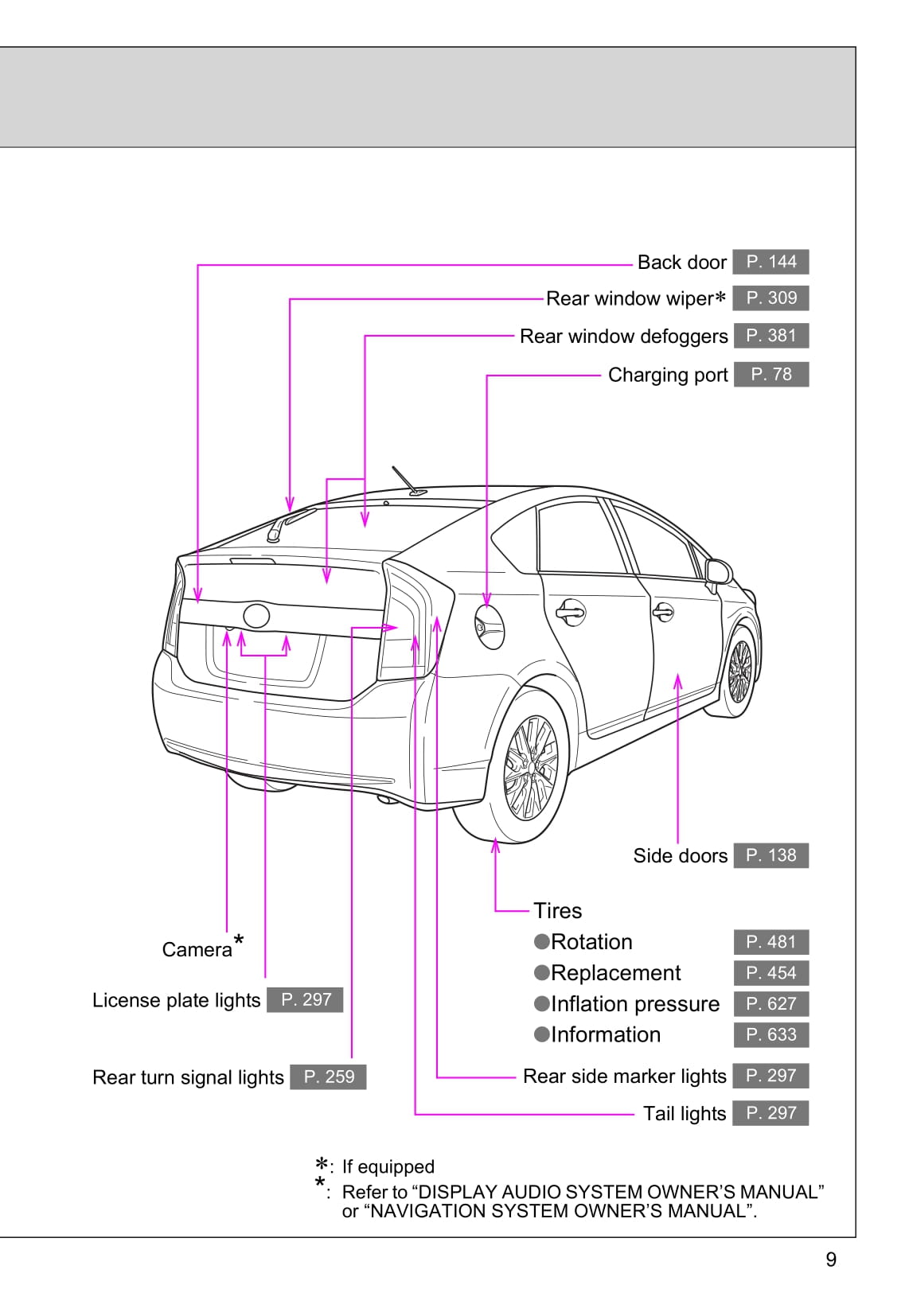 Back door P. 144
Rear window wiper* P. 309
Rear window defoggers P. 381
Charging port P. 78

Side doors P. 138

Tires
●Rotation P. 481
●Replacement P. 454
●Inflation pressure P. 627
●Information P. 633

Camera*

License plate lights P. 297

Rear turn signal lights P. 259

Rear side marker lights P. 297

Tail lights P. 297

*: If equipped
*: Refer to “DISPLAY AUDIO SYSTEM OWNER’S MANUAL” or “NAVIGATION SYSTEM OWNER’S MANUAL”.

9