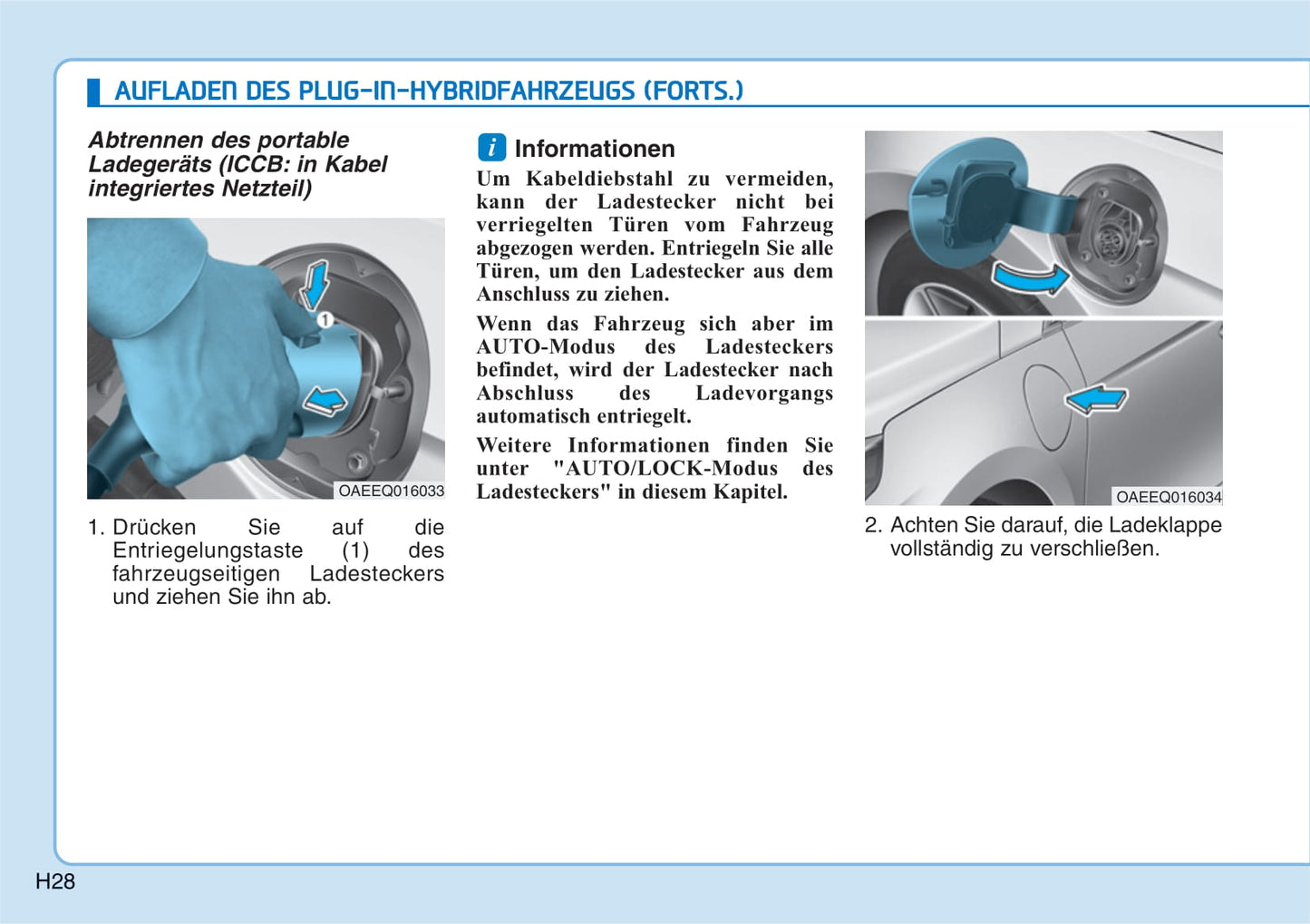 AUFLADEN DES PLUG-IN-HYBRIDFAHRZEUGS (FORTS.)

Abtrennen des portable Ladegeräts (ICCB: in Kabel integriertes Netzteil)

1

OAEEQ016033

1. Drücken Sie auf die Entriegelungstaste (1) des fahrzeugseitigen Ladesteckers und ziehen Sie ihn ab.

i Informationen

Um Kabeldiebstahl zu vermeiden, kann der Ladestecker nicht bei verriegelten Türen vom Fahrzeug abgezogen werden. Entriegeln Sie alle Türen, um den Ladestecker aus dem Anschluss zu ziehen.

Wenn das Fahrzeug sich aber im AUTO-Modus des Ladesteckers befindet, wird der Ladestecker nach Abschluss des Ladevorgangs automatisch entriegelt.

Weitere Informationen finden Sie unter "AUTO/LOCK-Modus des Ladesteckers" in diesem Kapitel.

OAEEQ016034

2. Achten Sie darauf, die Ladeklappe vollständig zu verschließen.

H28