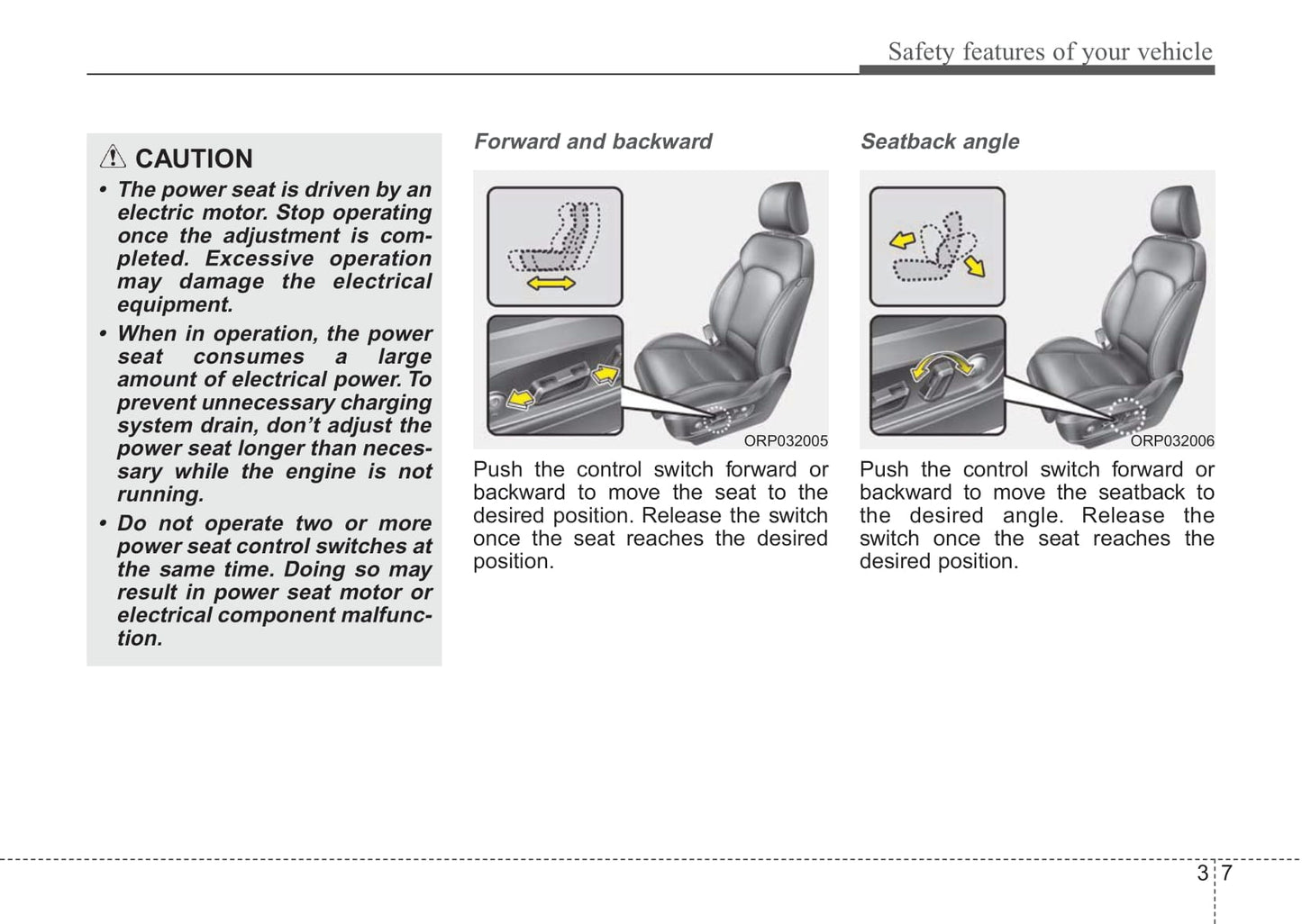 Safety features of your vehicle

CAUTION

• The power seat is driven by an electric motor. Stop operating once the adjustment is completed. Excessive operation may damage the electrical equipment.

• When in operation, the power seat consumes a large amount of electrical power. To prevent unnecessary charging system drain, don't adjust the power seat longer than necessary while the engine is not running.

• Do not operate two or more power seat control switches at the same time. Doing so may result in power seat motor or electrical component malfunction.

Forward and backward

ORP032005

Push the control switch forward or backward to move the seat to the desired position. Release the switch once the seat reaches the desired position.

Seatback angle

ORP032006

Push the control switch forward or backward to move the seatback to the desired angle. Release the switch once the seat reaches the desired position.

3 7