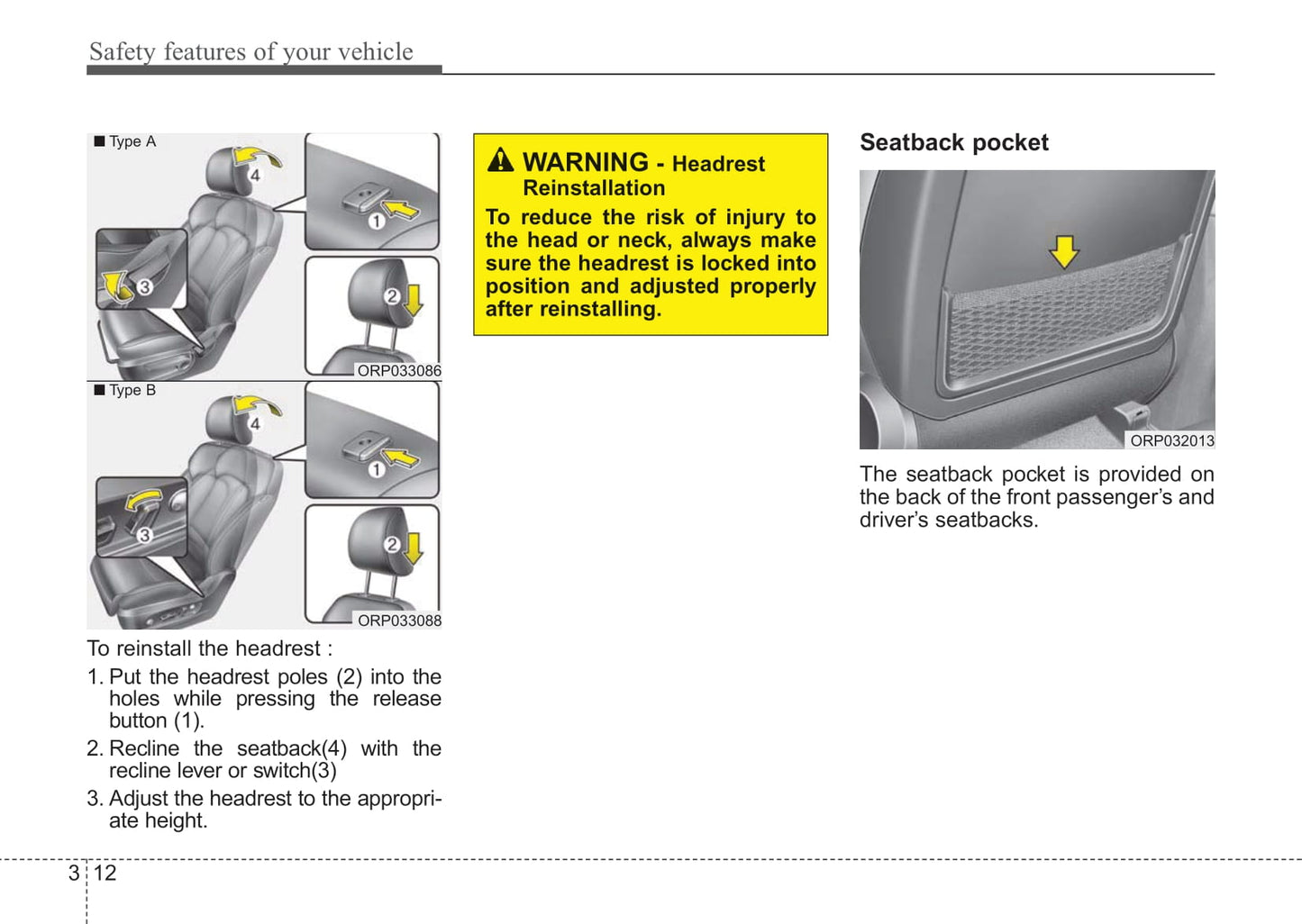 Safety features of your vehicle

■ Type A

4

1

3

2

ORP033086

■ Type B

4

1

3

2

ORP033088

To reinstall the headrest :

1. Put the headrest poles (2) into the holes while pressing the release button (1).

2. Recline the seatback(4) with the recline lever or switch(3)

3. Adjust the headrest to the appropriate height.

WARNING - Headrest Reinstallation

To reduce the risk of injury to the head or neck, always make sure the headrest is locked into position and adjusted properly after reinstalling.

Seatback pocket

ORP032013

The seatback pocket is provided on the back of the front passenger's and driver's seatbacks.

3 12