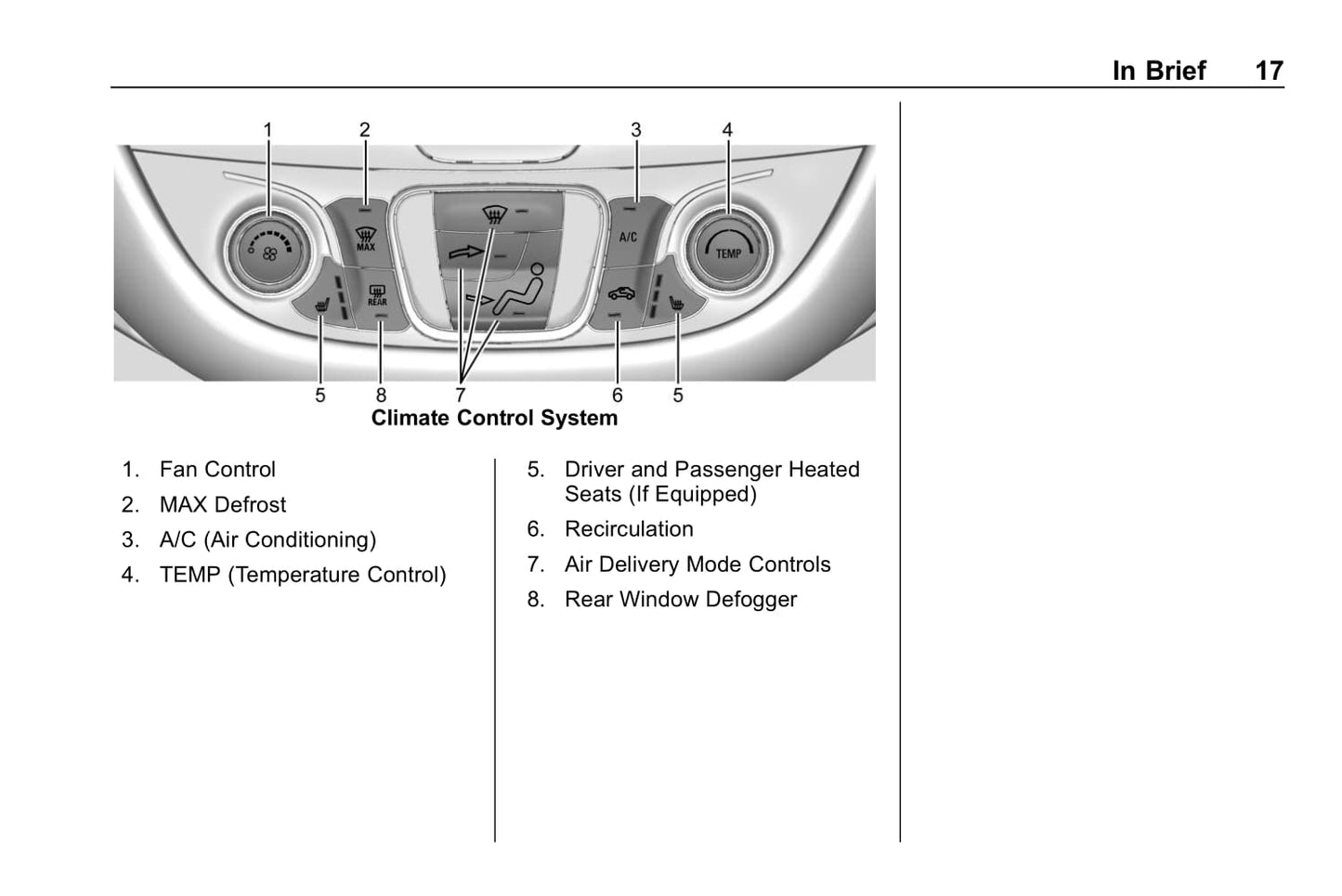 In Brief 17

1 2 3 4

MAX

REAR

A/C

TEMP

5 8 7 6 5

Climate Control System

1. Fan Control
2. MAX Defrost
3. A/C (Air Conditioning)
4. TEMP (Temperature Control)

5. Driver and Passenger Heated Seats (If Equipped)
6. Recirculation
7. Air Delivery Mode Controls
8. Rear Window Defogger