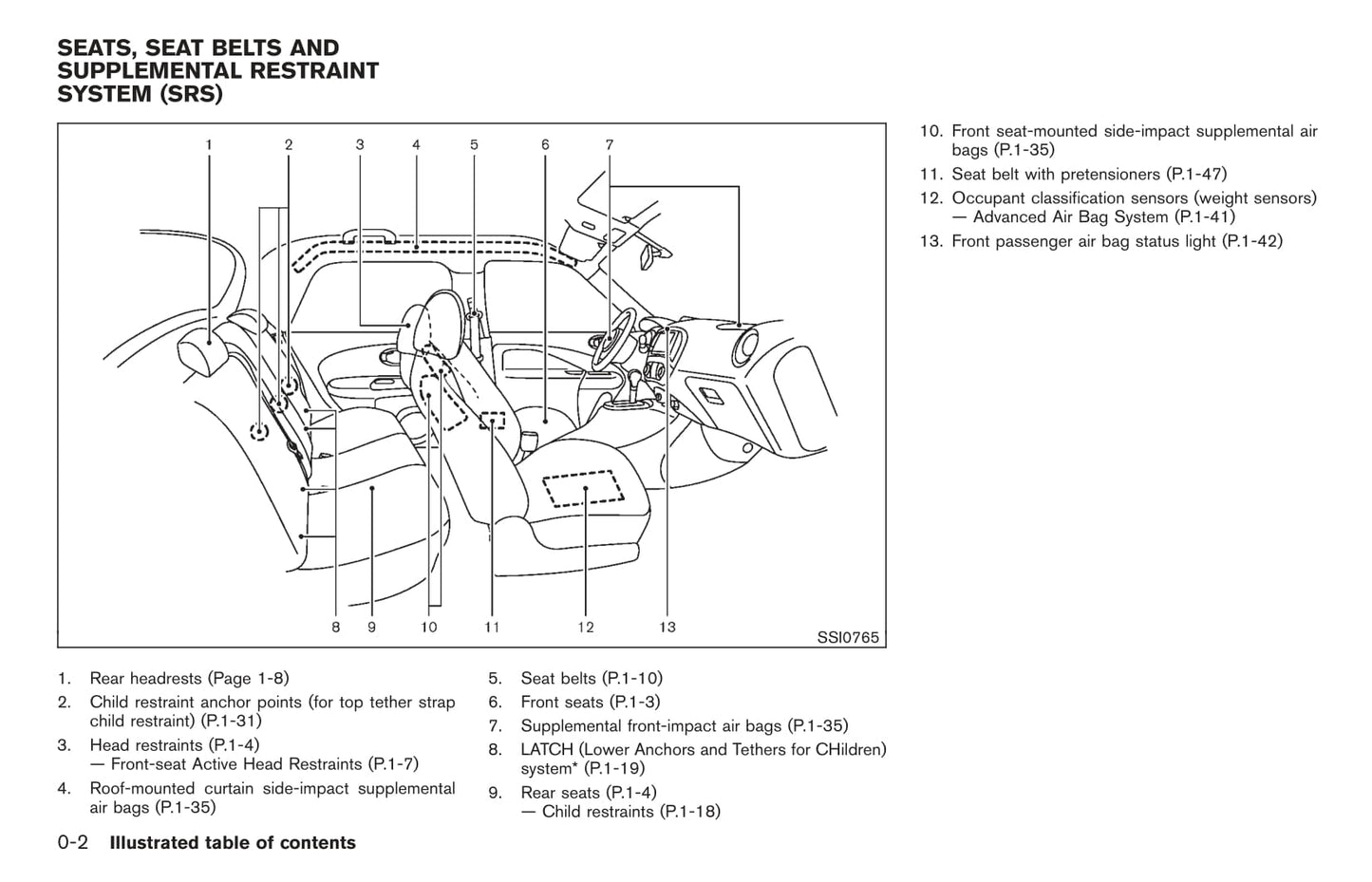 SEATS, SEAT BELTS AND SUPPLEMENTAL RESTRAINT SYSTEM (SRS)

1 2 3 4 5 6 7

8 9 10 11 12 13

SSI0765

1. Rear headrests (Page 1-8)
2. Child restraint anchor points (for top tether strap child restraint) (P.1-31)
3. Head restraints (P.1-4)
— Front-seat Active Head Restraints (P.1-7)
4. Roof-mounted curtain side-impact supplemental air bags (P.1-35)

5. Seat belts (P.1-10)
6. Front seats (P.1-3)
7. Supplemental front-impact air bags (P.1-35)
8. LATCH (Lower Anchors and Tethers for CHildren) system* (P.1-19)
9. Rear seats (P.1-4)
— Child restraints (P.1-18)

10. Front seat-mounted side-impact supplemental air bags (P.1-35)
11. Seat belt with pretensioners (P.1-47)
12. Occupant classification sensors (weight sensors)
— Advanced Air Bag System (P.1-41)
13. Front passenger air bag status light (P.1-42)

0-2 Illustrated table of contents