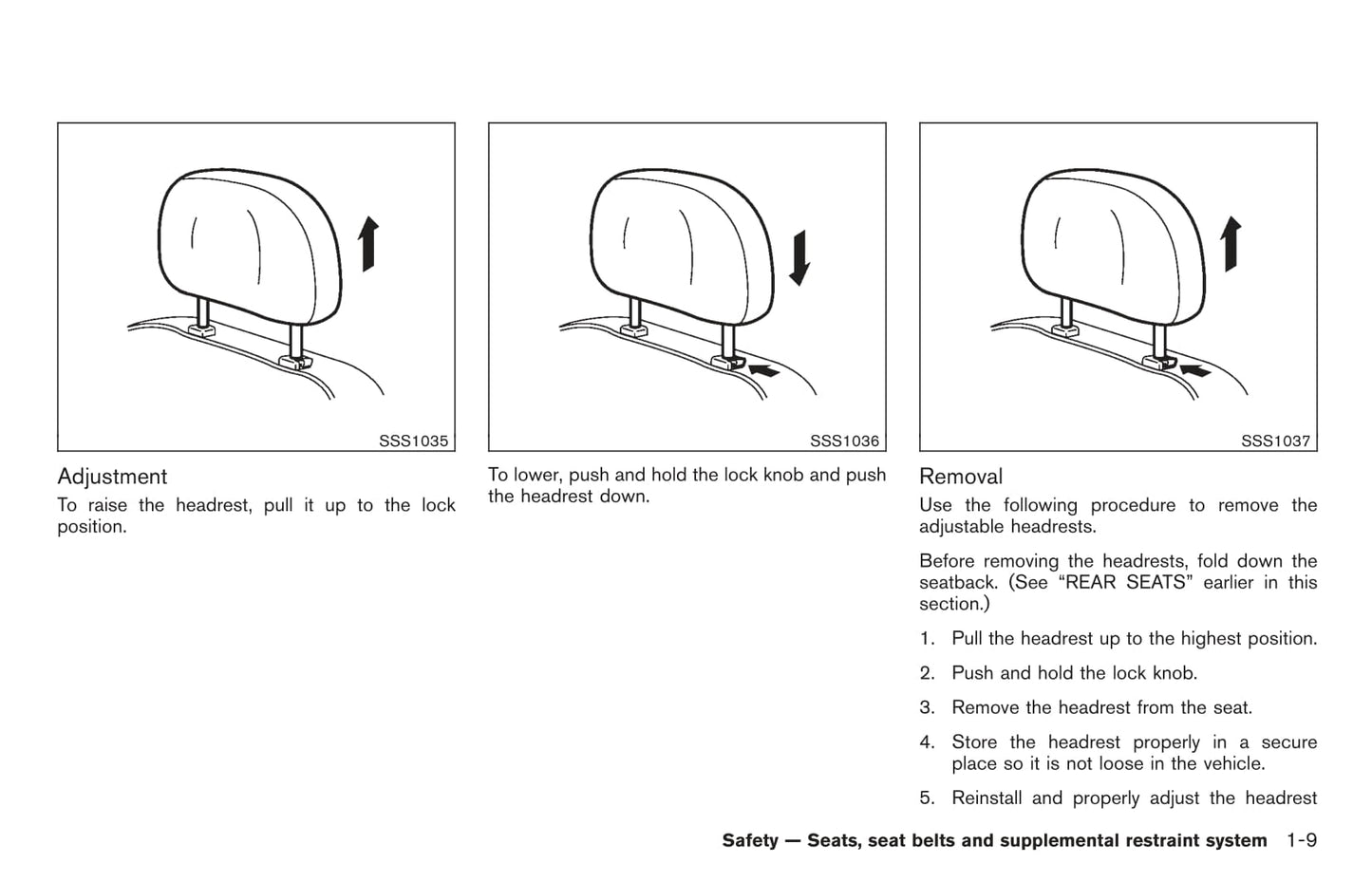 SSS1035

Adjustment

To raise the headrest, pull it up to the lock position.

SSS1036

To lower, push and hold the lock knob and push the headrest down.

SSS1037

Removal

Use the following procedure to remove the adjustable headrests.

Before removing the headrests, fold down the seatback. (See “REAR SEATS” earlier in this section.)

1. Pull the headrest up to the highest position.

2. Push and hold the lock knob.

3. Remove the headrest from the seat.

4. Store the headrest properly in a secure place so it is not loose in the vehicle.

5. Reinstall and properly adjust the headrest

Safety — Seats, seat belts and supplemental restraint system 1-9