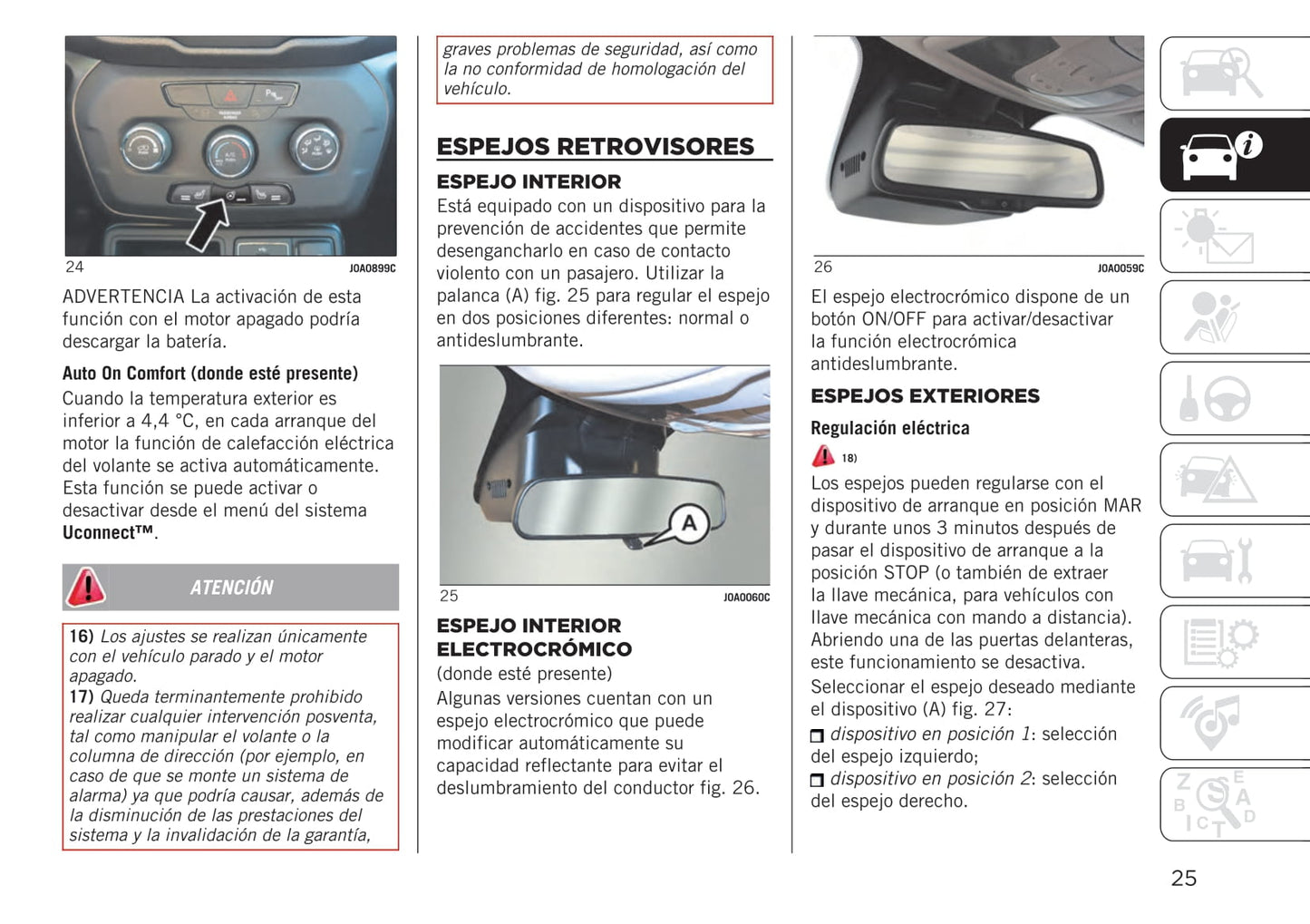 24 J0A0899C

ADVERTENCIA La activación de esta función con el motor apagado podría descargar la batería.

Auto On Comfort (donde esté presente)

Cuando la temperatura exterior es inferior a 4,4 °C, en cada arranque del motor la función de calefacción eléctrica del volante se activa automáticamente. Esta función se puede activar o desactivar desde el menú del sistema Uconnect™.

ATENCIÓN

16) Los ajustes se realizan únicamente con el vehículo parado y el motor apagado.
17) Queda terminantemente prohibido realizar cualquier intervención posventa, tal como manipular el volante o la columna de dirección (por ejemplo, en caso de que se monte un sistema de alarma) ya que podría causar, además de la disminución de las prestaciones del sistema y la invalidación de la garantía,

graves problemas de seguridad, así como la no conformidad de homologación del vehículo.

ESPEJOS RETROVISORES

ESPEJO INTERIOR

Está equipado con un dispositivo para la prevención de accidentes que permite desengancharlo en caso de contacto violento con un pasajero. Utilizar la palanca (A) fig. 25 para regular el espejo en dos posiciones diferentes: normal o antideslumbrante.

A

25 J0A0060C

ESPEJO INTERIOR ELECTROCRÓMICO

(donde esté presente)

Algunas versiones cuentan con un espejo electrocrómico que puede modificar automáticamente su capacidad reflectante para evitar el deslumbramiento del conductor fig. 26.

26 J0A0059C

El espejo electrocrómico dispone de un botón ON/OFF para activar/desactivar la función electrocrómica antideslumbrante.

ESPEJOS EXTERIORES

Regulación eléctrica

18)

Los espejos pueden regularse con el dispositivo de arranque en posición MAR y durante unos 3 minutos después de pasar el dispositivo de arranque a la posición STOP (o también de extraer la llave mecánica, para vehículos con llave mecánica con mando a distancia). Abriendo una de las puertas delanteras, este funcionamiento se desactiva.

Seleccionar el espejo deseado mediante el dispositivo (A) fig. 27:

❒ dispositivo en posición 1: selección del espejo izquierdo;
❒ dispositivo en posición 2: selección del espejo derecho.

25