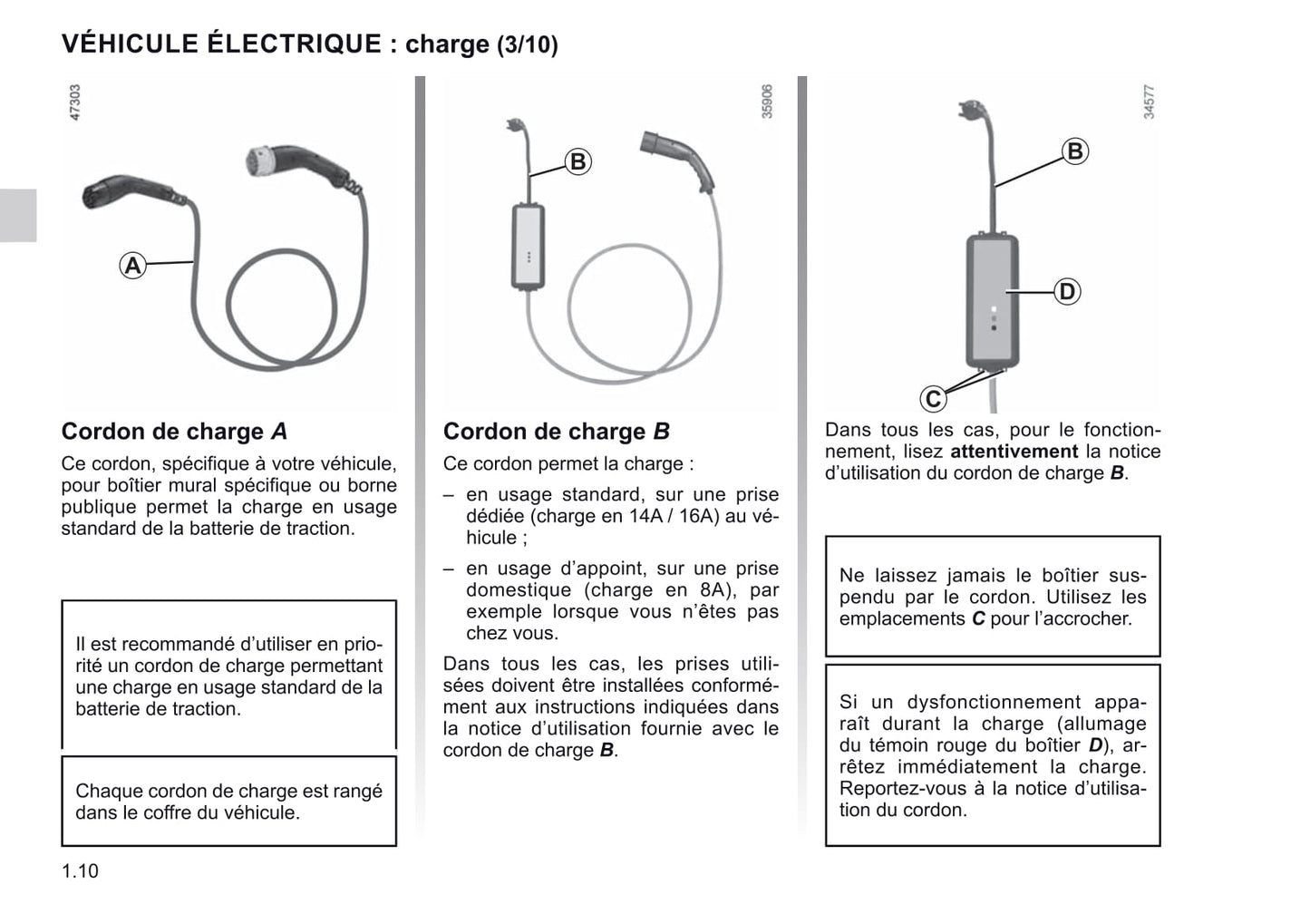 VÉHICULE ÉLECTRIQUE : charge (3/10)

47303

A

Cordon de charge A

Ce cordon, spécifique à votre véhicule, pour boîtier mural spécifique ou borne publique permet la charge en usage standard de la batterie de traction.

Il est recommandé d'utiliser en priorité un cordon de charge permettant une charge en usage standard de la batterie de traction.

Chaque cordon de charge est rangé dans le coffre du véhicule.

35906

B

Cordon de charge B

Ce cordon permet la charge :

– en usage standard, sur une prise dédiée (charge en 14A / 16A) au véhicule ;

– en usage d'appoint, sur une prise domestique (charge en 8A), par exemple lorsque vous n'êtes pas chez vous.

Dans tous les cas, les prises utilisées doivent être installées conformément aux instructions indiquées dans la notice d'utilisation fournie avec le cordon de charge B.

34577

B

D

C

Dans tous les cas, pour le fonctionnement, lisez attentivement la notice d'utilisation du cordon de charge B.

Ne laissez jamais le boîtier suspendu par le cordon. Utilisez les emplacements C pour l'accrocher.

Si un dysfonctionnement apparaît durant la charge (allumage du témoin rouge du boîtier D), arrêtez immédiatement la charge. Reportez-vous à la notice d'utilisation du cordon.

1.10