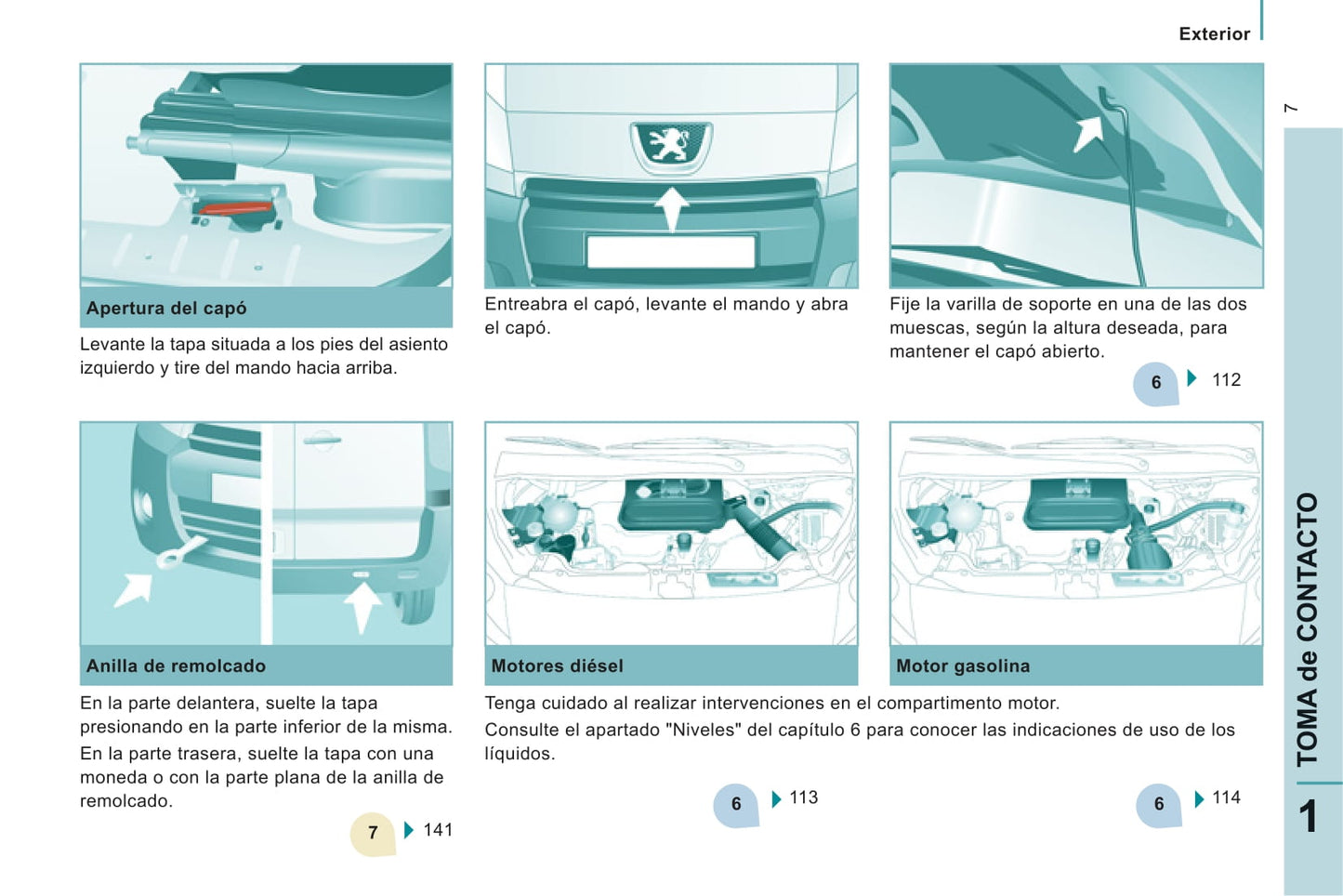 Exterior

7

Apertura del capó

Levante la tapa situada a los pies del asiento izquierdo y tire del mando hacia arriba.

Entreabra el capó, levante el mando y abra el capó.

Fije la varilla de soporte en una de las dos muescas, según la altura deseada, para mantener el capó abierto.

6 112

Anilla de remolcado

En la parte delantera, suelte la tapa presionando en la parte inferior de la misma.

En la parte trasera, suelte la tapa con una moneda o con la parte plana de la anilla de remolcado.

7 141

Motores diésel

Motor gasolina

Tenga cuidado al realizar intervenciones en el compartimento motor.

Consulte el apartado "Niveles" del capítulo 6 para conocer las indicaciones de uso de los líquidos.

6 113

6 114

TOMA de CONTACTO

1