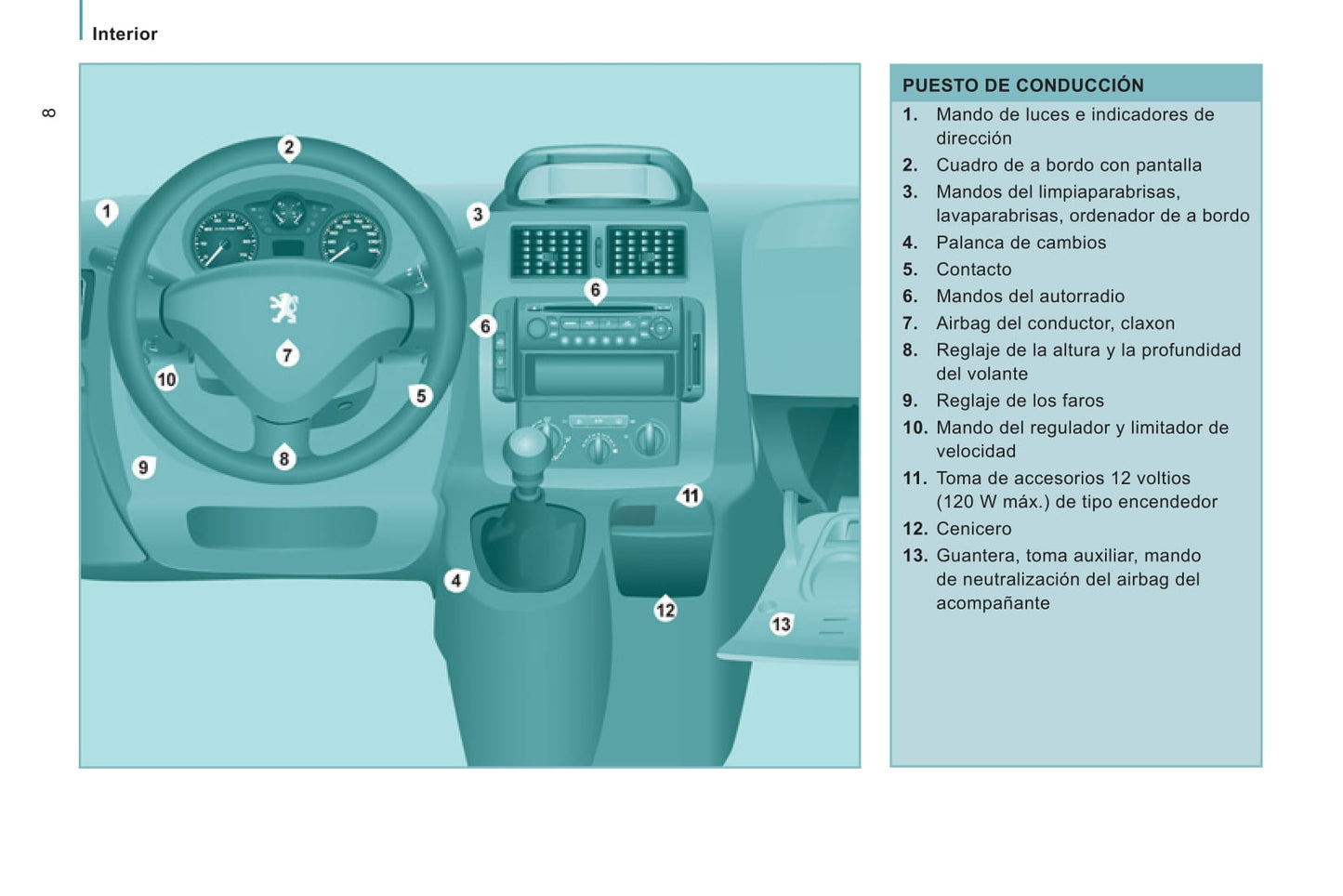 Interior

8

2
1
3
6
6
7
10
5
9
8
11
4
12
13

PUESTO DE CONDUCCIÓN

1. Mando de luces e indicadores de dirección
2. Cuadro de a bordo con pantalla
3. Mandos del limpiaparabrisas, lavaparabrisas, ordenador de a bordo
4. Palanca de cambios
5. Contacto
6. Mandos del autorradio
7. Airbag del conductor, claxon
8. Reglaje de la altura y la profundidad del volante
9. Reglaje de los faros
10. Mando del regulador y limitador de velocidad
11. Toma de accesorios 12 voltios (120 W máx.) de tipo encendedor
12. Cenicero
13. Guantera, toma auxiliar, mando de neutralización del airbag del acompañante