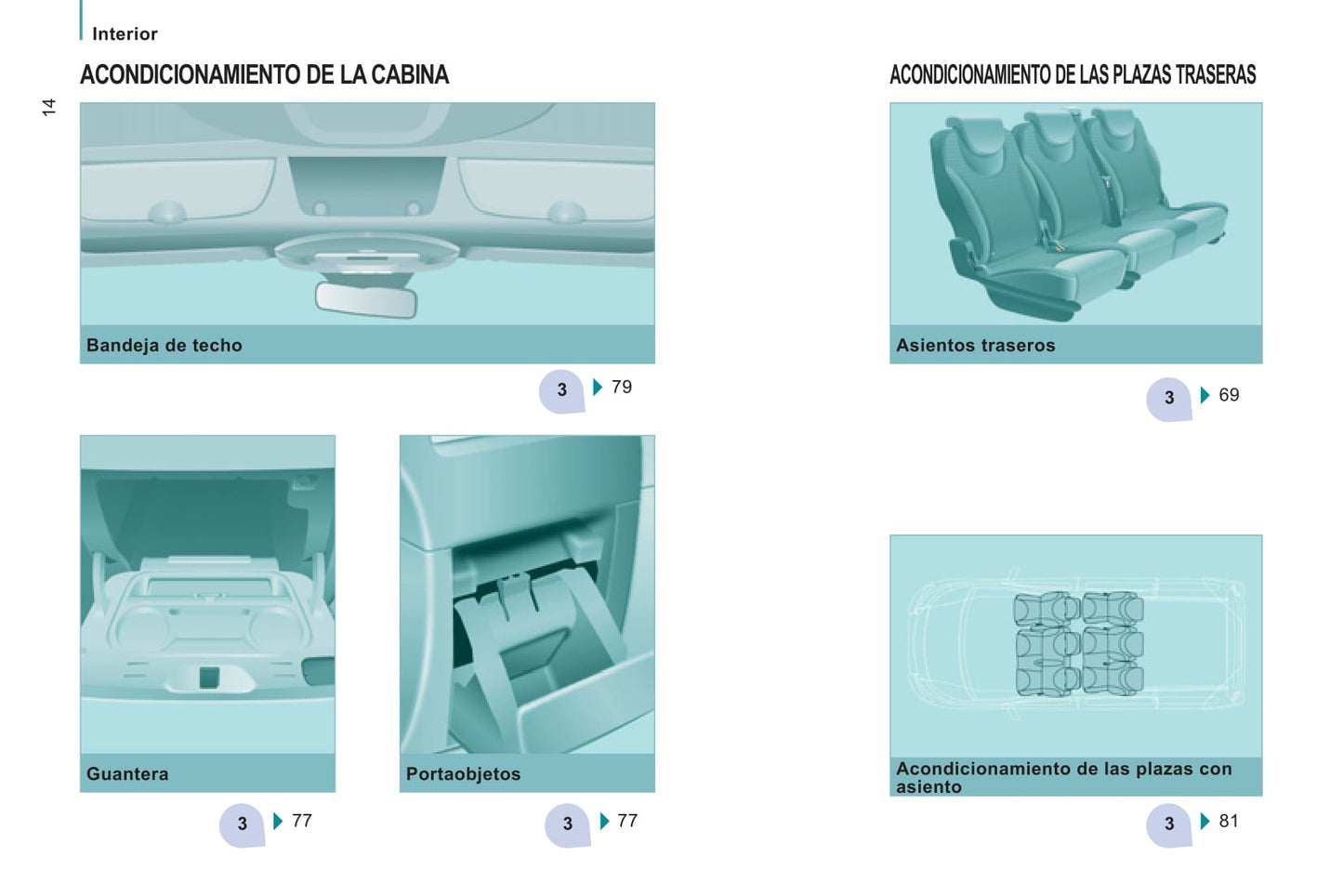 Interior

14

ACONDICIONAMIENTO DE LA CABINA

Bandeja de techo

3 79

Guantera

3 77

Portaobjetos

3 77

ACONDICIONAMIENTO DE LAS PLAZAS TRASERAS

Asientos traseros

3 69

Acondicionamiento de las plazas con asiento

3 81