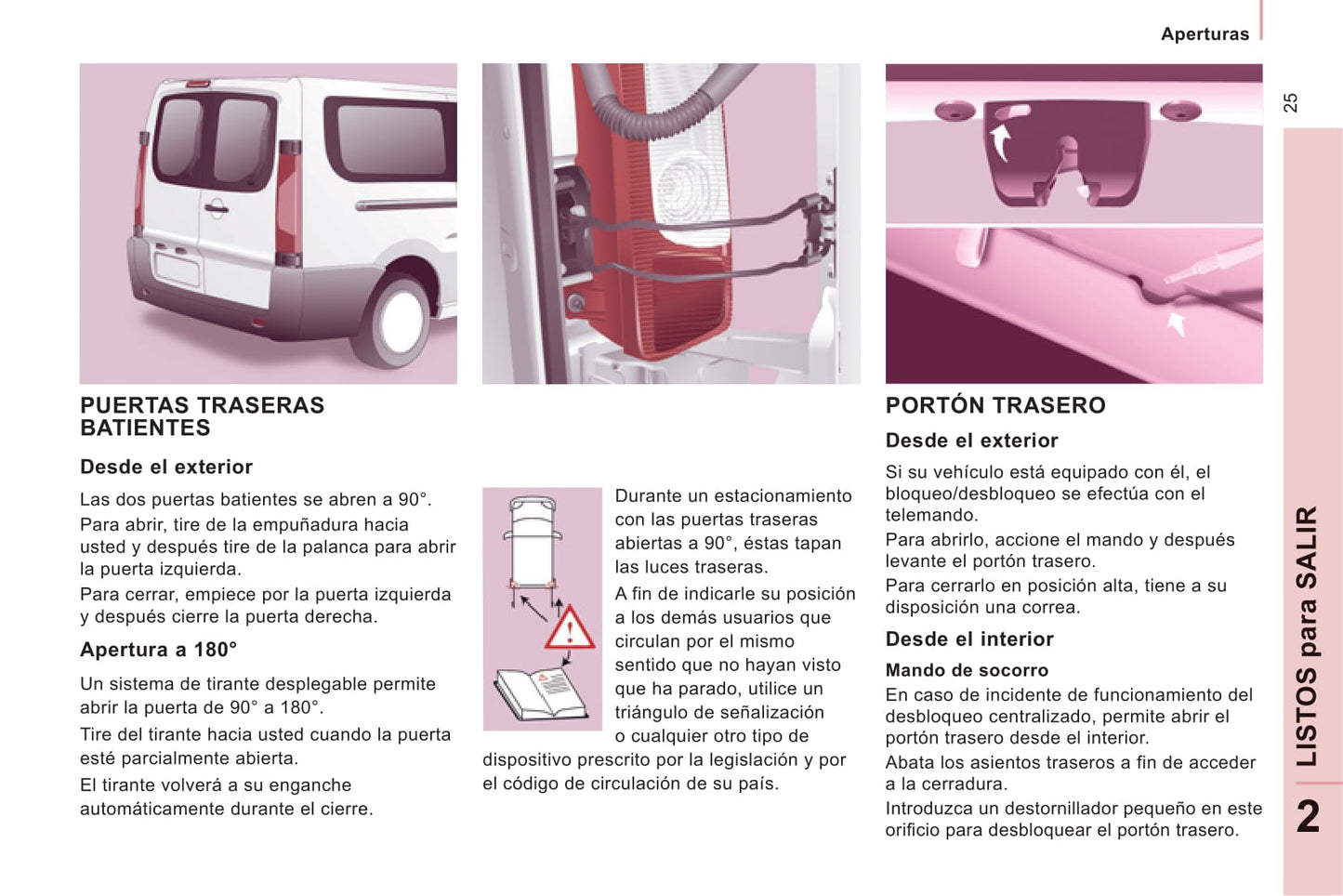 Aperturas

25

PUERTAS TRASERAS BATIENTES

Desde el exterior

Las dos puertas batientes se abren a 90°.

Para abrir, tire de la empuñadura hacia usted y después tire de la palanca para abrir la puerta izquierda.

Para cerrar, empiece por la puerta izquierda y después cierre la puerta derecha.

Apertura a 180°

Un sistema de tirante desplegable permite abrir la puerta de 90° a 180°.

Tire del tirante hacia usted cuando la puerta esté parcialmente abierta.

El tirante volverá a su enganche automáticamente durante el cierre.

Durante un estacionamiento con las puertas traseras abiertas a 90°, éstas tapan las luces traseras.

A fin de indicarle su posición a los demás usuarios que circulan por el mismo sentido que no hayan visto que ha parado, utilice un triángulo de señalización o cualquier otro tipo de dispositivo prescrito por la legislación y por el código de circulación de su país.

PORTÓN TRASERO

Desde el exterior

Si su vehículo está equipado con él, el bloqueo/desbloqueo se efectúa con el telemando.

Para abrirlo, accione el mando y después levante el portón trasero.

Para cerrarlo en posición alta, tiene a su disposición una correa.

Desde el interior

Mando de socorro

En caso de incidente de funcionamiento del desbloqueo centralizado, permite abrir el portón trasero desde el interior.

Abata los asientos traseros a fin de acceder a la cerradura.

Introduzca un destornillador pequeño en este orificio para desbloquear el portón trasero.

LISTOS para SALIR

2