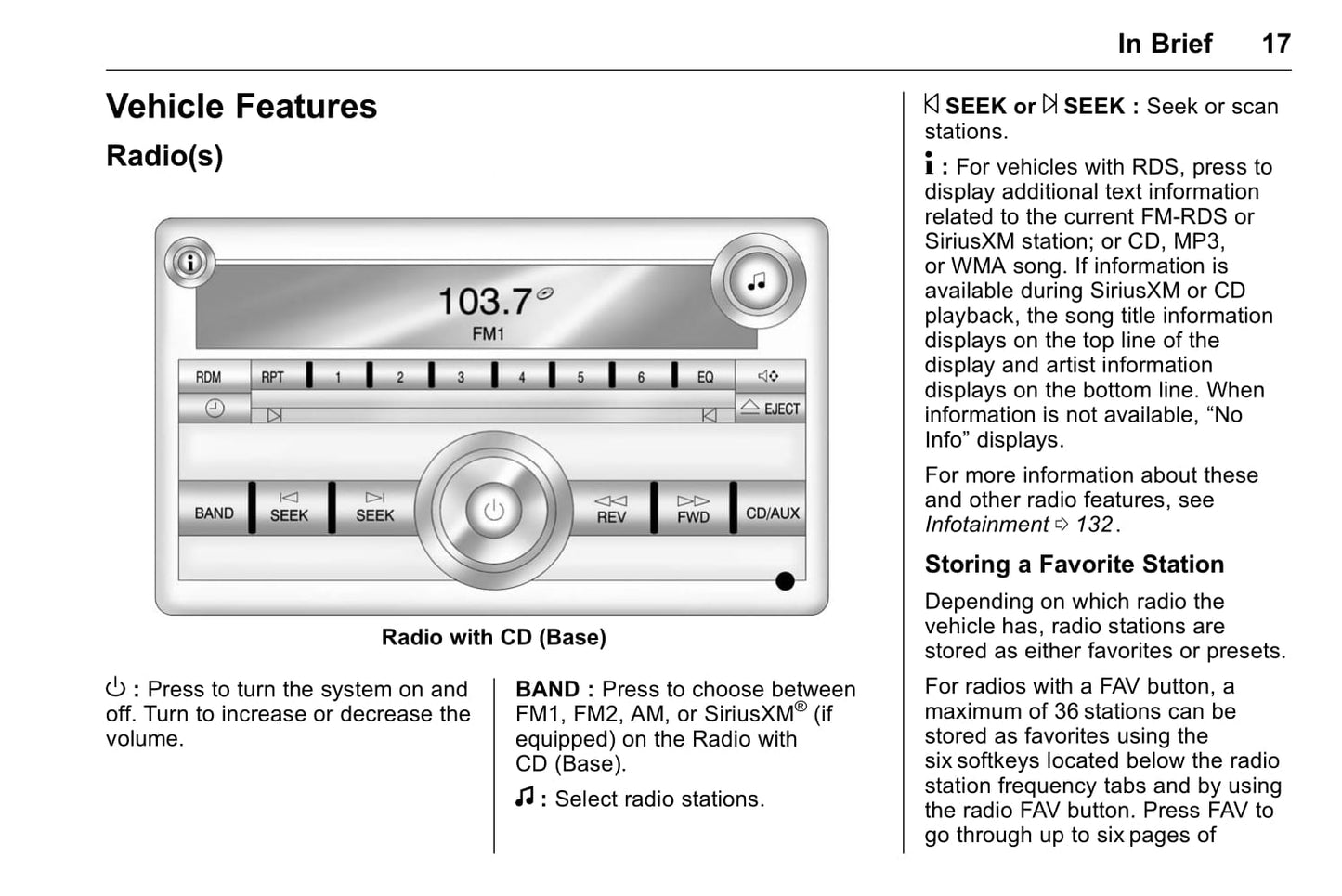 In Brief 17

Vehicle Features

Radio(s)

103.7

FM1

RDM RPT 1 2 3 4 5 6 EQ

EJECT

BAND SEEK SEEK REV FWD CD/AUX

Radio with CD (Base)

⏻ : Press to turn the system on and off. Turn to increase or decrease the volume.

BAND : Press to choose between FM1, FM2, AM, or SiriusXM® (if equipped) on the Radio with CD (Base).

♫ : Select radio stations.

⏮ SEEK or ⏭ SEEK : Seek or scan stations.

i : For vehicles with RDS, press to display additional text information related to the current FM-RDS or SiriusXM station; or CD, MP3, or WMA song. If information is available during SiriusXM or CD playback, the song title information displays on the top line of the display and artist information displays on the bottom line. When information is not available, “No Info” displays.

For more information about these and other radio features, see Infotainment ⇨ 132.

Storing a Favorite Station

Depending on which radio the vehicle has, radio stations are stored as either favorites or presets.

For radios with a FAV button, a maximum of 36 stations can be stored as favorites using the six softkeys located below the radio station frequency tabs and by using the radio FAV button. Press FAV to go through up to six pages of