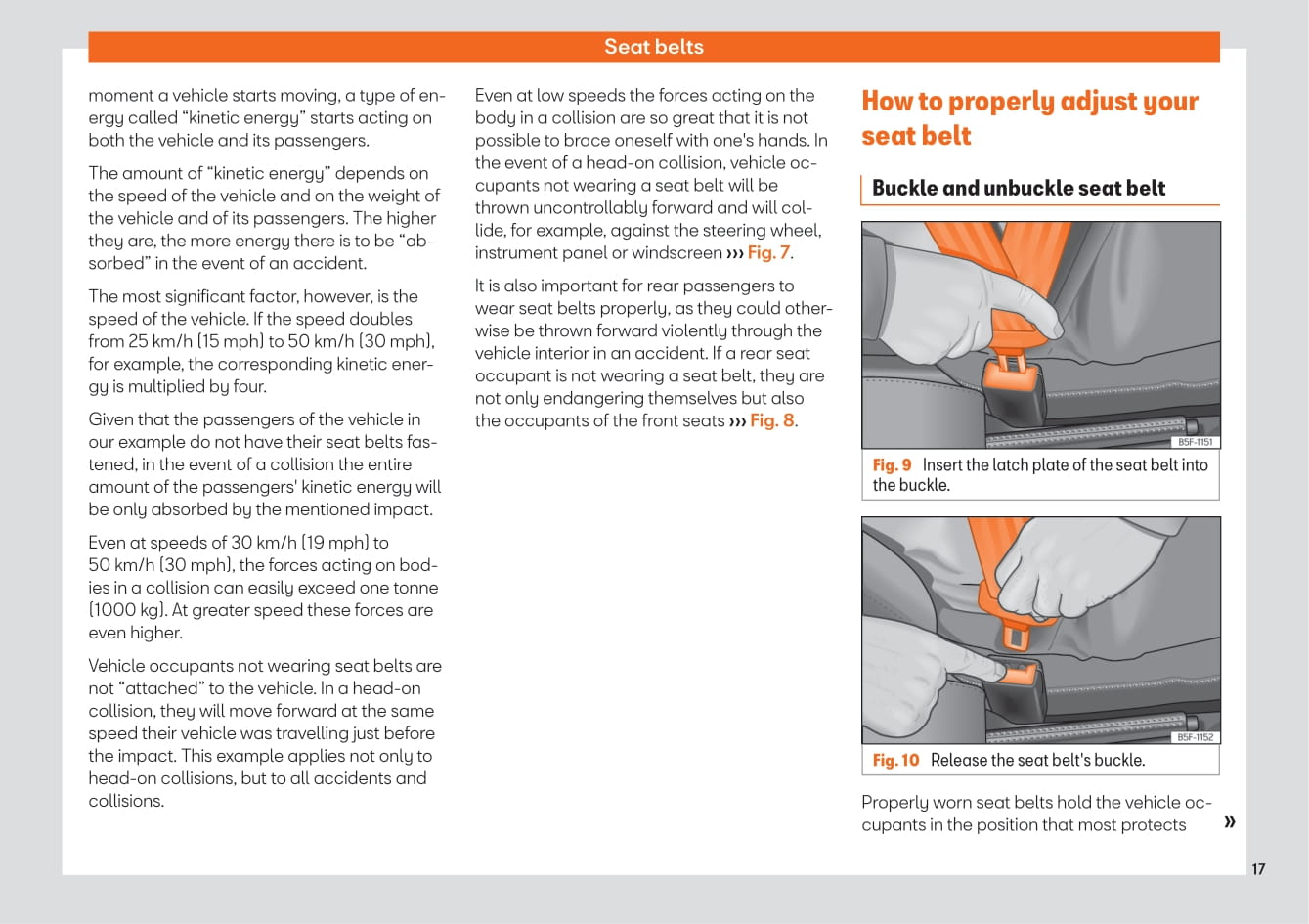 Seat belts

moment a vehicle starts moving, a type of energy called “kinetic energy” starts acting on both the vehicle and its passengers.

The amount of “kinetic energy” depends on the speed of the vehicle and on the weight of the vehicle and of its passengers. The higher they are, the more energy there is to be “absorbed” in the event of an accident.

The most significant factor, however, is the speed of the vehicle. If the speed doubles from 25 km/h (15 mph) to 50 km/h (30 mph), for example, the corresponding kinetic energy is multiplied by four.

Given that the passengers of the vehicle in our example do not have their seat belts fastened, in the event of a collision the entire amount of the passengers' kinetic energy will be only absorbed by the mentioned impact.

Even at speeds of 30 km/h (19 mph) to 50 km/h (30 mph), the forces acting on bodies in a collision can easily exceed one tonne (1000 kg). At greater speed these forces are even higher.

Vehicle occupants not wearing seat belts are not “attached” to the vehicle. In a head-on collision, they will move forward at the same speed their vehicle was travelling just before the impact. This example applies not only to head-on collisions, but to all accidents and collisions.

Even at low speeds the forces acting on the body in a collision are so great that it is not possible to brace oneself with one's hands. In the event of a head-on collision, vehicle occupants not wearing a seat belt will be thrown uncontrollably forward and will collide, for example, against the steering wheel, instrument panel or windscreen ››› Fig. 7.

It is also important for rear passengers to wear seat belts properly, as they could otherwise be thrown forward violently through the vehicle interior in an accident. If a rear seat occupant is not wearing a seat belt, they are not only endangering themselves but also the occupants of the front seats ››› Fig. 8.

How to properly adjust your seat belt

Buckle and unbuckle seat belt

B5F-1151

Fig. 9 Insert the latch plate of the seat belt into the buckle.

B5F-1152

Fig. 10 Release the seat belt's buckle.

Properly worn seat belts hold the vehicle occupants in the position that most protects »

17