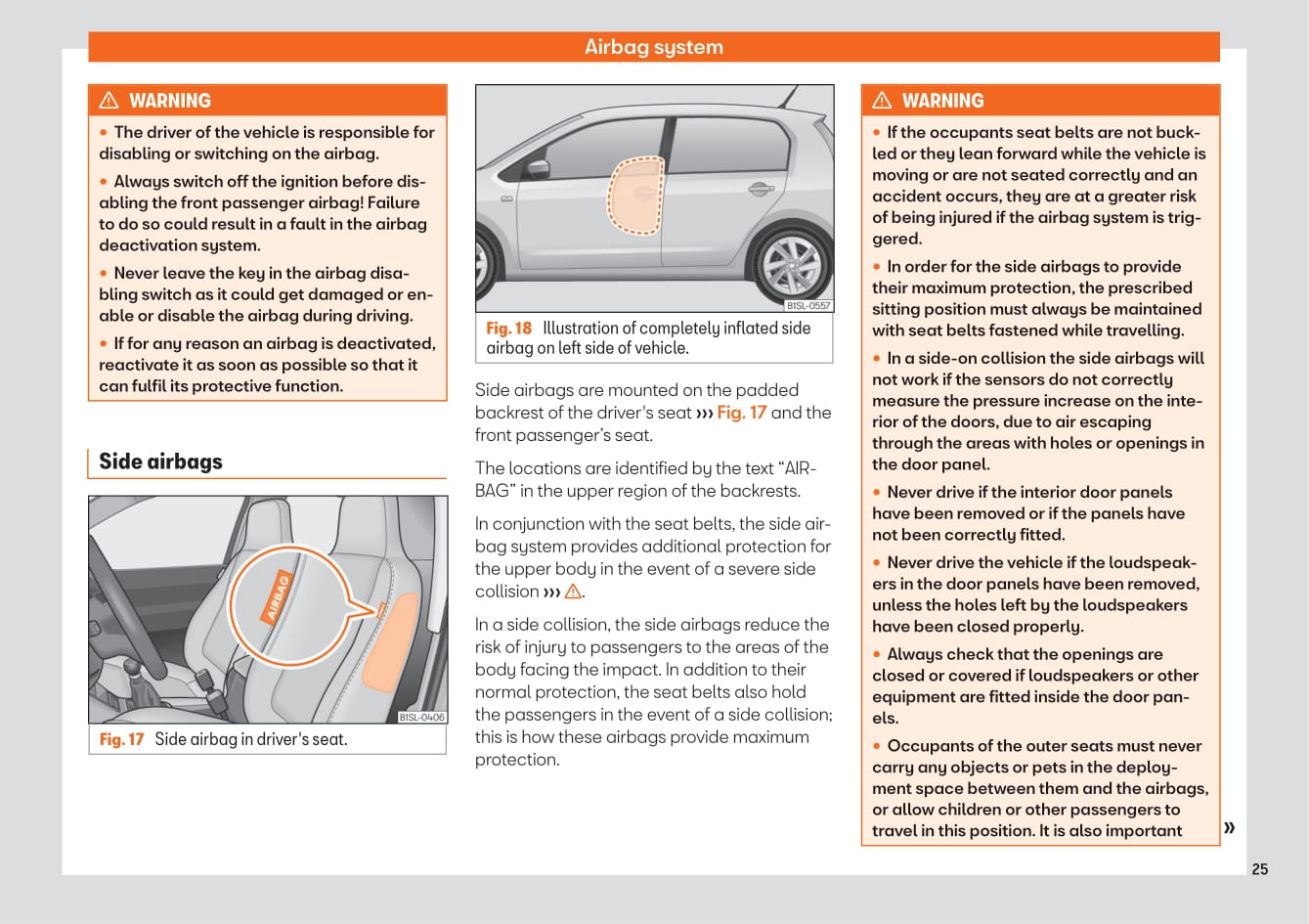 Airbag system

⚠ WARNING

• The driver of the vehicle is responsible for disabling or switching on the airbag.

• Always switch off the ignition before disabling the front passenger airbag! Failure to do so could result in a fault in the airbag deactivation system.

• Never leave the key in the airbag disabling switch as it could get damaged or enable or disable the airbag during driving.

• If for any reason an airbag is deactivated, reactivate it as soon as possible so that it can fulfil its protective function.

Side airbags

AIRBAG

B1SL-0406

Fig. 17 Side airbag in driver's seat.

B1SL-0557

Fig. 18 Illustration of completely inflated side airbag on left side of vehicle.

Side airbags are mounted on the padded backrest of the driver's seat ››› Fig. 17 and the front passenger's seat.

The locations are identified by the text "AIRBAG" in the upper region of the backrests.

In conjunction with the seat belts, the side airbag system provides additional protection for the upper body in the event of a severe side collision ››› ⚠.

In a side collision, the side airbags reduce the risk of injury to passengers to the areas of the body facing the impact. In addition to their normal protection, the seat belts also hold the passengers in the event of a side collision; this is how these airbags provide maximum protection.

⚠ WARNING

• If the occupants seat belts are not buckled or they lean forward while the vehicle is moving or are not seated correctly and an accident occurs, they are at a greater risk of being injured if the airbag system is triggered.

• In order for the side airbags to provide their maximum protection, the prescribed sitting position must always be maintained with seat belts fastened while travelling.

• In a side-on collision the side airbags will not work if the sensors do not correctly measure the pressure increase on the interior of the doors, due to air escaping through the areas with holes or openings in the door panel.

• Never drive if the interior door panels have been removed or if the panels have not been correctly fitted.

• Never drive the vehicle if the loudspeakers in the door panels have been removed, unless the holes left by the loudspeakers have been closed properly.

• Always check that the openings are closed or covered if loudspeakers or other equipment are fitted inside the door panels.

• Occupants of the outer seats must never carry any objects or pets in the deployment space between them and the airbags, or allow children or other passengers to travel in this position. It is also important »

25