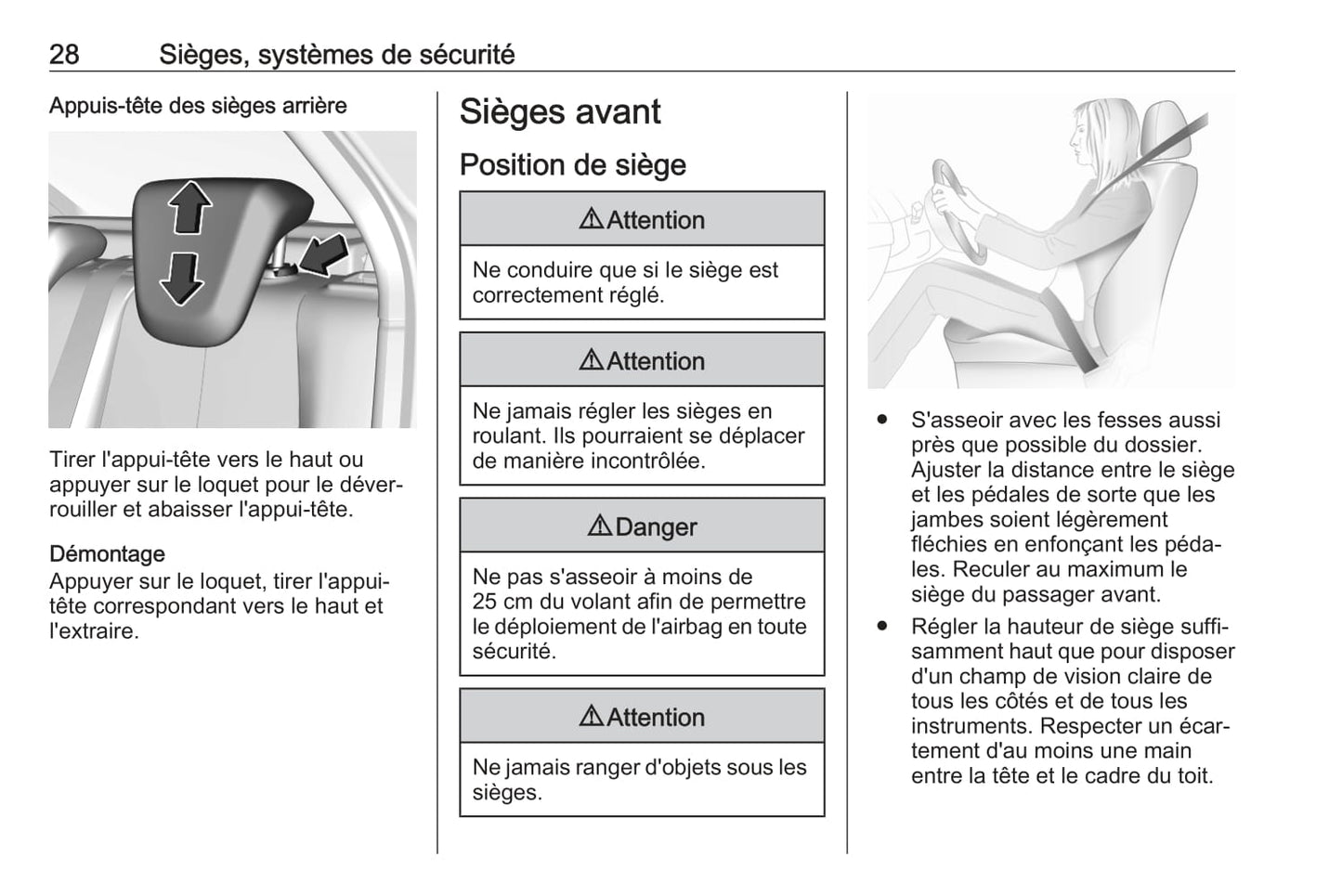 28 Sièges, systèmes de sécurité

Appuis-tête des sièges arrière

Tirer l'appui-tête vers le haut ou appuyer sur le loquet pour le déverrouiller et abaisser l'appui-tête.

Démontage
Appuyer sur le loquet, tirer l'appui-tête correspondant vers le haut et l'extraire.

Sièges avant

Position de siège

⚠Attention

Ne conduire que si le siège est correctement réglé.

⚠Attention

Ne jamais régler les sièges en roulant. Ils pourraient se déplacer de manière incontrôlée.

⚠Danger

Ne pas s'asseoir à moins de 25 cm du volant afin de permettre le déploiement de l'airbag en toute sécurité.

⚠Attention

Ne jamais ranger d'objets sous les sièges.

● S'asseoir avec les fesses aussi près que possible du dossier. Ajuster la distance entre le siège et les pédales de sorte que les jambes soient légèrement fléchies en enfonçant les pédales. Reculer au maximum le siège du passager avant.
● Régler la hauteur de siège suffisamment haut que pour disposer d'un champ de vision claire de tous les côtés et de tous les instruments. Respecter un écartement d'au moins une main entre la tête et le cadre du toit.