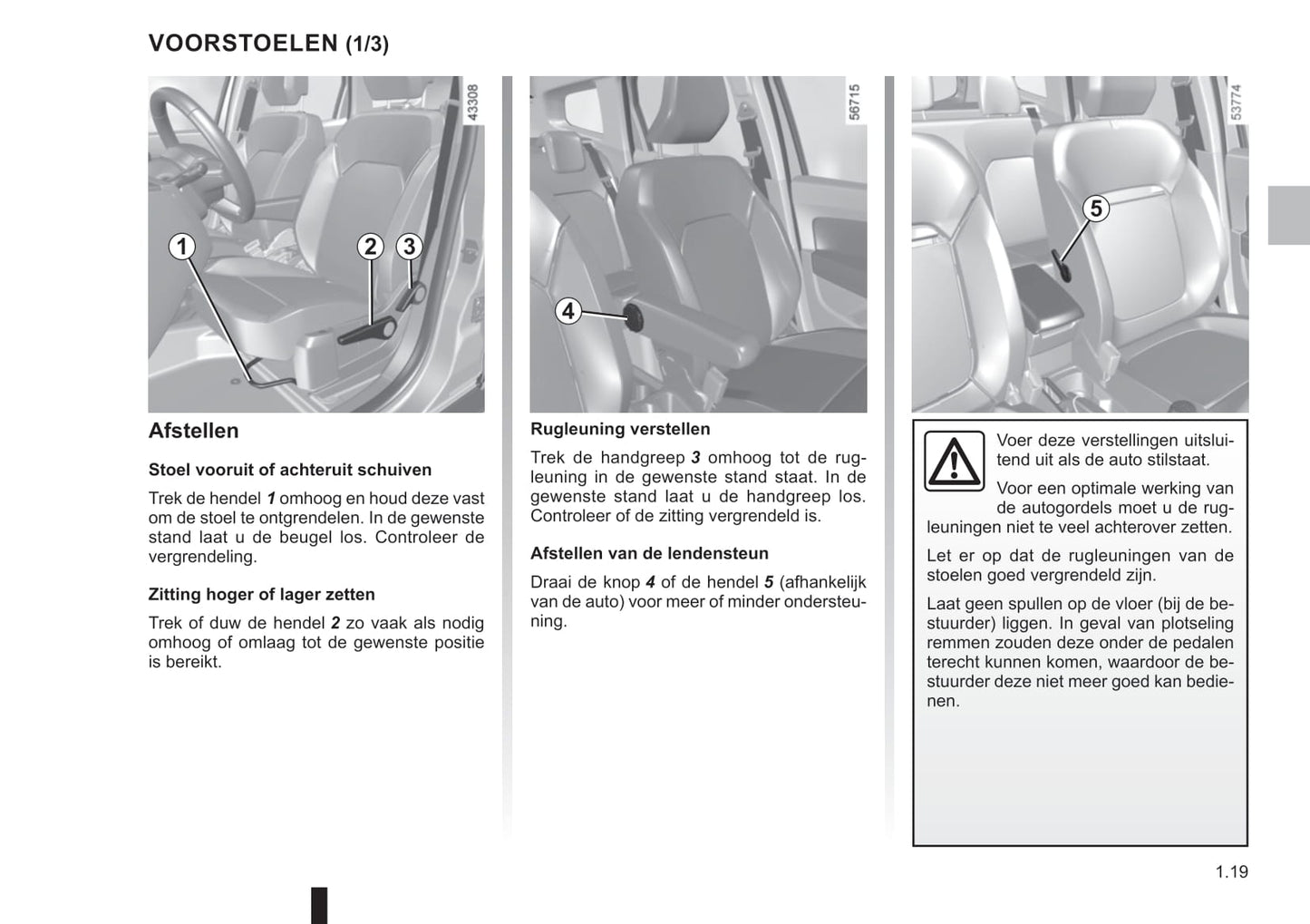 VOORSTOELEN (1/3)

43308

1 2 3

Afstellen

Stoel vooruit of achteruit schuiven

Trek de hendel 1 omhoog en houd deze vast om de stoel te ontgrendelen. In de gewenste stand laat u de beugel los. Controleer de vergrendeling.

Zitting hoger of lager zetten

Trek of duw de hendel 2 zo vaak als nodig omhoog of omlaag tot de gewenste positie is bereikt.

56715

4

Rugleuning verstellen

Trek de handgreep 3 omhoog tot de rugleuning in de gewenste stand staat. In de gewenste stand laat u de handgreep los. Controleer of de zitting vergrendeld is.

Afstellen van de lendensteun

Draai de knop 4 of de hendel 5 (afhankelijk van de auto) voor meer of minder ondersteuning.

53774

5

Voer deze verstellingen uitsluitend uit als de auto stilstaat.

Voor een optimale werking van de autogordels moet u de rugleuningen niet te veel achterover zetten.

Let er op dat de rugleuningen van de stoelen goed vergrendeld zijn.

Laat geen spullen op de vloer (bij de bestuurder) liggen. In geval van plotseling remmen zouden deze onder de pedalen terecht kunnen komen, waardoor de bestuurder deze niet meer goed kan bedienen.

1.19