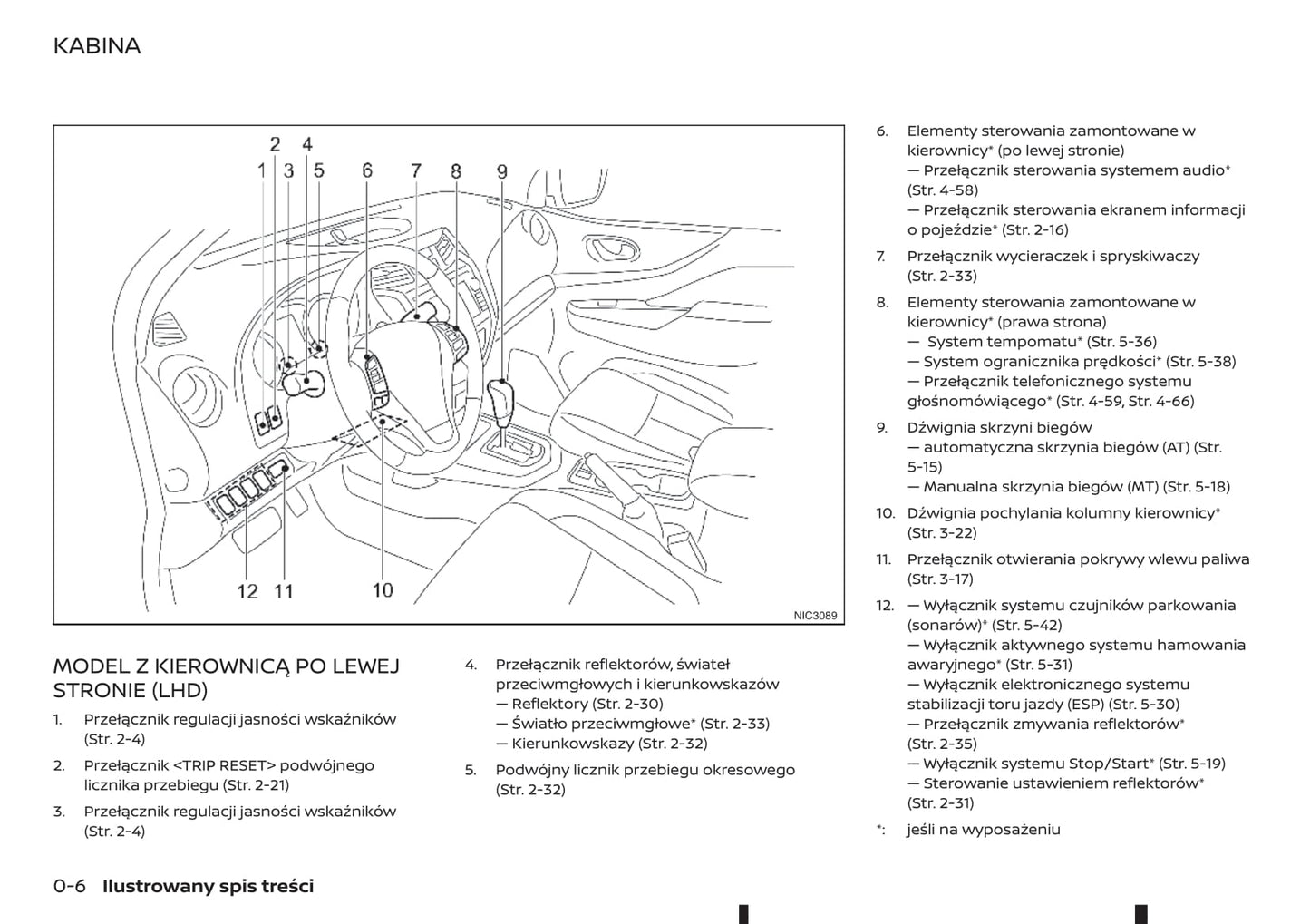 KABINA

2 4
1 3 5 6 7 8 9
12 11 10
NIC3089

MODEL Z KIEROWNICĄ PO LEWEJ STRONIE (LHD)

1. Przełącznik regulacji jasności wskaźników (Str. 2-4)

2. Przełącznik <TRIP RESET> podwójnego licznika przebiegu (Str. 2-21)

3. Przełącznik regulacji jasności wskaźników (Str. 2-4)

4. Przełącznik reflektorów, świateł przeciwmgłowych i kierunkowskazów
— Reflektory (Str. 2-30)
— Światło przeciwmgłowe* (Str. 2-33)
— Kierunkowskazy (Str. 2-32)

5. Podwójny licznik przebiegu okresowego (Str. 2-32)

6. Elementy sterowania zamontowane w kierownicy* (po lewej stronie)
— Przełącznik sterowania systemem audio* (Str. 4-58)
— Przełącznik sterowania ekranem informacji o pojeździe* (Str. 2-16)

7. Przełącznik wycieraczek i spryskiwaczy (Str. 2-33)

8. Elementy sterowania zamontowane w kierownicy* (prawa strona)
— System tempomatu* (Str. 5-36)
— System ogranicznika prędkości* (Str. 5-38)
— Przełącznik telefonicznego systemu głośnomówiącego* (Str. 4-59, Str. 4-66)

9. Dźwignia skrzyni biegów
— automatyczna skrzynia biegów (AT) (Str. 5-15)
— Manualna skrzynia biegów (MT) (Str. 5-18)

10. Dźwignia pochylania kolumny kierownicy* (Str. 3-22)

11. Przełącznik otwierania pokrywy wlewu paliwa (Str. 3-17)

12. — Wyłącznik systemu czujników parkowania (sonarów)* (Str. 5-42)
— Wyłącznik aktywnego systemu hamowania awaryjnego* (Str. 5-31)
— Wyłącznik elektronicznego systemu stabilizacji toru jazdy (ESP) (Str. 5-30)
— Przełącznik zmywania reflektorów* (Str. 2-35)
— Wyłącznik systemu Stop/Start* (Str. 5-19)
— Sterowanie ustawieniem reflektorów* (Str. 2-31)

*: jeśli na wyposażeniu

0-6 Ilustrowany spis treści