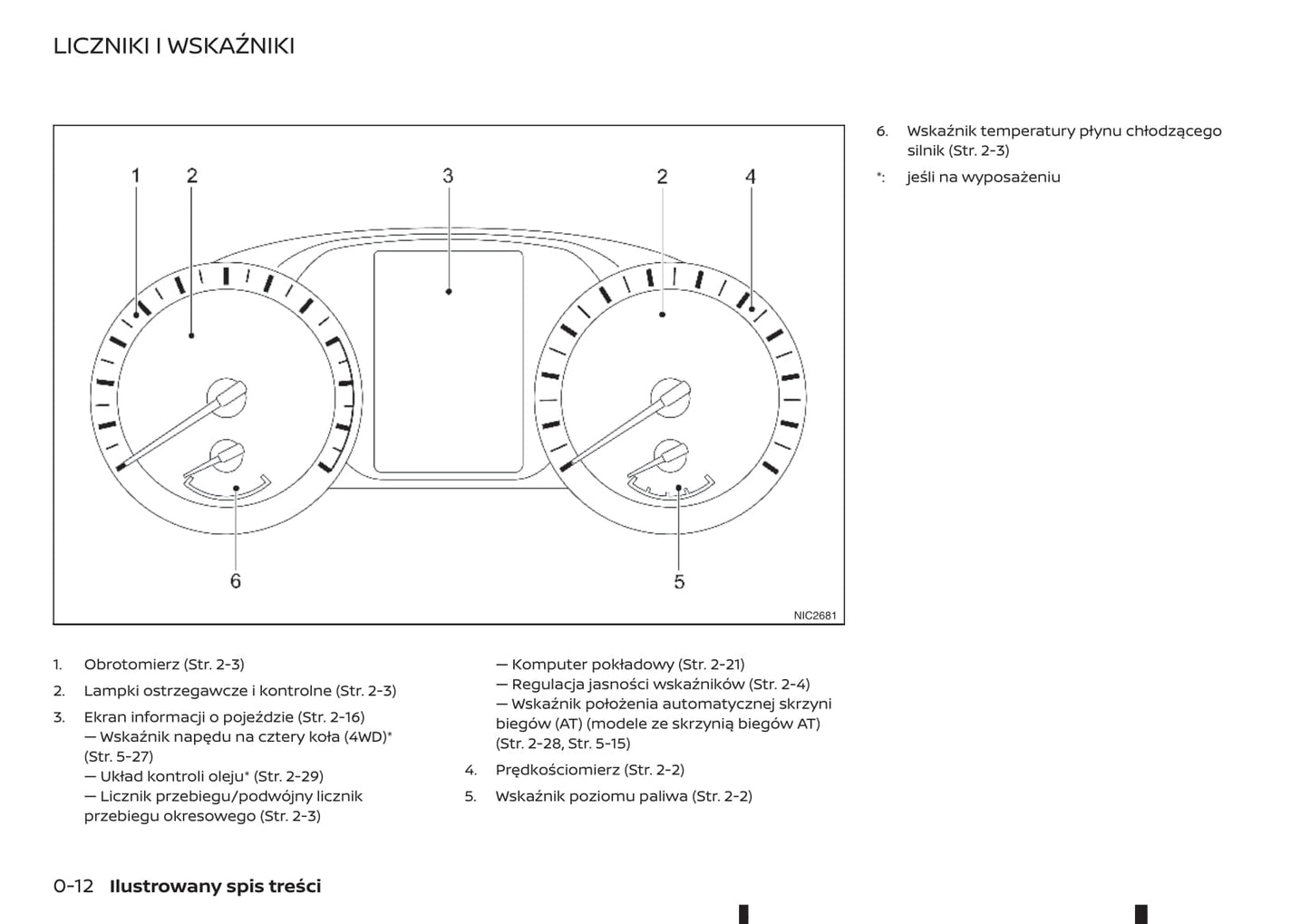 LICZNIKI I WSKAŹNIKI

1
2
3
2
4
6
5
NIC2681

1. Obrotomierz (Str. 2-3)
2. Lampki ostrzegawcze i kontrolne (Str. 2-3)
3. Ekran informacji o pojeździe (Str. 2-16)
— Wskaźnik napędu na cztery koła (4WD)* (Str. 5-27)
— Układ kontroli oleju* (Str. 2-29)
— Licznik przebiegu/podwójny licznik przebiegu okresowego (Str. 2-3)
— Komputer pokładowy (Str. 2-21)
— Regulacja jasności wskaźników (Str. 2-4)
— Wskaźnik położenia automatycznej skrzyni biegów (AT) (modele ze skrzynią biegów AT) (Str. 2-28, Str. 5-15)
4. Prędkościomierz (Str. 2-2)
5. Wskaźnik poziomu paliwa (Str. 2-2)

6. Wskaźnik temperatury płynu chłodzącego silnik (Str. 2-3)
*: jeśli na wyposażeniu

0-12 Ilustrowany spis treści