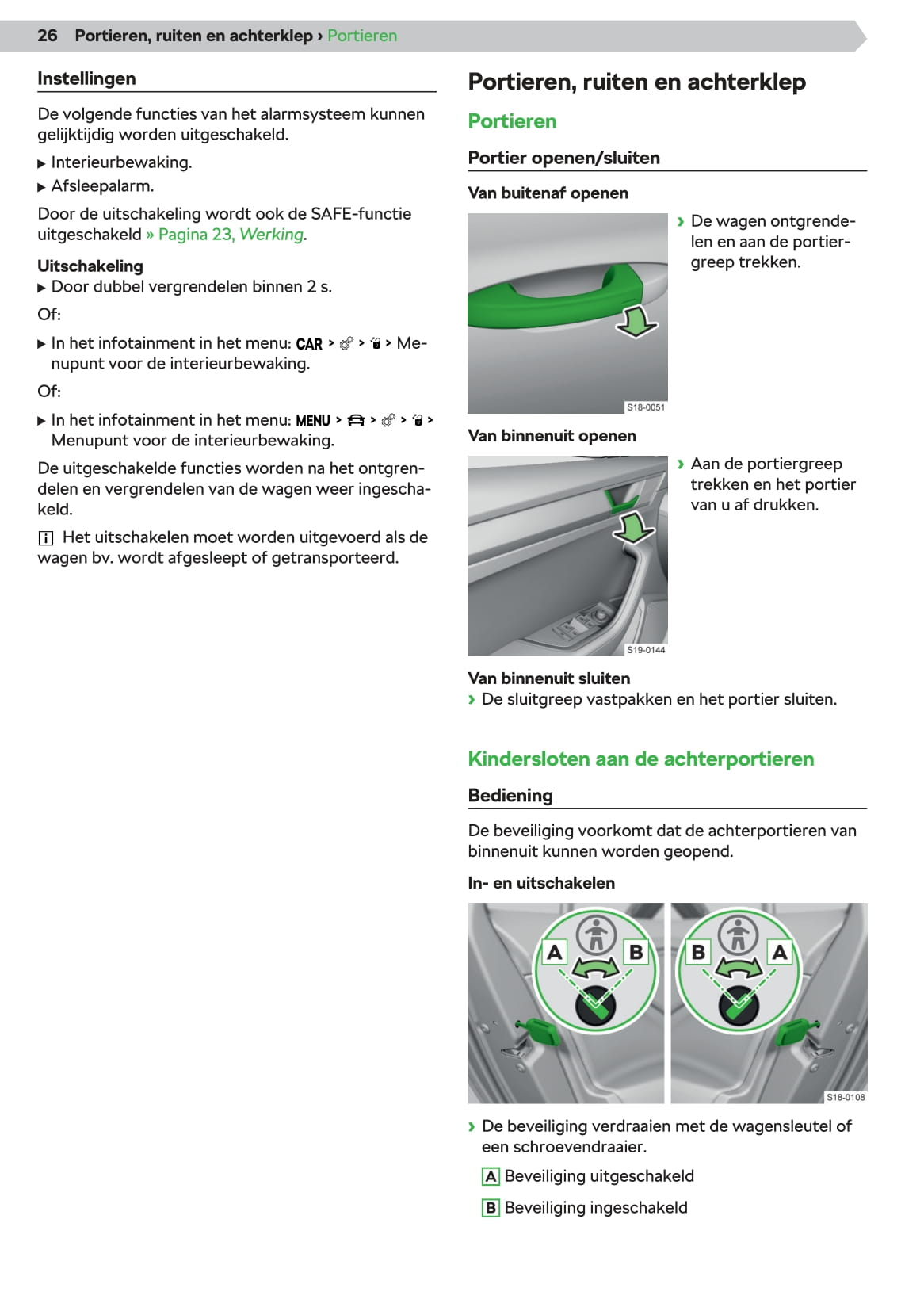 26 Portieren, ruiten en achterklep › Portieren

Instellingen

De volgende functies van het alarmsysteem kunnen gelijktijdig worden uitgeschakeld.

▶ Interieurbewaking.

▶ Afsleepalarm.

Door de uitschakeling wordt ook de SAFE-functie uitgeschakeld » Pagina 23, Werking.

Uitschakeling

▶ Door dubbel vergrendelen binnen 2 s.

Of:

▶ In het infotainment in het menu: CAR > > > Menupunt voor de interieurbewaking.

Of:

▶ In het infotainment in het menu: MENU > > > > Menupunt voor de interieurbewaking.

De uitgeschakelde functies worden na het ontgrendelen en vergrendelen van de wagen weer ingeschakeld.

i Het uitschakelen moet worden uitgevoerd als de wagen bv. wordt afgesleept of getransporteerd.

Portieren, ruiten en achterklep

Portieren

Portier openen/sluiten

Van buitenaf openen

S18-0051

› De wagen ontgrendelen en aan de portiergreep trekken.

Van binnenuit openen

S19-0144

› Aan de portiergreep trekken en het portier van u af drukken.

Van binnenuit sluiten

› De sluitgreep vastpakken en het portier sluiten.

Kindersloten aan de achterportieren

Bediening

De beveiliging voorkomt dat de achterportieren van binnenuit kunnen worden geopend.

In- en uitschakelen

A B B A

S18-0108

› De beveiliging verdraaien met de wagensleutel of een schroevendraaier.

A Beveiliging uitgeschakeld

B Beveiliging ingeschakeld