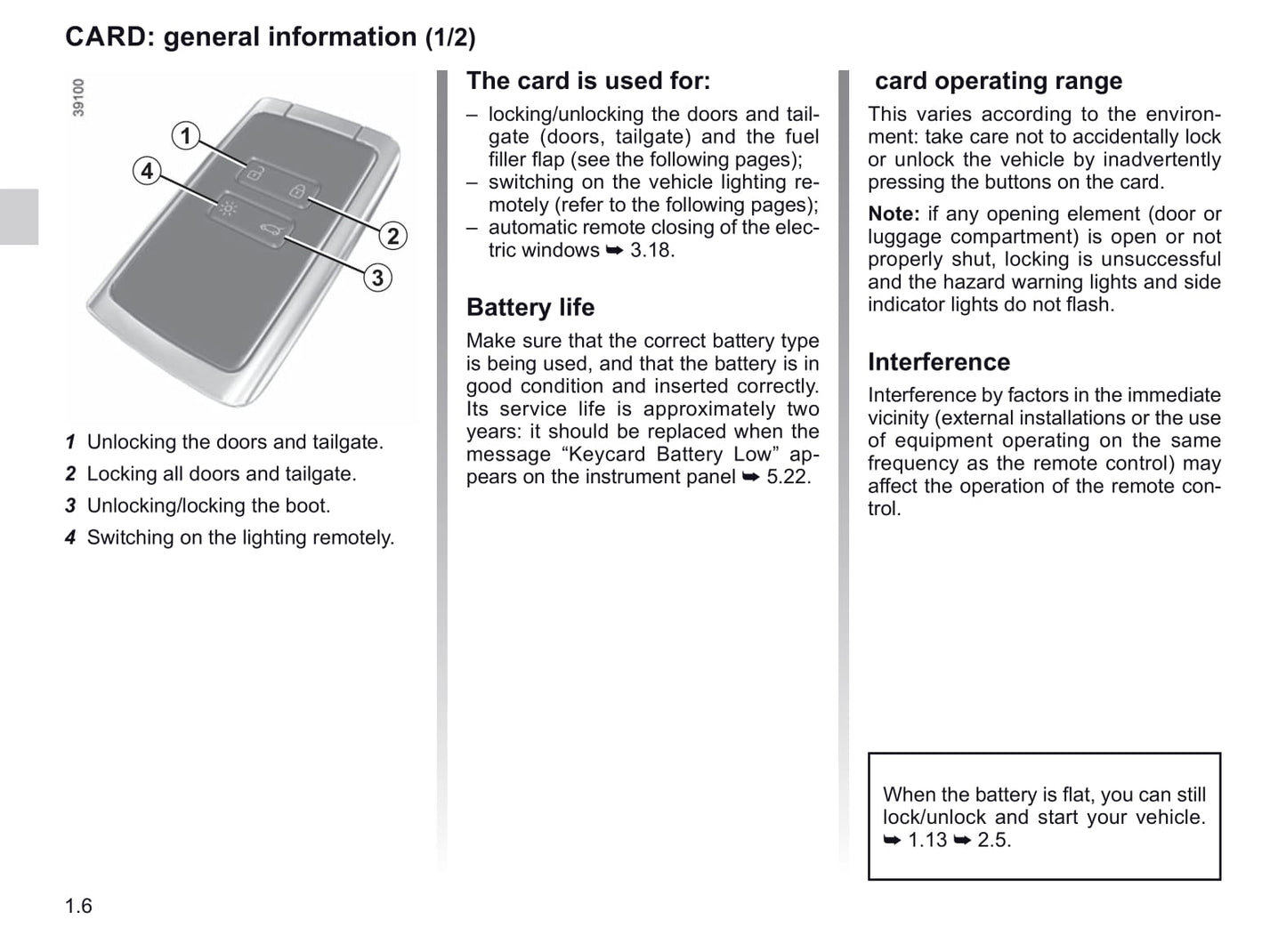 CARD: general information (1/2)

39100

1
4
2
3

1 Unlocking the doors and tailgate.
2 Locking all doors and tailgate.
3 Unlocking/locking the boot.
4 Switching on the lighting remotely.

The card is used for:
– locking/unlocking the doors and tailgate (doors, tailgate) and the fuel filler flap (see the following pages);
– switching on the vehicle lighting remotely (refer to the following pages);
– automatic remote closing of the electric windows ➥ 3.18.

Battery life
Make sure that the correct battery type is being used, and that the battery is in good condition and inserted correctly. Its service life is approximately two years: it should be replaced when the message “Keycard Battery Low” appears on the instrument panel ➥ 5.22.

card operating range
This varies according to the environment: take care not to accidentally lock or unlock the vehicle by inadvertently pressing the buttons on the card.

Note: if any opening element (door or luggage compartment) is open or not properly shut, locking is unsuccessful and the hazard warning lights and side indicator lights do not flash.

Interference
Interference by factors in the immediate vicinity (external installations or the use of equipment operating on the same frequency as the remote control) may affect the operation of the remote control.

When the battery is flat, you can still lock/unlock and start your vehicle. ➥ 1.13 ➥ 2.5.

1.6