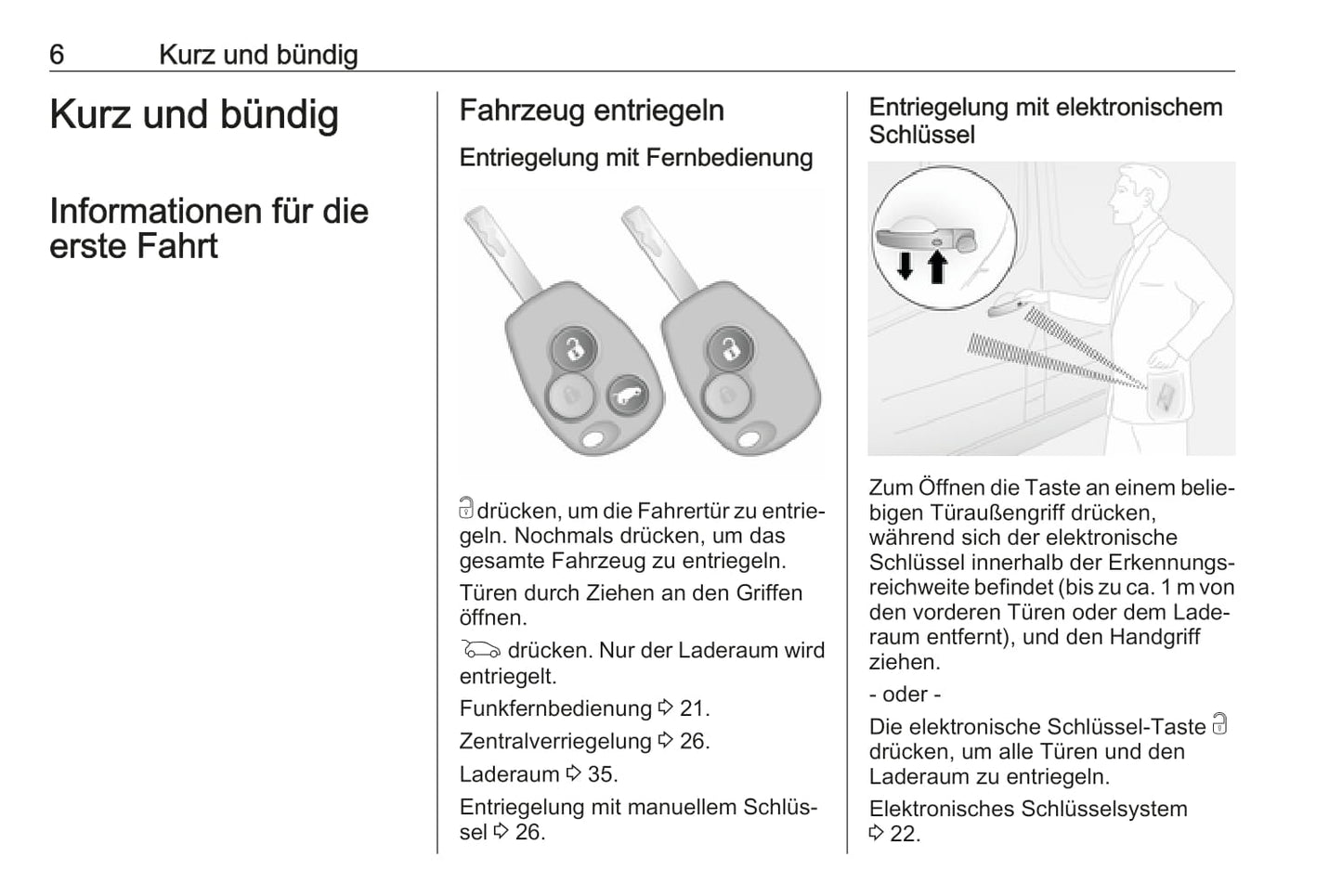 6 Kurz und bündig

Kurz und bündig

Informationen für die erste Fahrt

Fahrzeug entriegeln

Entriegelung mit Fernbedienung

drücken, um die Fahrertür zu entriegeln. Nochmals drücken, um das gesamte Fahrzeug zu entriegeln.

Türen durch Ziehen an den Griffen öffnen.

drücken. Nur der Laderaum wird entriegelt.

Funkfernbedienung ⇨ 21.

Zentralverriegelung ⇨ 26.

Laderaum ⇨ 35.

Entriegelung mit manuellem Schlüssel ⇨ 26.

Entriegelung mit elektronischem Schlüssel

Zum Öffnen die Taste an einem beliebigen Türaußengriff drücken, während sich der elektronische Schlüssel innerhalb der Erkennungsreichweite befindet (bis zu ca. 1 m von den vorderen Türen oder dem Laderaum entfernt), und den Handgriff ziehen.

- oder -

Die elektronische Schlüssel-Taste drücken, um alle Türen und den Laderaum zu entriegeln.

Elektronisches Schlüsselsystem ⇨ 22.