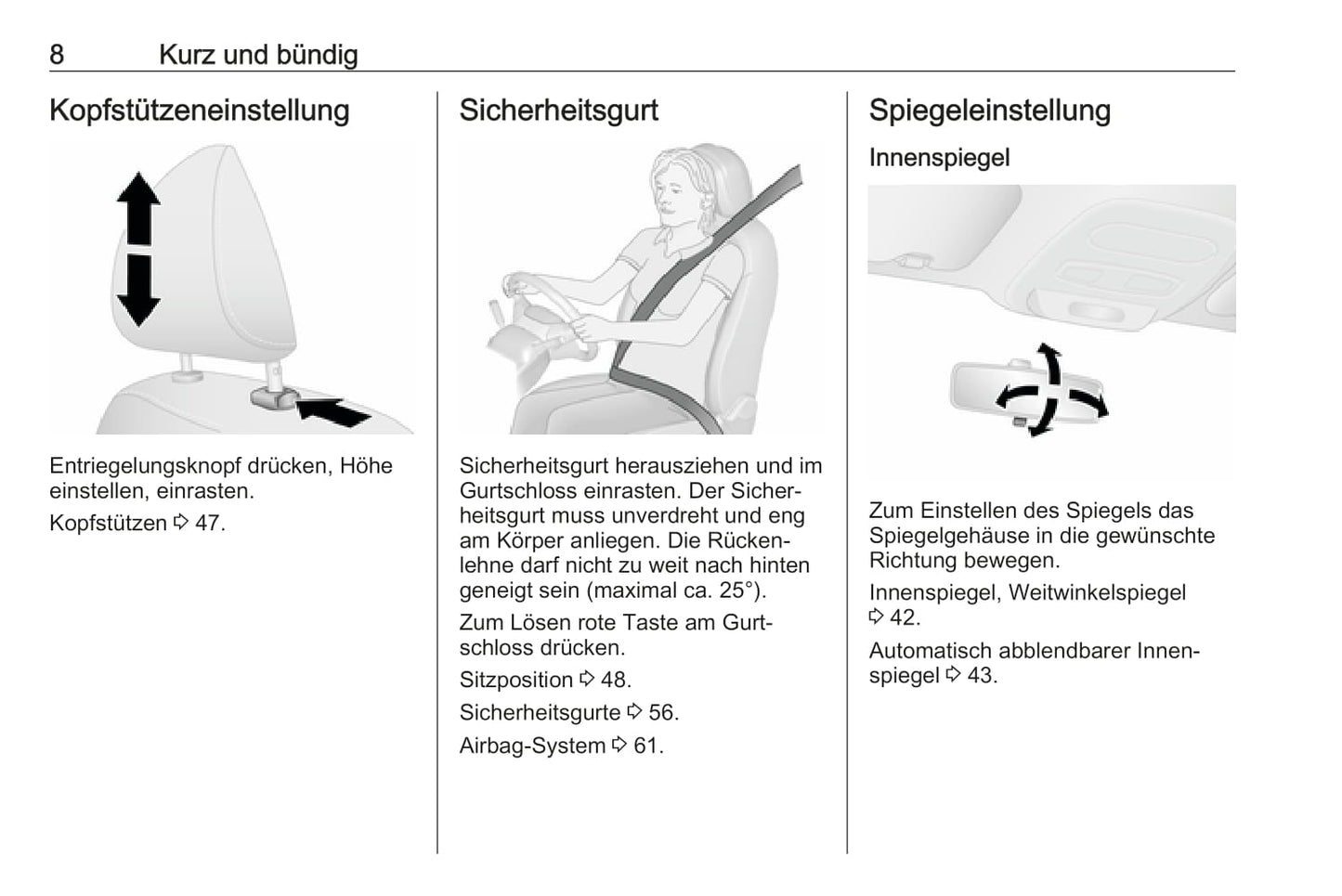 8 Kurz und bündig

Kopfstützeneinstellung

Entriegelungsknopf drücken, Höhe einstellen, einrasten.

Kopfstützen ⇨ 47.

Sicherheitsgurt

Sicherheitsgurt herausziehen und im Gurtschloss einrasten. Der Sicherheitsgurt muss unverdreht und eng am Körper anliegen. Die Rückenlehne darf nicht zu weit nach hinten geneigt sein (maximal ca. 25°).

Zum Lösen rote Taste am Gurtschloss drücken.

Sitzposition ⇨ 48.

Sicherheitsgurte ⇨ 56.

Airbag-System ⇨ 61.

Spiegeleinstellung

Innenspiegel

Zum Einstellen des Spiegels das Spiegelgehäuse in die gewünschte Richtung bewegen.

Innenspiegel, Weitwinkelspiegel ⇨ 42.

Automatisch abblendbarer Innenspiegel ⇨ 43.