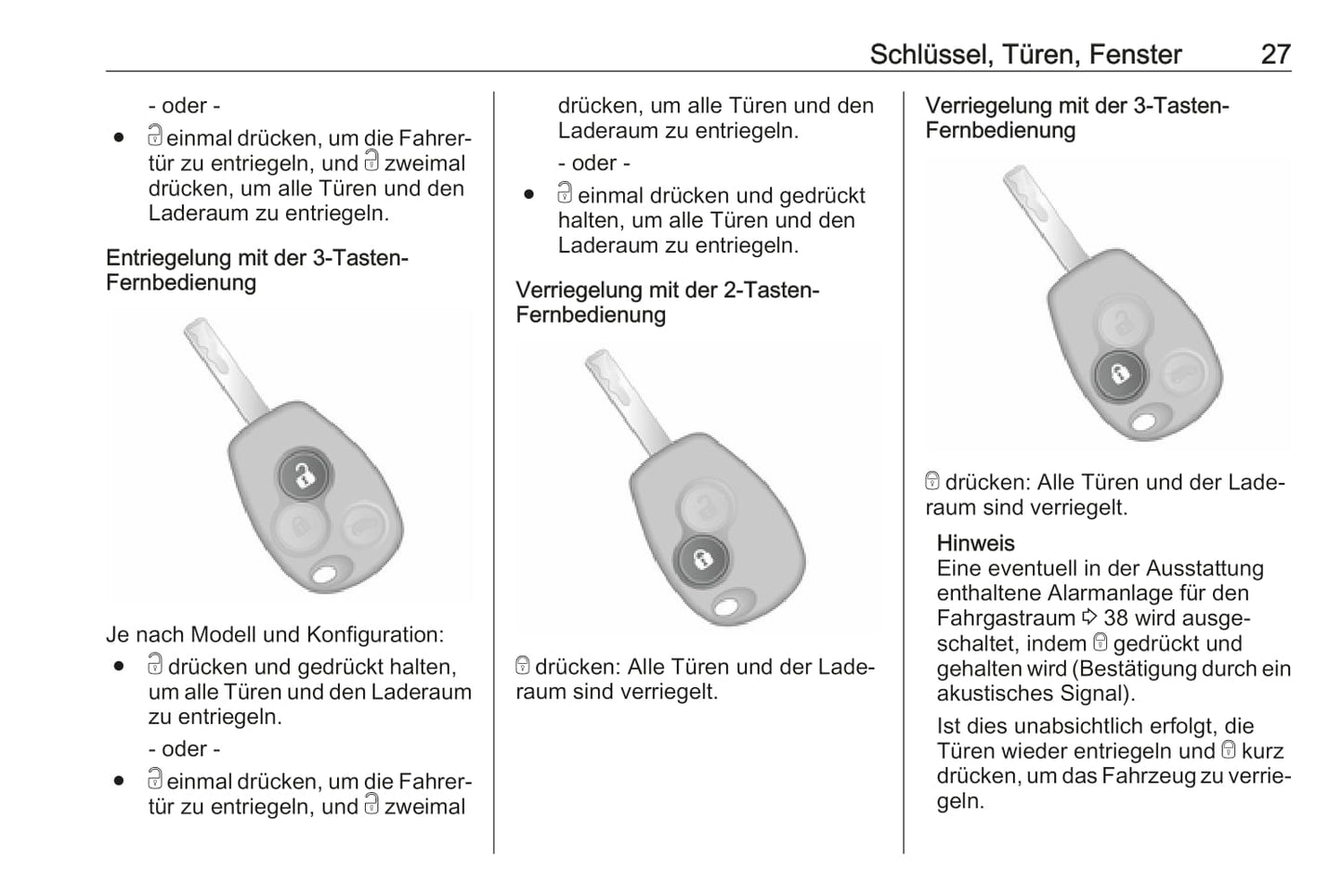 Schlüssel, Türen, Fenster 27

- oder -

● einmal drücken, um die Fahrertür zu entriegeln, und zweimal drücken, um alle Türen und den Laderaum zu entriegeln.

Entriegelung mit der 3-Tasten-Fernbedienung

Je nach Modell und Konfiguration:

● drücken und gedrückt halten, um alle Türen und den Laderaum zu entriegeln.

- oder -

● einmal drücken, um die Fahrertür zu entriegeln, und zweimal drücken, um alle Türen und den Laderaum zu entriegeln.

- oder -

● einmal drücken und gedrückt halten, um alle Türen und den Laderaum zu entriegeln.

Verriegelung mit der 2-Tasten-Fernbedienung

drücken: Alle Türen und der Laderaum sind verriegelt.

Verriegelung mit der 3-Tasten-Fernbedienung

drücken: Alle Türen und der Laderaum sind verriegelt.

Hinweis
Eine eventuell in der Ausstattung enthaltene Alarmanlage für den Fahrgastraum ⇨ 38 wird ausgeschaltet, indem gedrückt und gehalten wird (Bestätigung durch ein akustisches Signal).

Ist dies unabsichtlich erfolgt, die Türen wieder entriegeln und kurz drücken, um das Fahrzeug zu verriegeln.