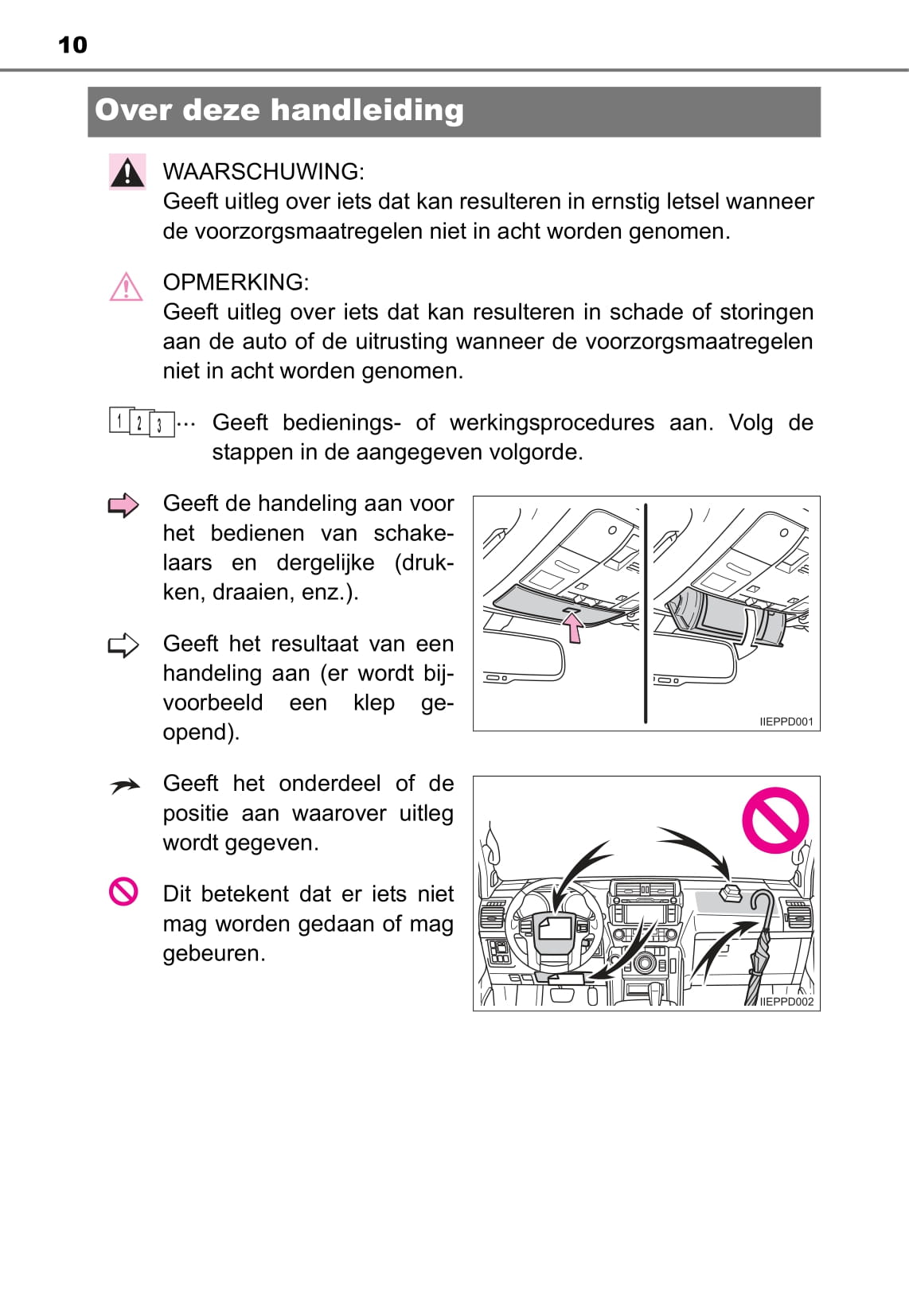 10

Over deze handleiding

WAARSCHUWING:
Geeft uitleg over iets dat kan resulteren in ernstig letsel wanneer de voorzorgsmaatregelen niet in acht worden genomen.

OPMERKING:
Geeft uitleg over iets dat kan resulteren in schade of storingen aan de auto of de uitrusting wanneer de voorzorgsmaatregelen niet in acht worden genomen.

1 2 3 ··· Geeft bedienings- of werkingsprocedures aan. Volg de stappen in de aangegeven volgorde.

Geeft de handeling aan voor het bedienen van schakelaars en dergelijke (drukken, draaien, enz.).

Geeft het resultaat van een handeling aan (er wordt bijvoorbeeld een klep geopend).

IIEPPD001

Geeft het onderdeel of de positie aan waarover uitleg wordt gegeven.

Dit betekent dat er iets niet mag worden gedaan of mag gebeuren.

IIEPPD002