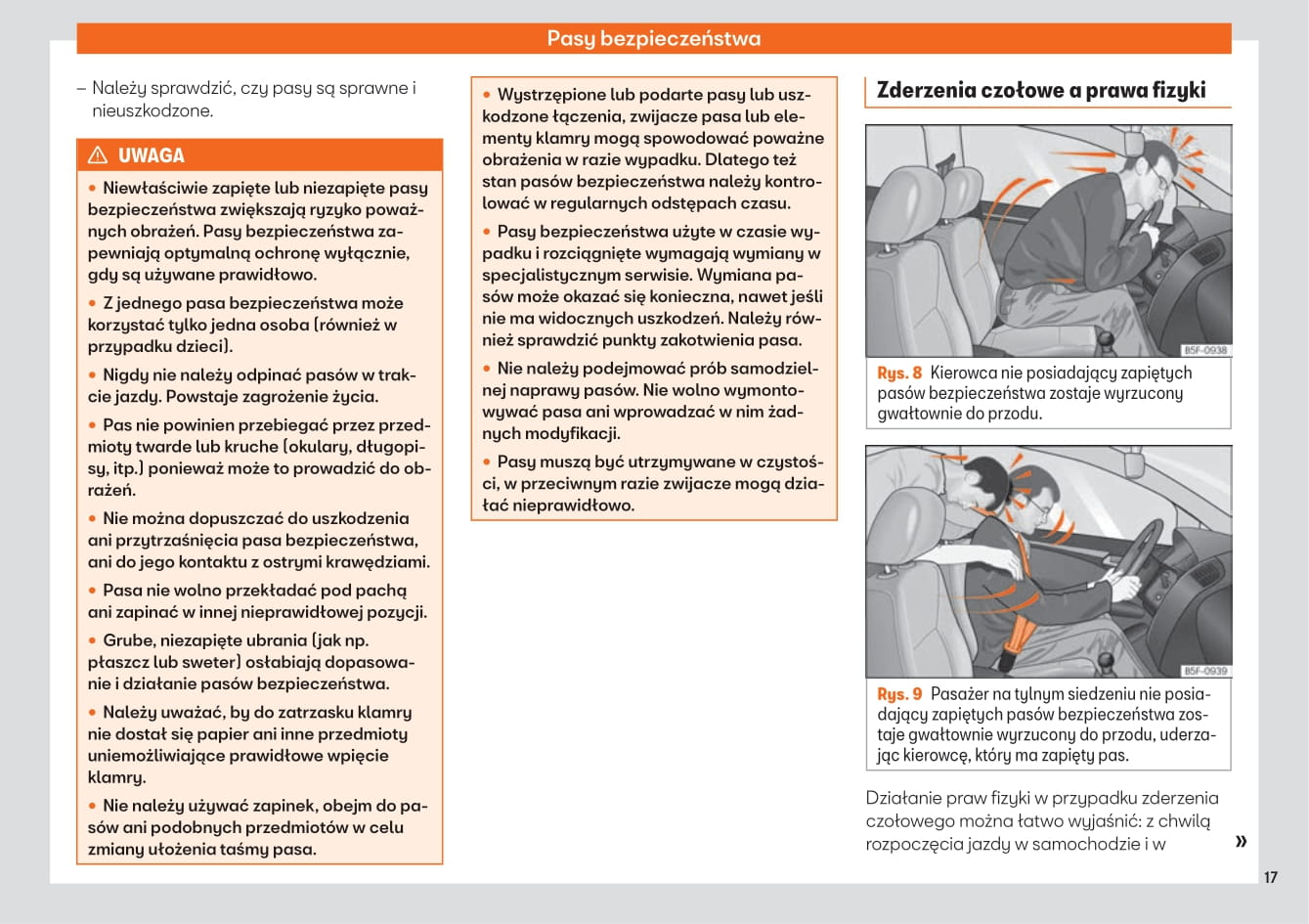 Pasy bezpieczeństwa

– Należy sprawdzić, czy pasy są sprawne i nieuszkodzone.

⚠ UWAGA

• Niewłaściwie zapięte lub niezapięte pasy bezpieczeństwa zwiększają ryzyko poważnych obrażeń. Pasy bezpieczeństwa zapewniają optymalną ochronę wyłącznie, gdy są używane prawidłowo.

• Z jednego pasa bezpieczeństwa może korzystać tylko jedna osoba (również w przypadku dzieci).

• Nigdy nie należy odpinać pasów w trakcie jazdy. Powstaje zagrożenie życia.

• Pas nie powinien przebiegać przez przedmioty twarde lub kruche (okulary, długopisy, itp.) ponieważ może to prowadzić do obrażeń.

• Nie można dopuszczać do uszkodzenia ani przytrzaśnięcia pasa bezpieczeństwa, ani do jego kontaktu z ostrymi krawędziami.

• Pasa nie wolno przekładać pod pachą ani zapinać w innej nieprawidłowej pozycji.

• Grube, niezapięte ubrania (jak np. płaszcz lub sweter) osłabiają dopasowanie i działanie pasów bezpieczeństwa.

• Należy uważać, by do zatrzasku klamry nie dostał się papier ani inne przedmioty uniemożliwiające prawidłowe wpięcie klamry.

• Nie należy używać zapinek, obejm do pasów ani podobnych przedmiotów w celu zmiany ułożenia taśmy pasa.

• Wystrzępione lub podarte pasy lub uszkodzone łączenia, zwijacze pasa lub elementy klamry mogą spowodować poważne obrażenia w razie wypadku. Dlatego też stan pasów bezpieczeństwa należy kontrolować w regularnych odstępach czasu.

• Pasy bezpieczeństwa użyte w czasie wypadku i rozciągnięte wymagają wymiany w specjalistycznym serwisie. Wymiana pasów może okazać się konieczna, nawet jeśli nie ma widocznych uszkodzeń. Należy również sprawdzić punkty zakotwienia pasa.

• Nie należy podejmować prób samodzielnej naprawy pasów. Nie wolno wymontowywać pasa ani wprowadzać w nim żadnych modyfikacji.

• Pasy muszą być utrzymywane w czystości, w przeciwnym razie zwijacze mogą działać nieprawidłowo.

Zderzenia czołowe a prawa fizyki

B5F-0938

Rys. 8 Kierowca nie posiadający zapiętych pasów bezpieczeństwa zostaje wyrzucony gwałtownie do przodu.

B5F-0939

Rys. 9 Pasażer na tylnym siedzeniu nie posiadający zapiętych pasów bezpieczeństwa zostaje gwałtownie wyrzucony do przodu, uderzając kierowcę, który ma zapięty pas.

Działanie praw fizyki w przypadku zderzenia czołowego można łatwo wyjaśnić: z chwilą rozpoczęcia jazdy w samochodzie i w »

17