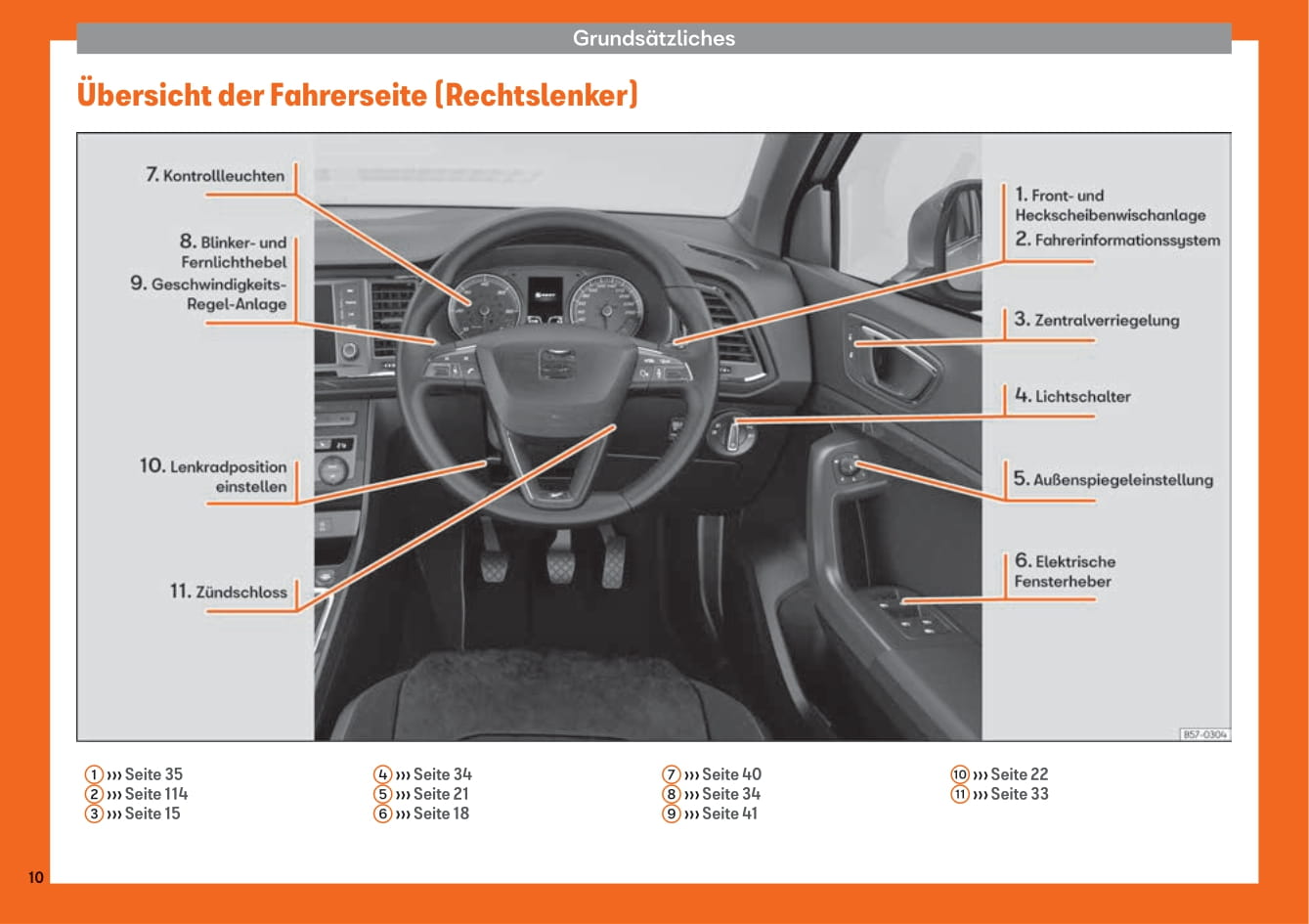 Grundsätzliches

Übersicht der Fahrerseite (Rechtslenker)

7. Kontrollleuchten

8. Blinker- und Fernlichthebel
9. Geschwindigkeits-Regel-Anlage

10. Lenkradposition einstellen

11. Zündschloss

1. Front- und Heckscheibenwischanlage
2. Fahrerinformationssystem

3. Zentralverriegelung

4. Lichtschalter

5. Außenspiegeleinstellung

6. Elektrische Fensterheber

B57-0304

① ››› Seite 35
② ››› Seite 114
③ ››› Seite 15

④ ››› Seite 34
⑤ ››› Seite 21
⑥ ››› Seite 18

⑦ ››› Seite 40
⑧ ››› Seite 34
⑨ ››› Seite 41

⑩ ››› Seite 22
⑪ ››› Seite 33

10