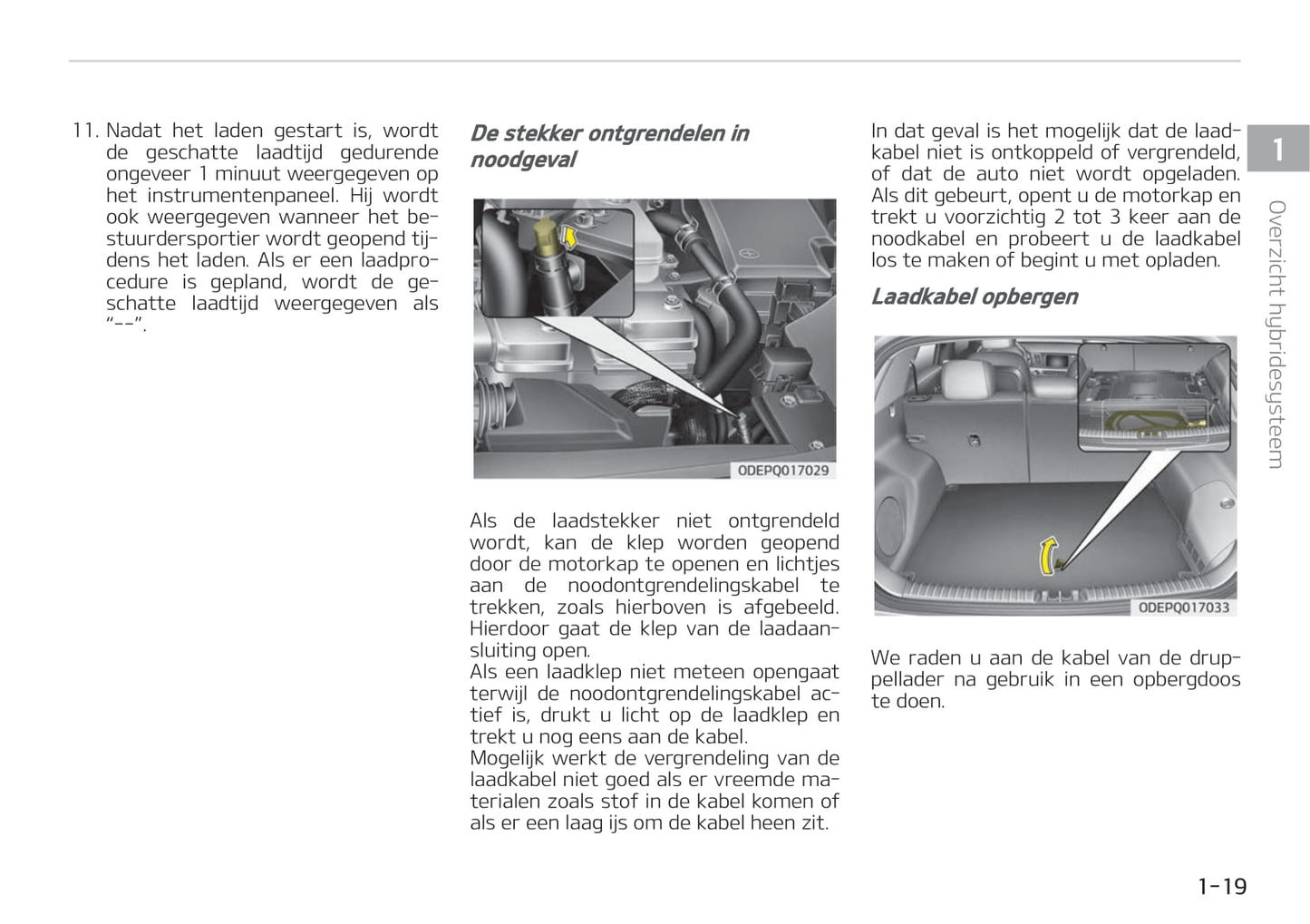 11. Nadat het laden gestart is, wordt de geschatte laadtijd gedurende ongeveer 1 minuut weergegeven op het instrumentenpaneel. Hij wordt ook weergegeven wanneer het bestuurdersportier wordt geopend tijdens het laden. Als er een laadprocedure is gepland, wordt de geschatte laadtijd weergegeven als "--".

De stekker ontgrendelen in noodgeval

ODEPQ017029

Als de laadstekker niet ontgrendeld wordt, kan de klep worden geopend door de motorkap te openen en lichtjes aan de noodontgrendelingskabel te trekken, zoals hierboven is afgebeeld. Hierdoor gaat de klep van de laadaansluiting open.
Als een laadklep niet meteen opengaat terwijl de noodontgrendelingskabel actief is, drukt u licht op de laadklep en trekt u nog eens aan de kabel.
Mogelijk werkt de vergrendeling van de laadkabel niet goed als er vreemde materialen zoals stof in de kabel komen of als er een laag ijs om de kabel heen zit.

In dat geval is het mogelijk dat de laadkabel niet is ontkoppeld of vergrendeld, of dat de auto niet wordt opgeladen. Als dit gebeurt, opent u de motorkap en trekt u voorzichtig 2 tot 3 keer aan de noodkabel en probeert u de laadkabel los te maken of begint u met opladen.

Laadkabel opbergen

ODEPQ017033

We raden u aan de kabel van de druppellader na gebruik in een opbergdoos te doen.

1

Overzicht hybridesysteem

1-19