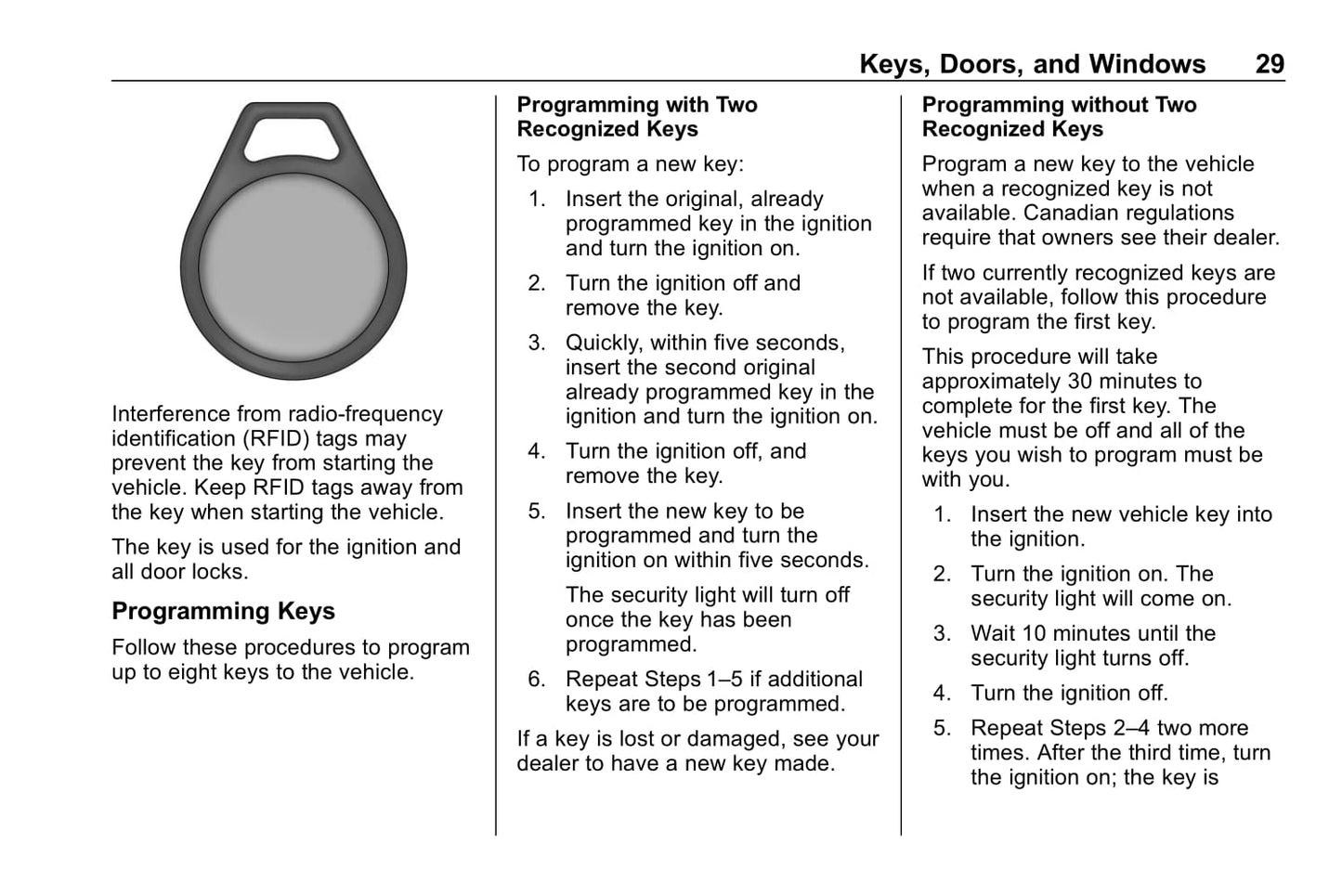 Keys, Doors, and Windows 29

Interference from radio-frequency identification (RFID) tags may prevent the key from starting the vehicle. Keep RFID tags away from the key when starting the vehicle.

The key is used for the ignition and all door locks.

Programming Keys

Follow these procedures to program up to eight keys to the vehicle.

Programming with Two Recognized Keys

To program a new key:

1. Insert the original, already programmed key in the ignition and turn the ignition on.

2. Turn the ignition off and remove the key.

3. Quickly, within five seconds, insert the second original already programmed key in the ignition and turn the ignition on.

4. Turn the ignition off, and remove the key.

5. Insert the new key to be programmed and turn the ignition on within five seconds.

The security light will turn off once the key has been programmed.

6. Repeat Steps 1–5 if additional keys are to be programmed.

If a key is lost or damaged, see your dealer to have a new key made.

Programming without Two Recognized Keys

Program a new key to the vehicle when a recognized key is not available. Canadian regulations require that owners see their dealer.

If two currently recognized keys are not available, follow this procedure to program the first key.

This procedure will take approximately 30 minutes to complete for the first key. The vehicle must be off and all of the keys you wish to program must be with you.

1. Insert the new vehicle key into the ignition.

2. Turn the ignition on. The security light will come on.

3. Wait 10 minutes until the security light turns off.

4. Turn the ignition off.

5. Repeat Steps 2–4 two more times. After the third time, turn the ignition on; the key is