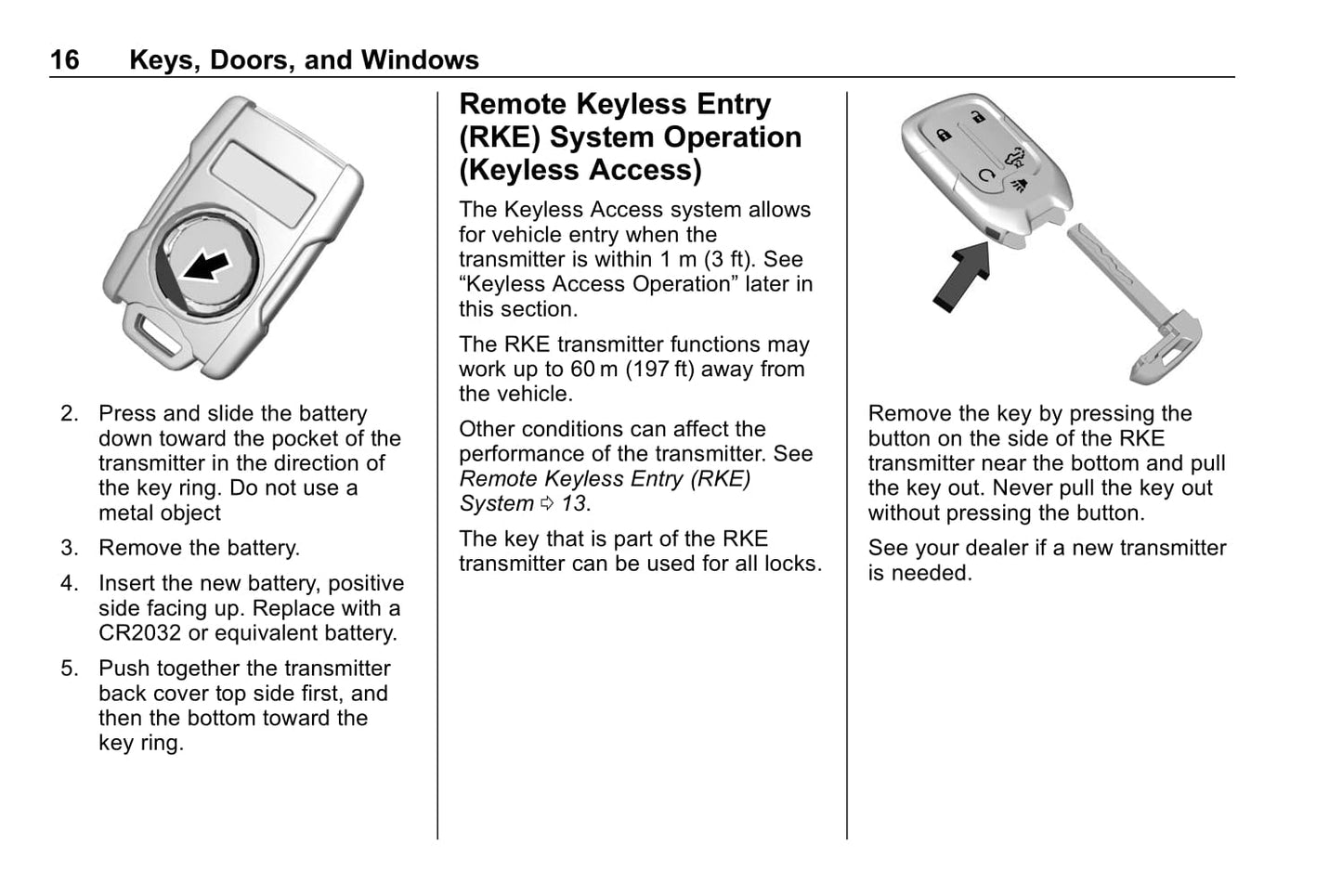 16 Keys, Doors, and Windows

2. Press and slide the battery down toward the pocket of the transmitter in the direction of the key ring. Do not use a metal object

3. Remove the battery.

4. Insert the new battery, positive side facing up. Replace with a CR2032 or equivalent battery.

5. Push together the transmitter back cover top side first, and then the bottom toward the key ring.

Remote Keyless Entry (RKE) System Operation (Keyless Access)

The Keyless Access system allows for vehicle entry when the transmitter is within 1 m (3 ft). See “Keyless Access Operation” later in this section.

The RKE transmitter functions may work up to 60 m (197 ft) away from the vehicle.

Other conditions can affect the performance of the transmitter. See Remote Keyless Entry (RKE) System ⇨ 13.

The key that is part of the RKE transmitter can be used for all locks.

Remove the key by pressing the button on the side of the RKE transmitter near the bottom and pull the key out. Never pull the key out without pressing the button.

See your dealer if a new transmitter is needed.