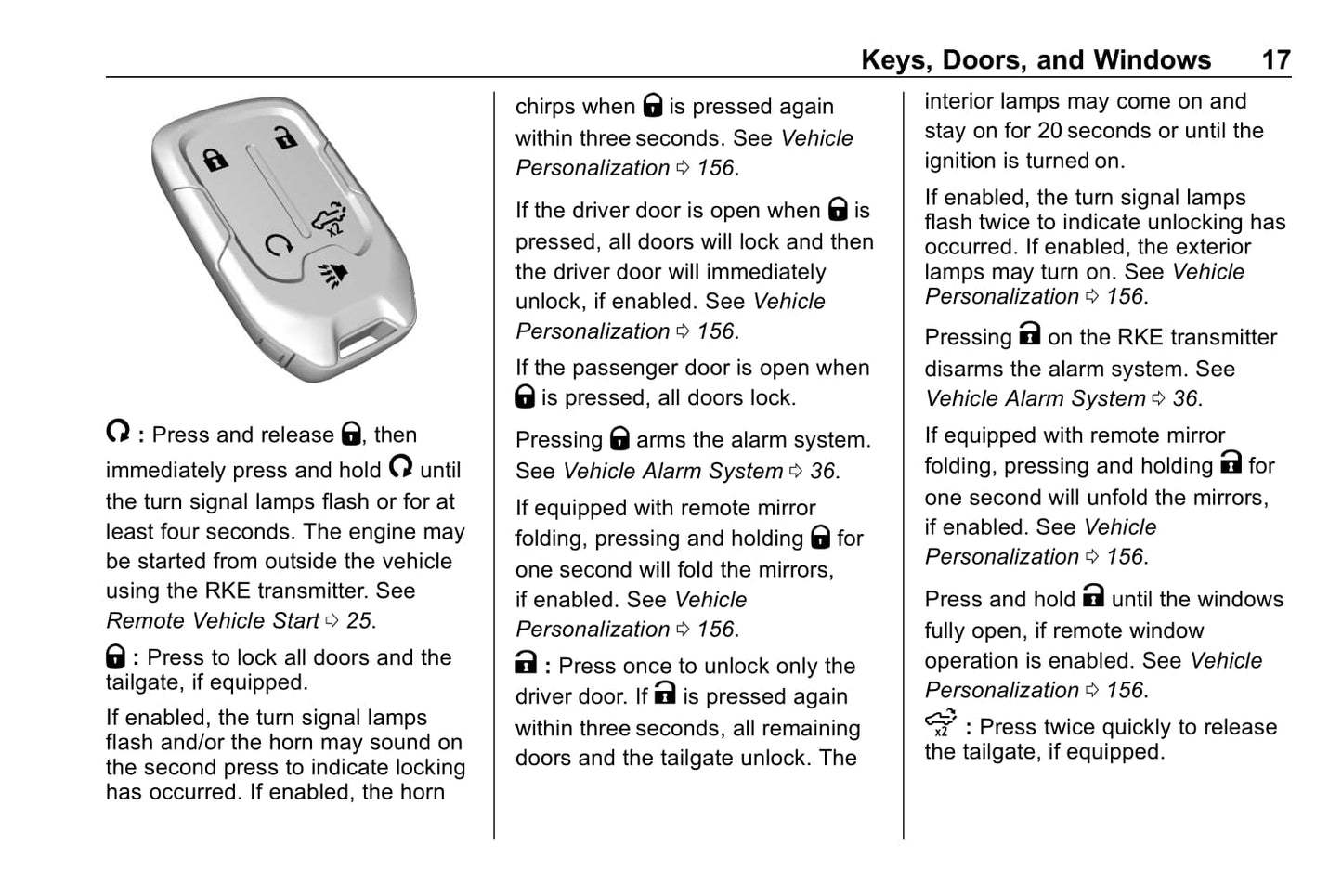 Keys, Doors, and Windows 17

x2

: Press and release , then immediately press and hold until the turn signal lamps flash or for at least four seconds. The engine may be started from outside the vehicle using the RKE transmitter. See Remote Vehicle Start ⇨ 25.

: Press to lock all doors and the tailgate, if equipped.

If enabled, the turn signal lamps flash and/or the horn may sound on the second press to indicate locking has occurred. If enabled, the horn chirps when is pressed again within three seconds. See Vehicle Personalization ⇨ 156.

If the driver door is open when is pressed, all doors will lock and then the driver door will immediately unlock, if enabled. See Vehicle Personalization ⇨ 156.

If the passenger door is open when is pressed, all doors lock.

Pressing arms the alarm system. See Vehicle Alarm System ⇨ 36.

If equipped with remote mirror folding, pressing and holding for one second will fold the mirrors, if enabled. See Vehicle Personalization ⇨ 156.

: Press once to unlock only the driver door. If is pressed again within three seconds, all remaining doors and the tailgate unlock. The interior lamps may come on and stay on for 20 seconds or until the ignition is turned on.

If enabled, the turn signal lamps flash twice to indicate unlocking has occurred. If enabled, the exterior lamps may turn on. See Vehicle Personalization ⇨ 156.

Pressing on the RKE transmitter disarms the alarm system. See Vehicle Alarm System ⇨ 36.

If equipped with remote mirror folding, pressing and holding for one second will unfold the mirrors, if enabled. See Vehicle Personalization ⇨ 156.

Press and hold until the windows fully open, if remote window operation is enabled. See Vehicle Personalization ⇨ 156.

x2 : Press twice quickly to release the tailgate, if equipped.