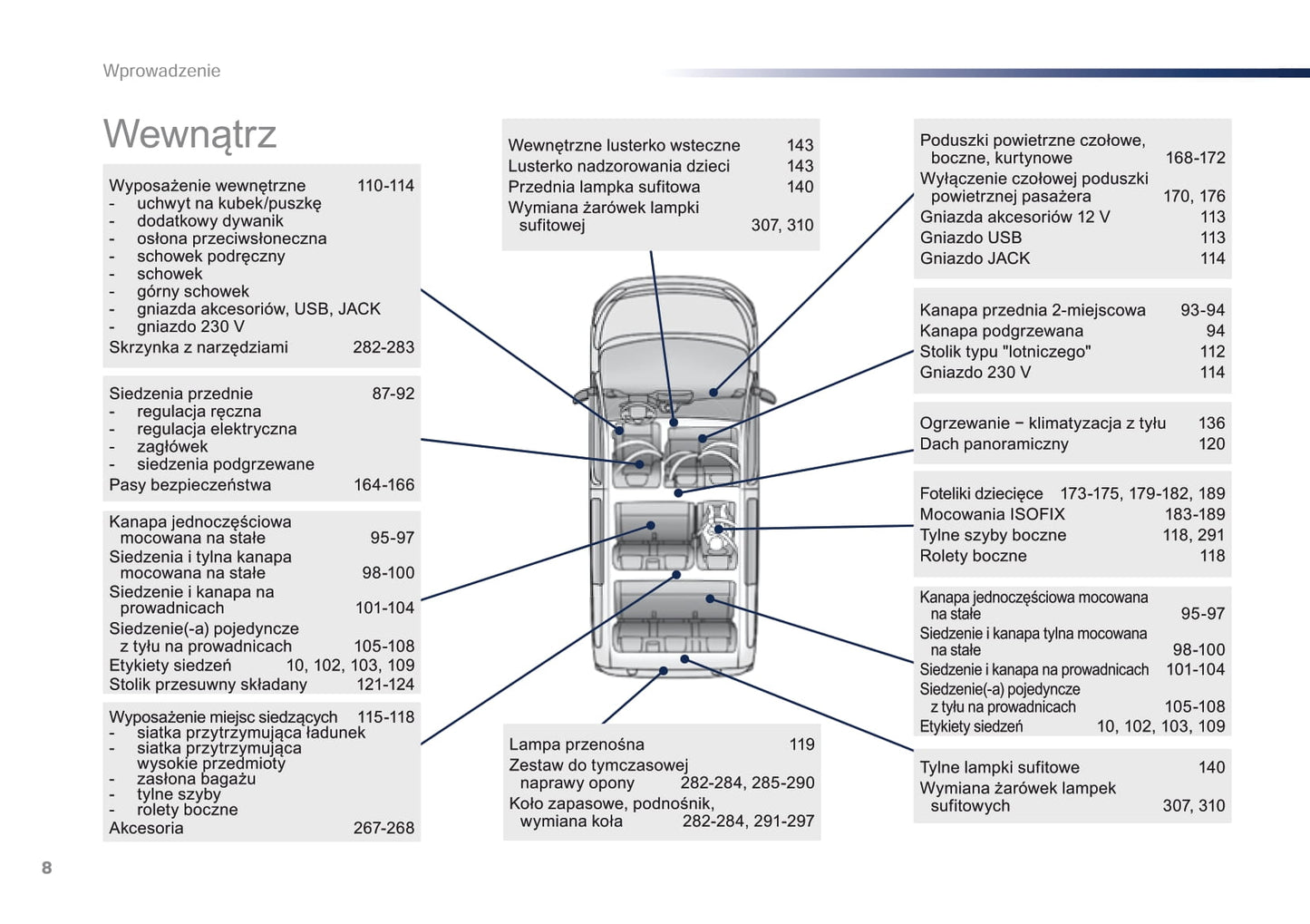 Wprowadzenie

Wewnątrz

Wyposażenie wewnętrzne 110-114
- uchwyt na kubek/puszkę
- dodatkowy dywanik
- osłona przeciwsłoneczna
- schowek podręczny
- schowek
- górny schowek
- gniazda akcesoriów, USB, JACK
- gniazdo 230 V
Skrzynka z narzędziami 282-283

Siedzenia przednie 87-92
- regulacja ręczna
- regulacja elektryczna
- zagłówek
- siedzenia podgrzewane
Pasy bezpieczeństwa 164-166

Kanapa jednoczęściowa mocowana na stałe 95-97
Siedzenia i tylna kanapa mocowana na stałe 98-100
Siedzenie i kanapa na prowadnicach 101-104
Siedzenie(-a) pojedyncze z tyłu na prowadnicach 105-108
Etykiety siedzeń 10, 102, 103, 109
Stolik przesuwny składany 121-124

Wyposażenie miejsc siedzących 115-118
- siatka przytrzymująca ładunek
- siatka przytrzymująca wysokie przedmioty
- zasłona bagażu
- tylne szyby
- rolety boczne
Akcesoria 267-268

Wewnętrzne lusterko wsteczne 143
Lusterko nadzorowania dzieci 143
Przednia lampka sufitowa 140
Wymiana żarówek lampki sufitowej 307, 310

Lampa przenośna 119
Zestaw do tymczasowej naprawy opony 282-284, 285-290
Koło zapasowe, podnośnik, wymiana koła 282-284, 291-297

Poduszki powietrzne czołowe, boczne, kurtynowe 168-172
Wyłączenie czołowej poduszki powietrznej pasażera 170, 176
Gniazda akcesoriów 12 V 113
Gniazdo USB 113
Gniazdo JACK 114

Kanapa przednia 2-miejscowa 93-94
Kanapa podgrzewana 94
Stolik typu "lotniczego" 112
Gniazdo 230 V 114

Ogrzewanie − klimatyzacja z tyłu 136
Dach panoramiczny 120

Foteliki dziecięce 173-175, 179-182, 189
Mocowania ISOFIX 183-189
Tylne szyby boczne 118, 291
Rolety boczne 118

Kanapa jednoczęściowa mocowana na stałe 95-97
Siedzenie i kanapa tylna mocowana na stałe 98-100
Siedzenie i kanapa na prowadnicach 101-104
Siedzenie(-a) pojedyncze z tyłu na prowadnicach 105-108
Etykiety siedzeń 10, 102, 103, 109

Tylne lampki sufitowe 140
Wymiana żarówek lampek sufitowych 307, 310

8