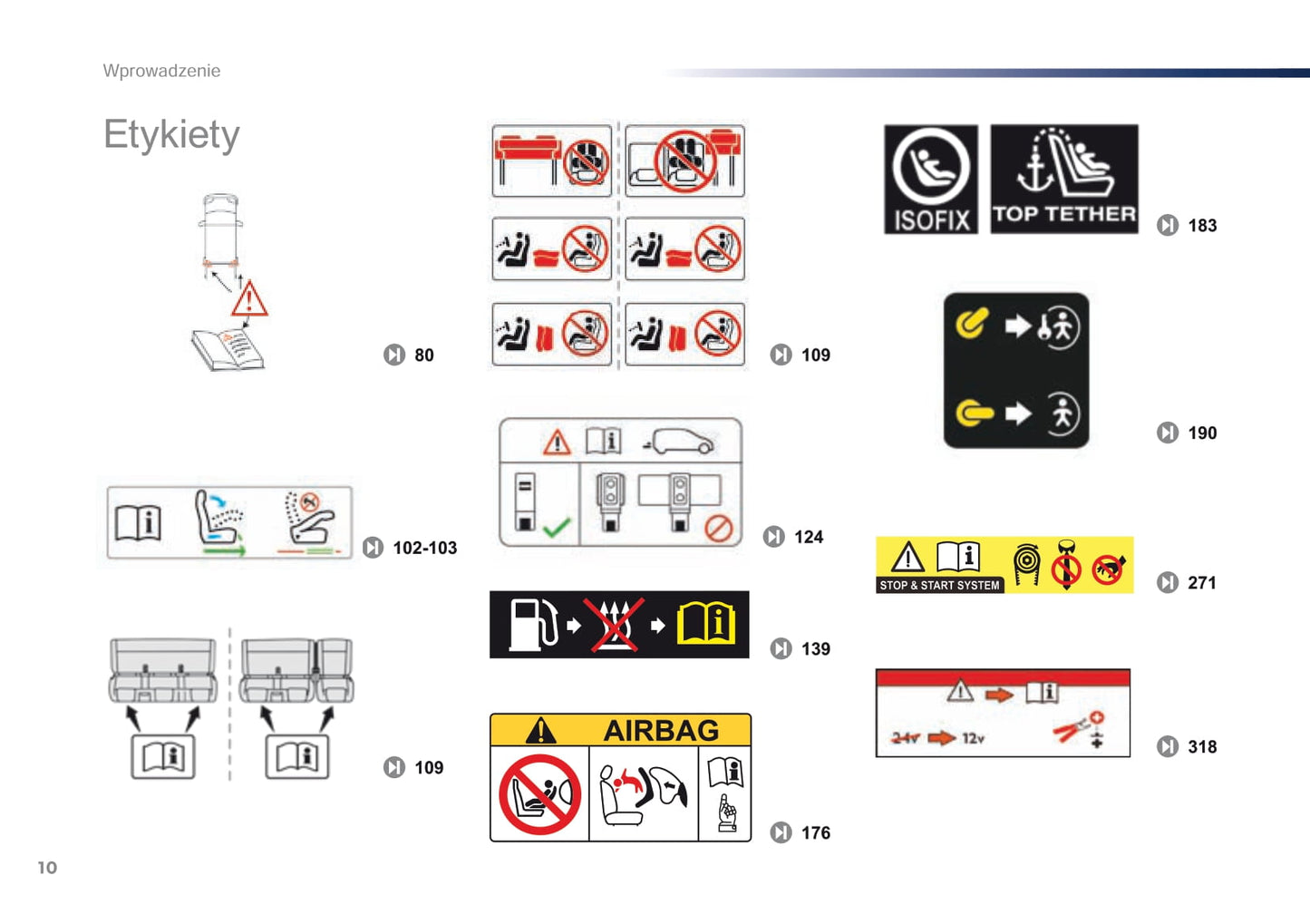 Wprowadzenie

Etykiety

80

102-103

109

109

124

139

AIRBAG

176

ISOFIX

TOP TETHER

183

190

STOP & START SYSTEM

271

24v 12v

318

10