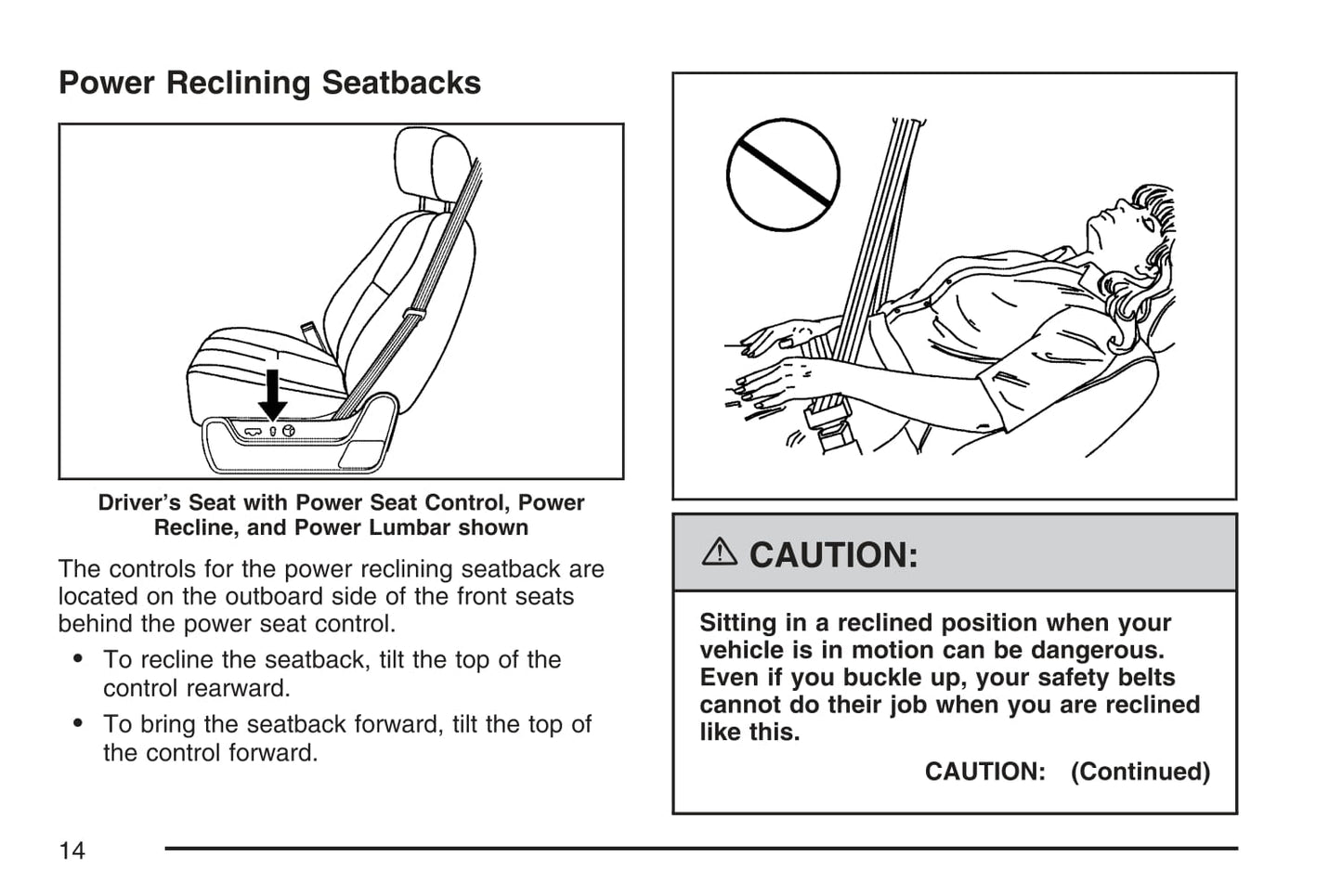 Power Reclining Seatbacks

Driver's Seat with Power Seat Control, Power Recline, and Power Lumbar shown

The controls for the power reclining seatback are located on the outboard side of the front seats behind the power seat control.

• To recline the seatback, tilt the top of the control rearward.

• To bring the seatback forward, tilt the top of the control forward.

⚠ CAUTION:

Sitting in a reclined position when your vehicle is in motion can be dangerous. Even if you buckle up, your safety belts cannot do their job when you are reclined like this.

CAUTION: (Continued)

14