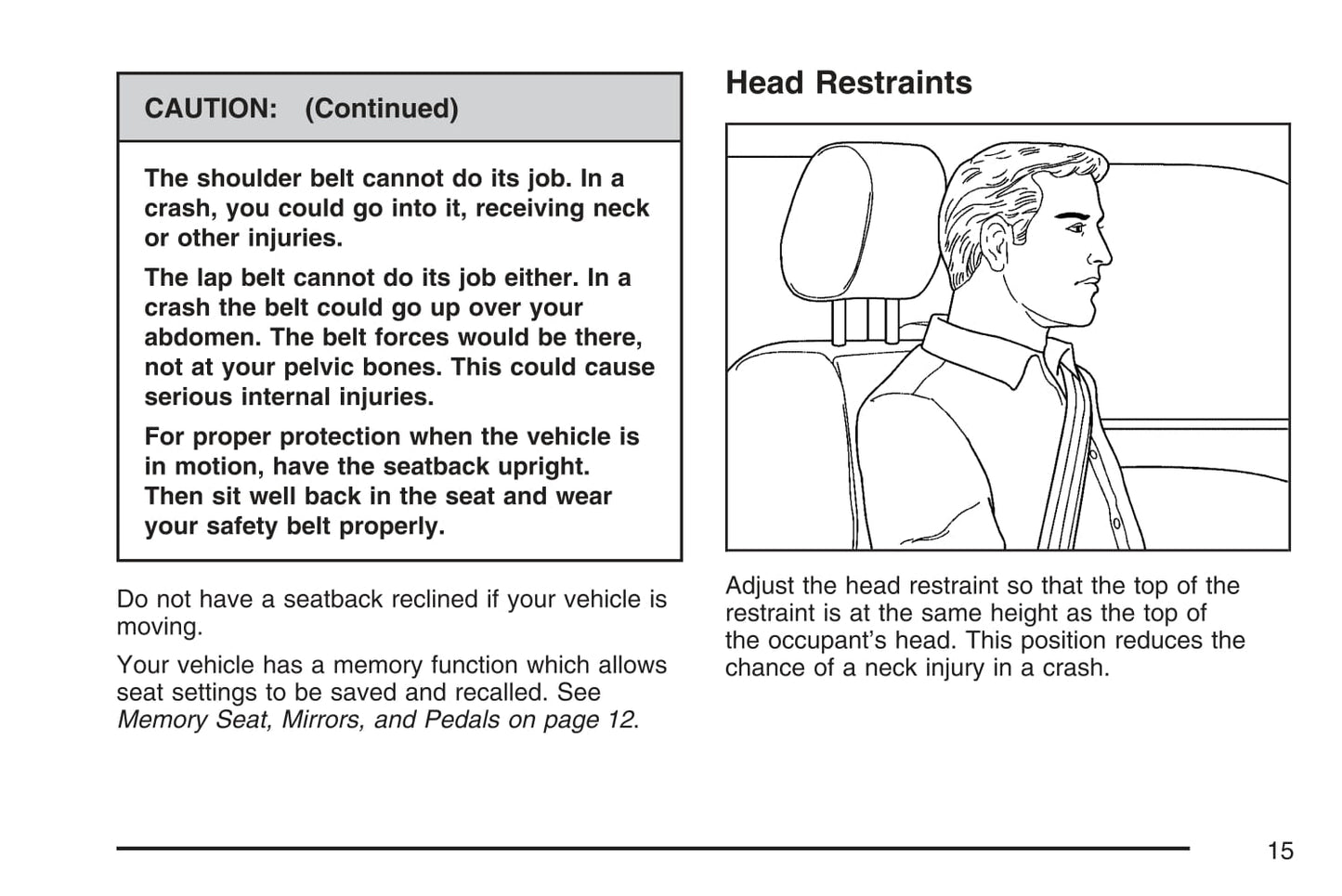 CAUTION: (Continued)

The shoulder belt cannot do its job. In a crash, you could go into it, receiving neck or other injuries.

The lap belt cannot do its job either. In a crash the belt could go up over your abdomen. The belt forces would be there, not at your pelvic bones. This could cause serious internal injuries.

For proper protection when the vehicle is in motion, have the seatback upright. Then sit well back in the seat and wear your safety belt properly.

Do not have a seatback reclined if your vehicle is moving.

Your vehicle has a memory function which allows seat settings to be saved and recalled. See Memory Seat, Mirrors, and Pedals on page 12.

Head Restraints

Adjust the head restraint so that the top of the restraint is at the same height as the top of the occupant's head. This position reduces the chance of a neck injury in a crash.

15