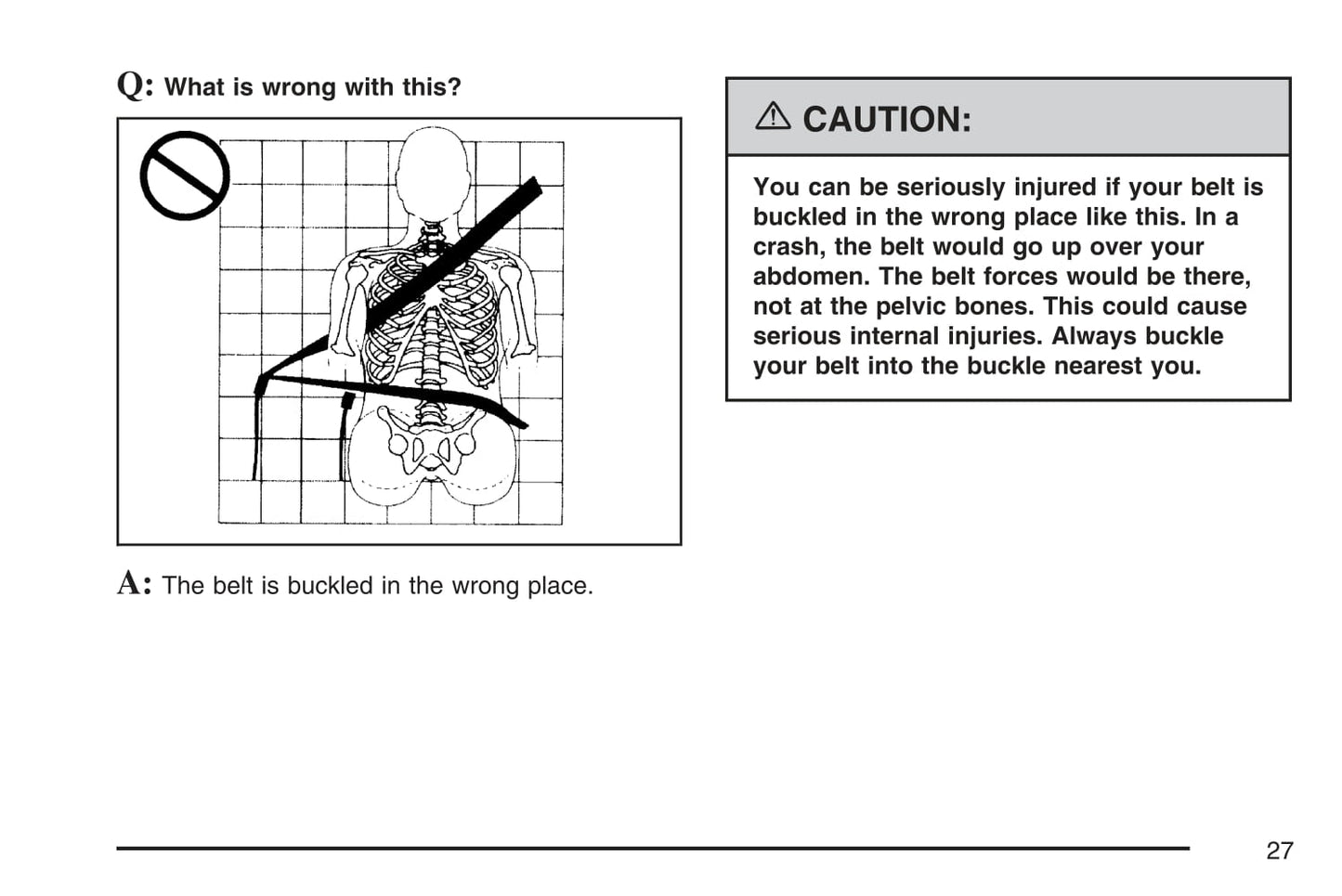 Q: What is wrong with this?

A: The belt is buckled in the wrong place.

CAUTION:

You can be seriously injured if your belt is buckled in the wrong place like this. In a crash, the belt would go up over your abdomen. The belt forces would be there, not at the pelvic bones. This could cause serious internal injuries. Always buckle your belt into the buckle nearest you.

27