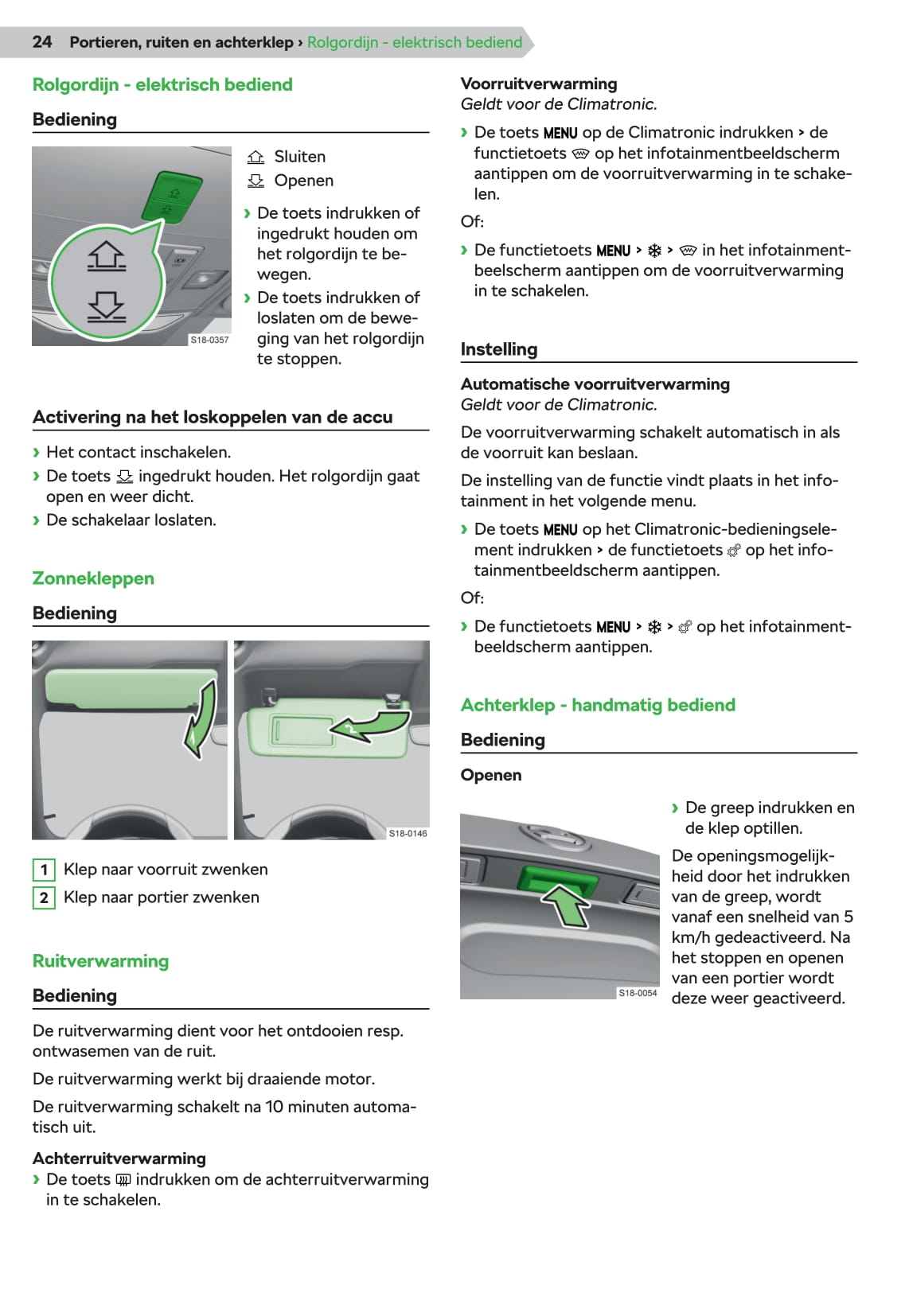 24 Portieren, ruiten en achterklep › Rolgordijn - elektrisch bediend

Rolgordijn - elektrisch bediend

Bediening

S18-0357

Sluiten
Openen

› De toets indrukken of ingedrukt houden om het rolgordijn te bewegen.
› De toets indrukken of loslaten om de beweging van het rolgordijn te stoppen.

Activering na het loskoppelen van de accu

› Het contact inschakelen.
› De toets ingedrukt houden. Het rolgordijn gaat open en weer dicht.
› De schakelaar loslaten.

Zonnekleppen

Bediening

1
2
S18-0146

1 Klep naar voorruit zwenken
2 Klep naar portier zwenken

Ruitverwarming

Bediening

De ruitverwarming dient voor het ontdooien resp. ontwasemen van de ruit.

De ruitverwarming werkt bij draaiende motor.

De ruitverwarming schakelt na 10 minuten automatisch uit.

Achterruitverwarming
› De toets indrukken om de achterruitverwarming in te schakelen.

Voorruitverwarming
Geldt voor de Climatronic.

› De toets MENU op de Climatronic indrukken › de functietoets op het infotainmentbeeldscherm aantippen om de voorruitverwarming in te schakelen.

Of:

› De functietoets MENU › › in het infotainmentbeelscherm aantippen om de voorruitverwarming in te schakelen.

Instelling

Automatische voorruitverwarming
Geldt voor de Climatronic.

De voorruitverwarming schakelt automatisch in als de voorruit kan beslaan.

De instelling van de functie vindt plaats in het infotainment in het volgende menu.

› De toets MENU op het Climatronic-bedieningselement indrukken › de functietoets op het infotainmentbeeldscherm aantippen.

Of:

› De functietoets MENU › › op het infotainmentbeeldscherm aantippen.

Achterklep - handmatig bediend

Bediening

Openen

S18-0054

› De greep indrukken en de klep optillen.

De openingsmogelijkheid door het indrukken van de greep, wordt vanaf een snelheid van 5 km/h gedeactiveerd. Na het stoppen en openen van een portier wordt deze weer geactiveerd.