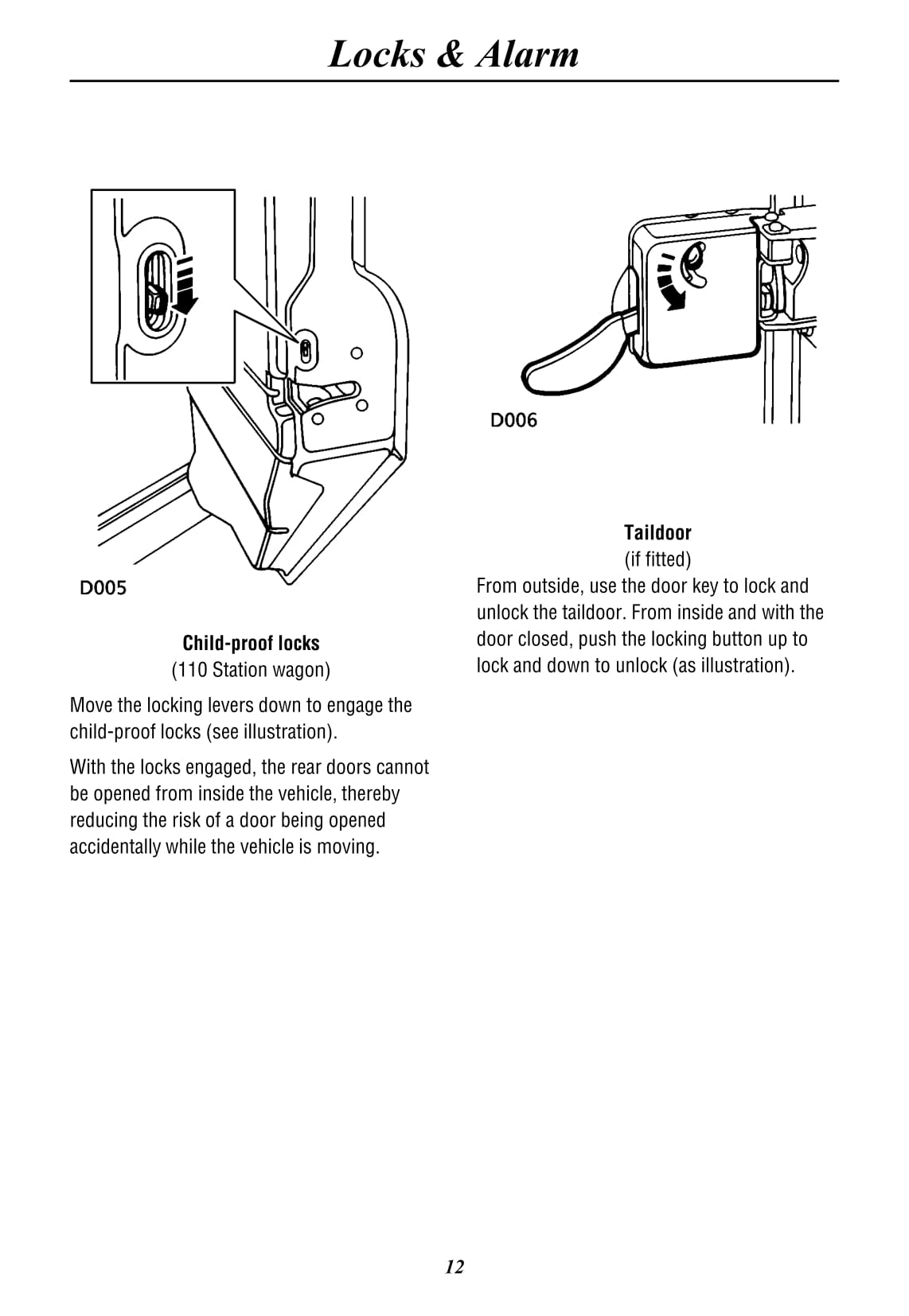 Locks & Alarm

D005

Child-proof locks
(110 Station wagon)

Move the locking levers down to engage the child-proof locks (see illustration).

With the locks engaged, the rear doors cannot be opened from inside the vehicle, thereby reducing the risk of a door being opened accidentally while the vehicle is moving.

D006

Taildoor
(if fitted)
From outside, use the door key to lock and unlock the taildoor. From inside and with the door closed, push the locking button up to lock and down to unlock (as illustration).

12