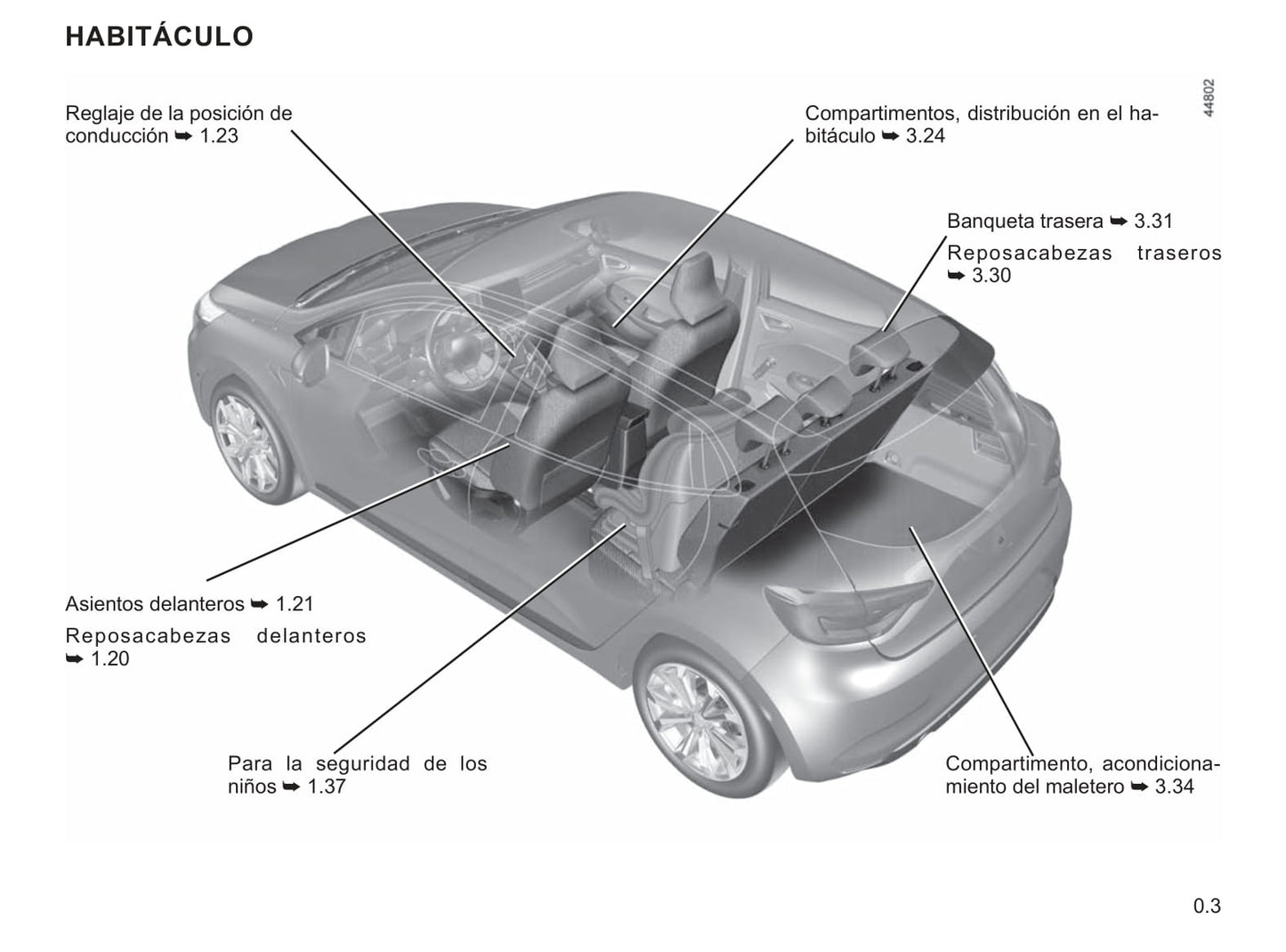 HABITÁCULO

44802

Reglaje de la posición de conducción ➥ 1.23

Compartimentos, distribución en el habitáculo ➥ 3.24

Banqueta trasera ➥ 3.31

Reposacabezas traseros ➥ 3.30

Asientos delanteros ➥ 1.21

Reposacabezas delanteros ➥ 1.20

Para la seguridad de los niños ➥ 1.37

Compartimento, acondicionamiento del maletero ➥ 3.34

0.3