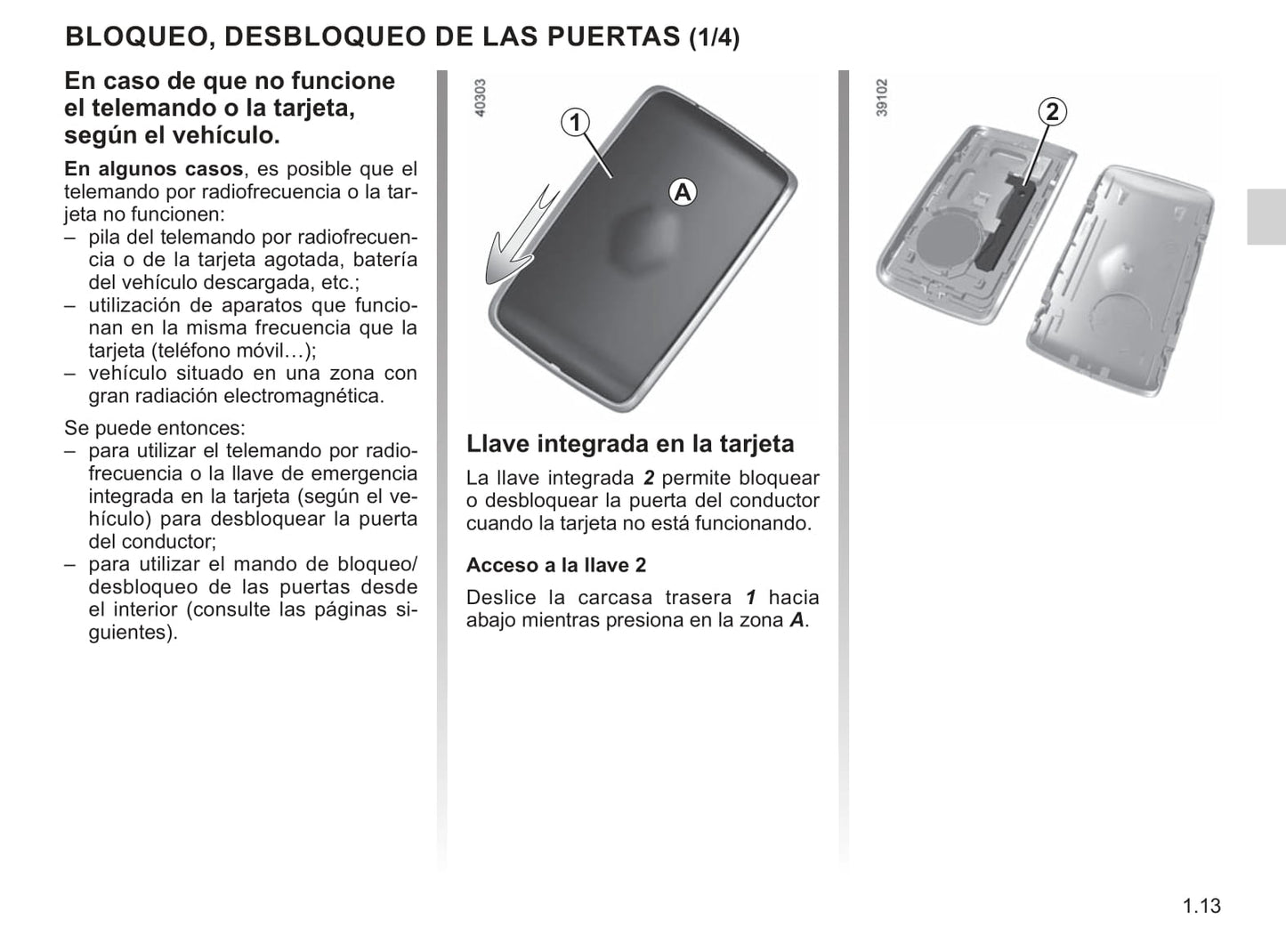 BLOQUEO, DESBLOQUEO DE LAS PUERTAS (1/4)

En caso de que no funcione el telemando o la tarjeta, según el vehículo.

En algunos casos, es posible que el telemando por radiofrecuencia o la tarjeta no funcionen:
– pila del telemando por radiofrecuencia o de la tarjeta agotada, batería del vehículo descargada, etc.;
– utilización de aparatos que funcionan en la misma frecuencia que la tarjeta (teléfono móvil…);
– vehículo situado en una zona con gran radiación electromagnética.

Se puede entonces:
– para utilizar el telemando por radiofrecuencia o la llave de emergencia integrada en la tarjeta (según el vehículo) para desbloquear la puerta del conductor;
– para utilizar el mando de bloqueo/desbloqueo de las puertas desde el interior (consulte las páginas siguientes).

40303

1

A

Llave integrada en la tarjeta

La llave integrada 2 permite bloquear o desbloquear la puerta del conductor cuando la tarjeta no está funcionando.

Acceso a la llave 2

Deslice la carcasa trasera 1 hacia abajo mientras presiona en la zona A.

39102

2

1.13